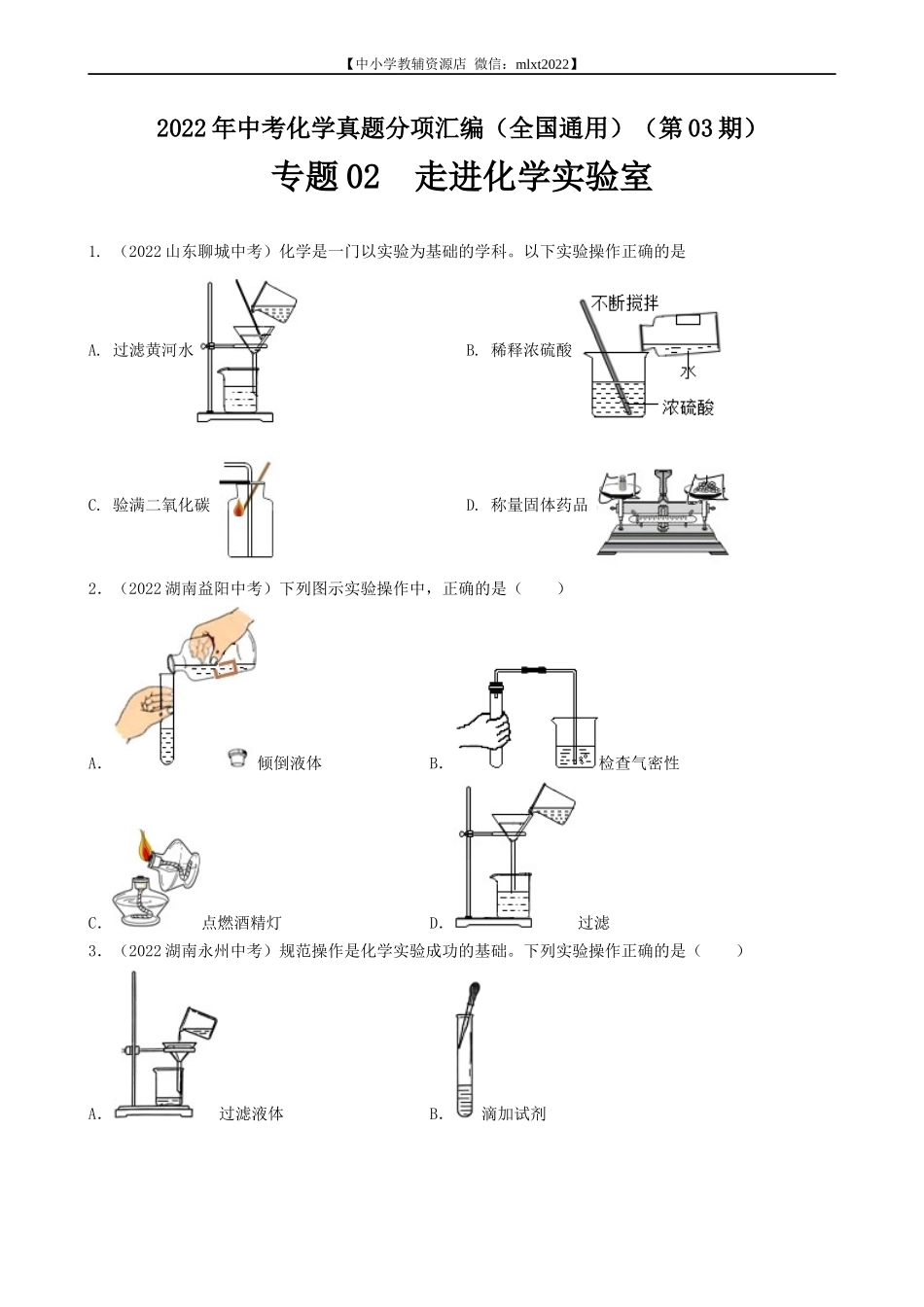 【中小学教辅资源店 微信：mlxt2022】

2022年中考化学真题分项汇编（全国通用）（第03期）

专题02 走进化学实验室

1. （2022山东聊城中考）化学是一门以实验为基础的学科。以下实验操作正确的是

A. 过滤黄河水

B. 稀释浓硫酸

不断搅拌

水

浓硫酸

C. 验满二氧化碳

D. 称量固体药品

2. （2022湖南益阳中考）下列图示实验操作中，正确的是（　　）

A. 倾倒液体

B. 检查气密性

C. 点燃酒精灯

D. 过滤

3. （2022湖南永州中考）规范操作是化学实验成功的基础。下列实验操作正确的是（　　）

A. 过滤液体

B. 滴加试剂