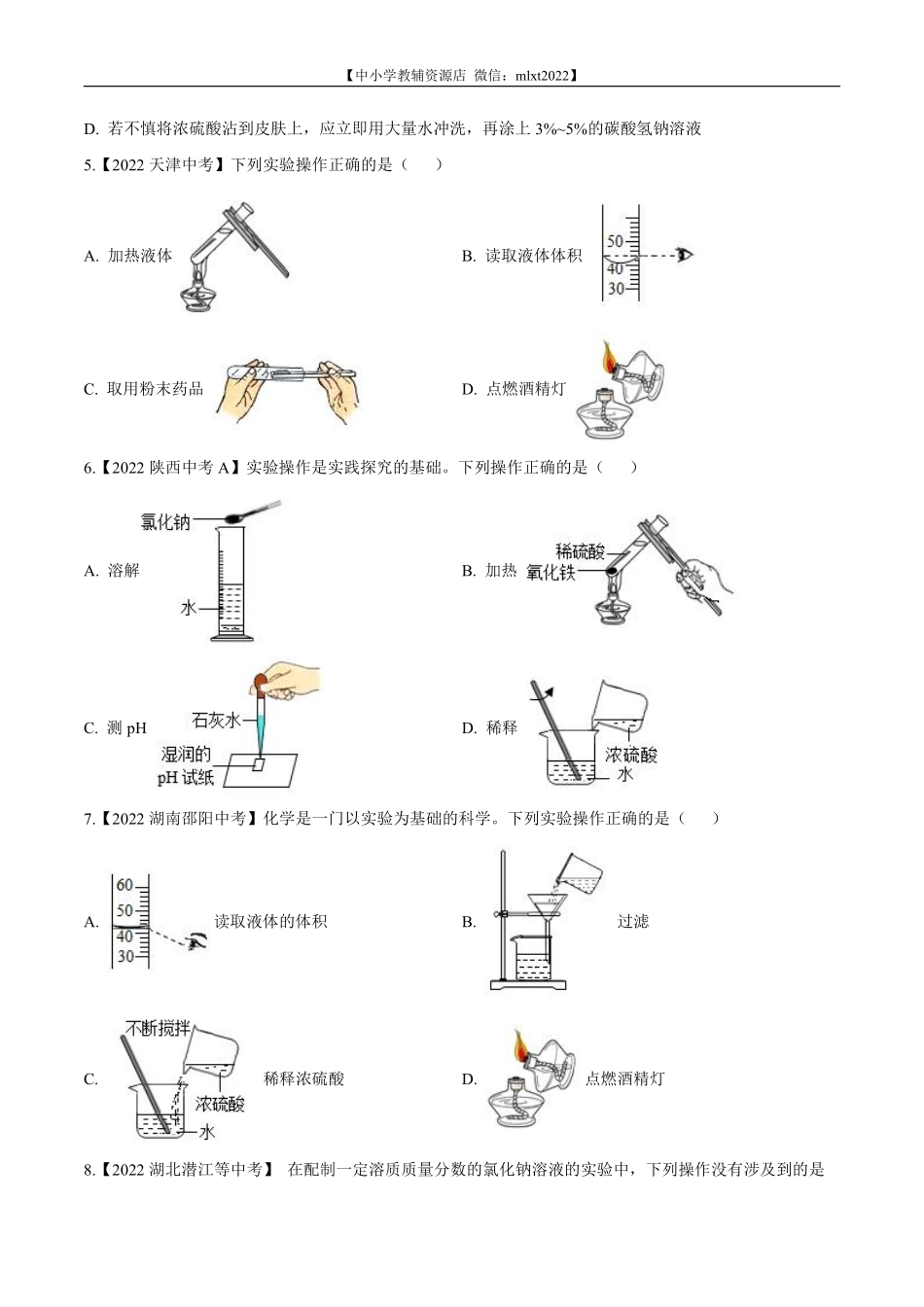 【中小学教辅资源店 微信：mlxt2022】

D. 若不慎将浓硫酸沾到皮肤上，应立即用大量水冲洗，再涂上 3%~5%的碳酸氢钠溶液

5.【2022 天津中考】下列实验操作正确的是（　　）

A. 加热液体

B. 读取液体体积

50
40
30

C. 取用粉末药品

D. 点燃酒精灯

6.【2022 陕西中考 A】实验操作是实践探究的基础。下列操作正确的是（　　）

A. 溶解

氯化钠

水

B. 加热

稀硫酸
氧化铁

C. 测 pH

石灰水

湿润的
pH 试纸

D. 稀释

浓硫酸
水

7.【2022 湖南邵阳中考】化学是一门以实验为基础的科学。下列实验操作正确的是（　　）

A.

60
50
40
30

读取液体的体积

B.

过滤

C.

不断搅拌

浓硫酸

水

稀释浓硫酸

D.

点燃酒精灯

8.【2022 湖北潜江等中考】 在配制一定溶质质量分数的氯化钠溶液的实验中，下列操作没有涉及到的是