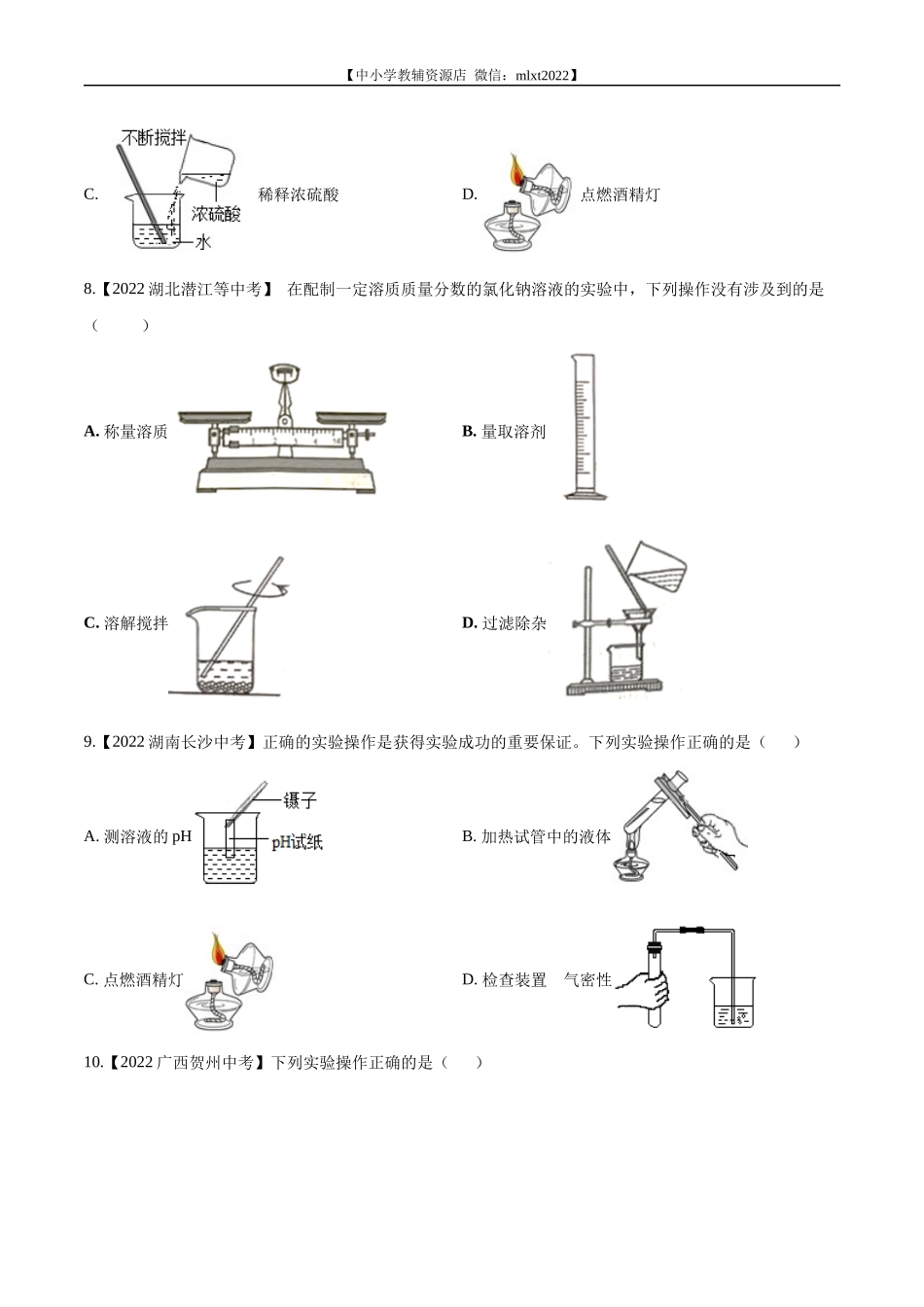 【中小学教辅资源店 微信：mlxt2022】

C. 不断搅拌 浓硫酸 水 稀释浓硫酸

D. 点燃酒精灯

8.【2022 湖北潜江等中考】 在配制一定溶质质量分数的氯化钠溶液的实验中，下列操作没有涉及到的是（ ）

A. 称量溶质

B. 量取溶剂

C. 溶解搅拌

D. 过滤除杂

9.【2022 湖南长沙中考】正确的实验操作是获得实验成功的重要保证。下列实验操作正确的是（ ）

A. 测溶液的 pH 镊子 pH试纸

B. 加热试管中的液体

C. 点燃酒精灯

D. 检查装置 气密性

10.【2022 广西贺州中考】下列实验操作正确的是（ ）