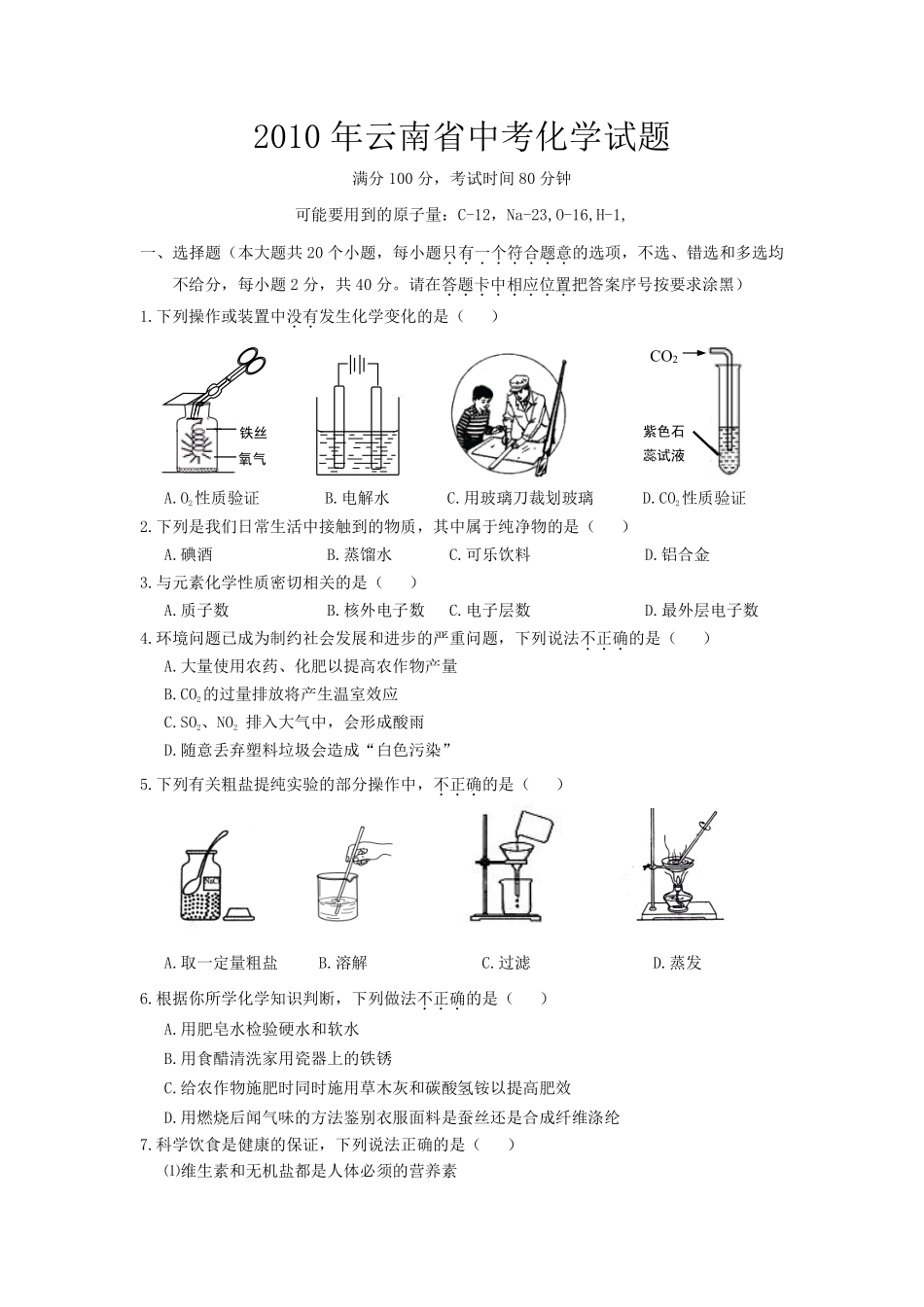 2010 年云南省中考化学试题

满分 100 分，考试时间 80 分钟

可能要用到的原子量：C-12，Na-23，O-16，H-1，

一、选择题（本大题共 20 个小题，每小题只有一个符合题意的选项，不选、错选和多选均不给分，每小题 2 分，共 40 分。请在答题卡中相应位置把答案序号按要求涂黑）

1.下列操作或装置中没有发生化学变化的是（　　）

铁丝
氧气

$CO_2$

紫色石蕊试液

A.$O_2$性质验证　　B.电解水　　C.用玻璃刀裁划玻璃　　D.$CO_2$性质验证

2.下列是我们日常生活中接触到的物质，其中属于纯净物的是（　　）

A.碘酒　　B.蒸馏水　　C.可乐饮料　　D.铝合金

3.与元素化学性质密切相关的是（　　）

A.质子数　　B.核外电子数　　C.电子层数　　D.最外层电子数

4.环境问题已成为制约社会发展和进步的严重问题，下列说法不正确的是（　　）

A.大量使用农药、化肥以提高农作物产量

B.$CO_2$的过量排放将产生温室效应

C.$SO_2$、$NO_2$ 排入大气中，会形成酸雨

D.随意丢弃塑料垃圾会造成“白色污染”

5.下列有关粗盐提纯实验的部分操作中，不正确的是（　　）

NaCl

A.取一定量粗盐　　B.溶解　　C.过滤　　D.蒸发

6.根据你所学化学知识判断，下列做法不正确的是（　　）

A.用肥皂水检验硬水和软水

B.用食醋清洗家用瓷器上的铁锈

C.给农作物施肥时同时施用草木灰和碳酸氢铵以提高肥效

D.用燃烧后闻气味的方法鉴别衣服面料是蚕丝还是合成纤维涤纶

7.科学饮食是健康的保证，下列说法正确的是（　　）

⑴维生素和无机盐都是人体必须的营养素