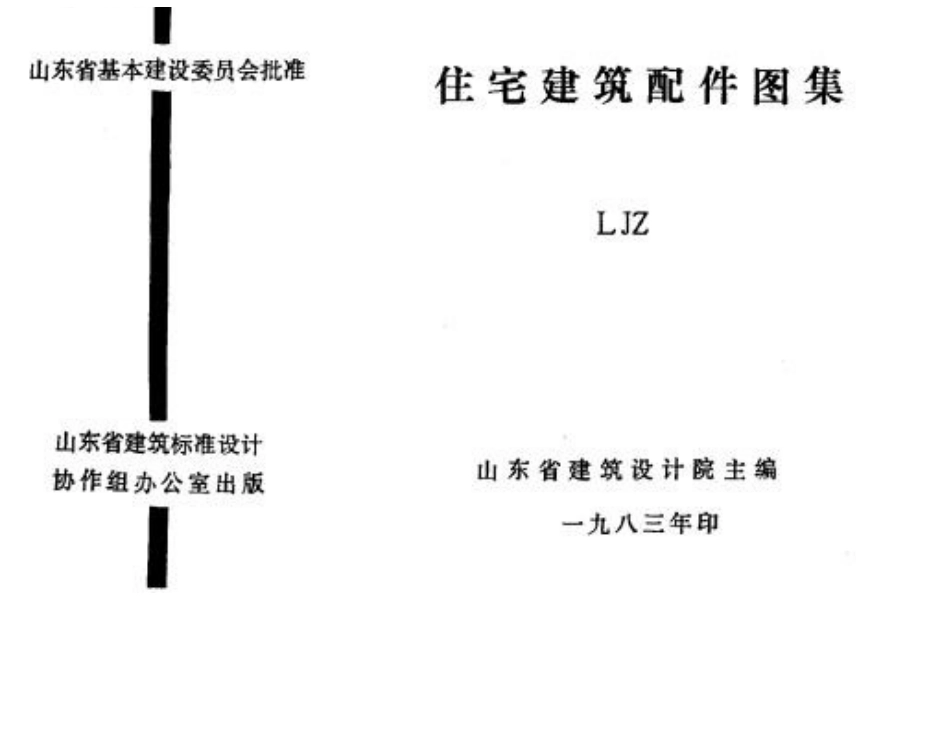 山东省基本建设委员会批准

山东省建筑标准设计
协作组办公室出版

住宅建筑配件图集

LJZ

山东省建筑设计院主编

一九八三年印