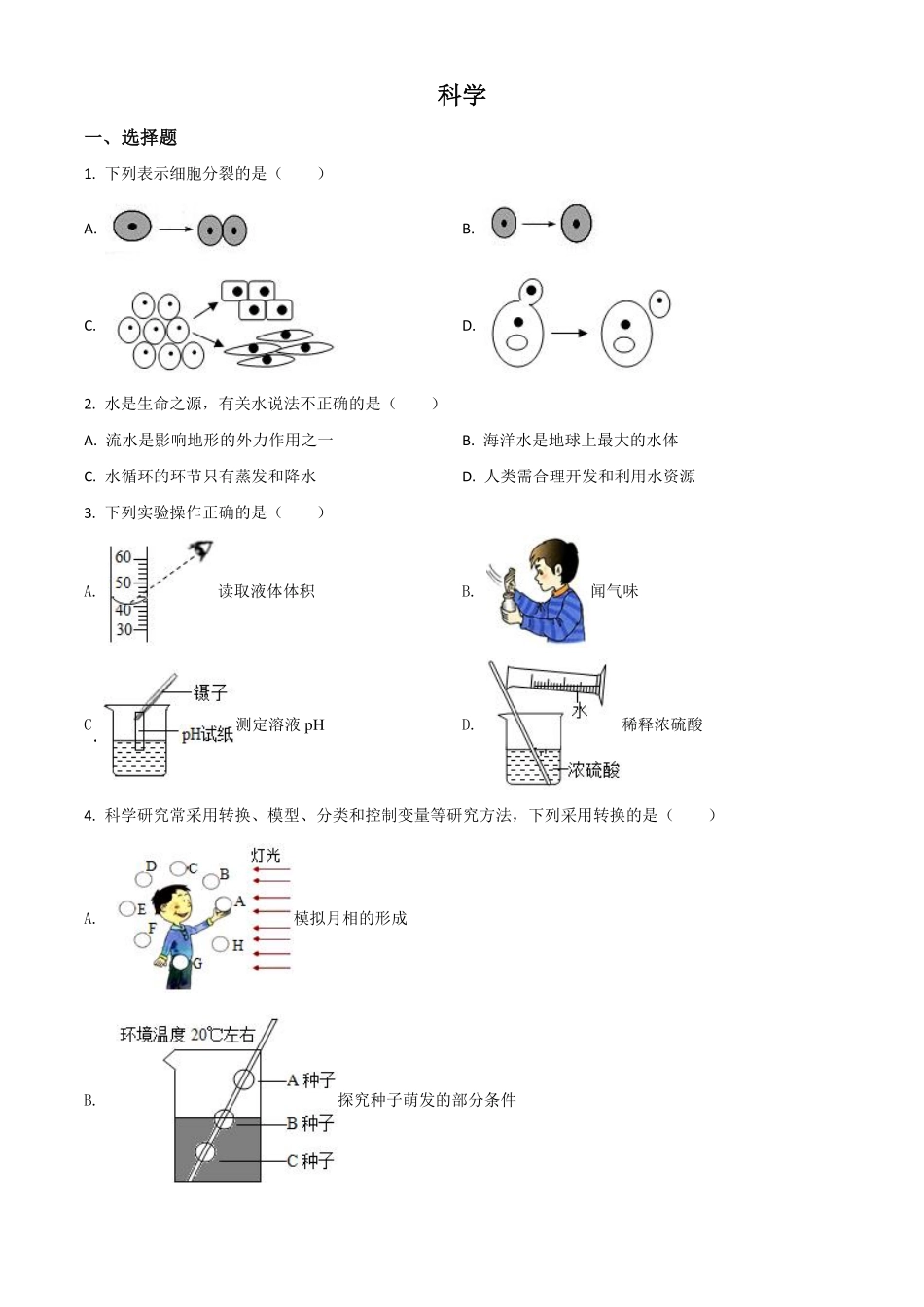 科学

一、选择题

1. 下列表示细胞分裂的是（　　）

A.

B.

C.

D.

2. 水是生命之源，有关水说法不正确的是（　　）

A. 流水是影响地形的外力作用之一

B. 海洋水是地球上最大的水体

C. 水循环的环节只有蒸发和降水

D. 人类需合理开发和利用水资源

3. 下列实验操作正确的是（　　）

A. 60 50 40 30 读取液体体积

B. 闻气味

C. 镊子 pH试纸 测定溶液 pH

D. 水 浓硫酸 稀释浓硫酸

4. 科学研究常采用转换、模型、分类和控制变量等研究方法，下列采用转换的是（　　）

A. 灯光 D C B A E F G H 模拟月相的形成

B. 环境温度 20℃左右 A 种子 B 种子 C 种子 探究种子萌发的部分条件