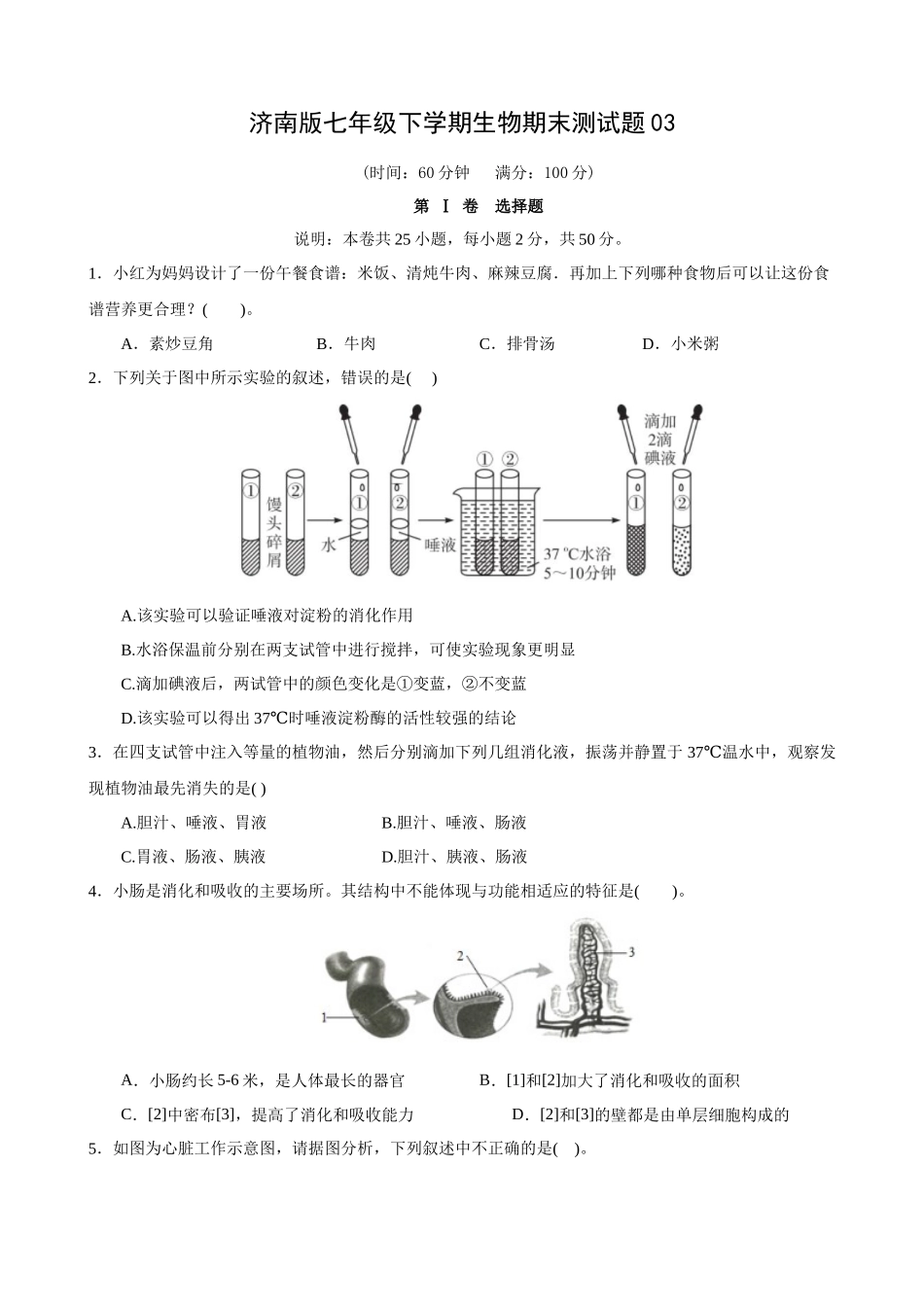 济南版七年级下学期生物期末测试题03

（时间：60分钟　满分：100分）

第 Ⅰ 卷　选择题

说明：本卷共25小题，每小题2分，共50分。

1．小红为妈妈设计了一份午餐食谱：米饭、清炖牛肉、麻辣豆腐．再加上下列哪种食物后可以让这份食谱营养更合理？(　　)。

A．素炒豆角　　B．牛肉　　C．排骨汤　　D．小米粥

2．下列关于图中所示实验的叙述，错误的是(　)

①　②　馒头碎屑　①　②　水　唾液　①　②　37 ℃水浴 5～10分钟　滴加2滴碘液　①　②

A.该实验可以验证唾液对淀粉的消化作用

B.水浴保温前分别在两支试管中进行搅拌，可使实验现象更明显

C.滴加碘液后，两试管中的颜色变化是①变蓝，②不变蓝

D.该实验可以得出37℃时唾液淀粉酶的活性较强的结论

3．在四支试管中注入等量的植物油，然后分别滴加下列几组消化液，振荡并静置于37℃温水中，观察发现植物油最先消失的是( )

A.胆汁、唾液、胃液　　B.胆汁、唾液、肠液

C.胃液、肠液、胰液　　D.胆汁、胰液、肠液

4．小肠是消化和吸收的主要场所。其结构中不能体现与功能相适应的特征是(　　)。

1　2　3

A．小肠约长5-6米，是人体最长的器官　　B．[1]和[2]加大了消化和吸收的面积

C．[2]中密布[3]，提高了消化和吸收能力　　D．[2]和[3]的壁都是由单层细胞构成的

5．如图为心脏工作示意图，请据图分析，下列叙述中不正确的是(　)。