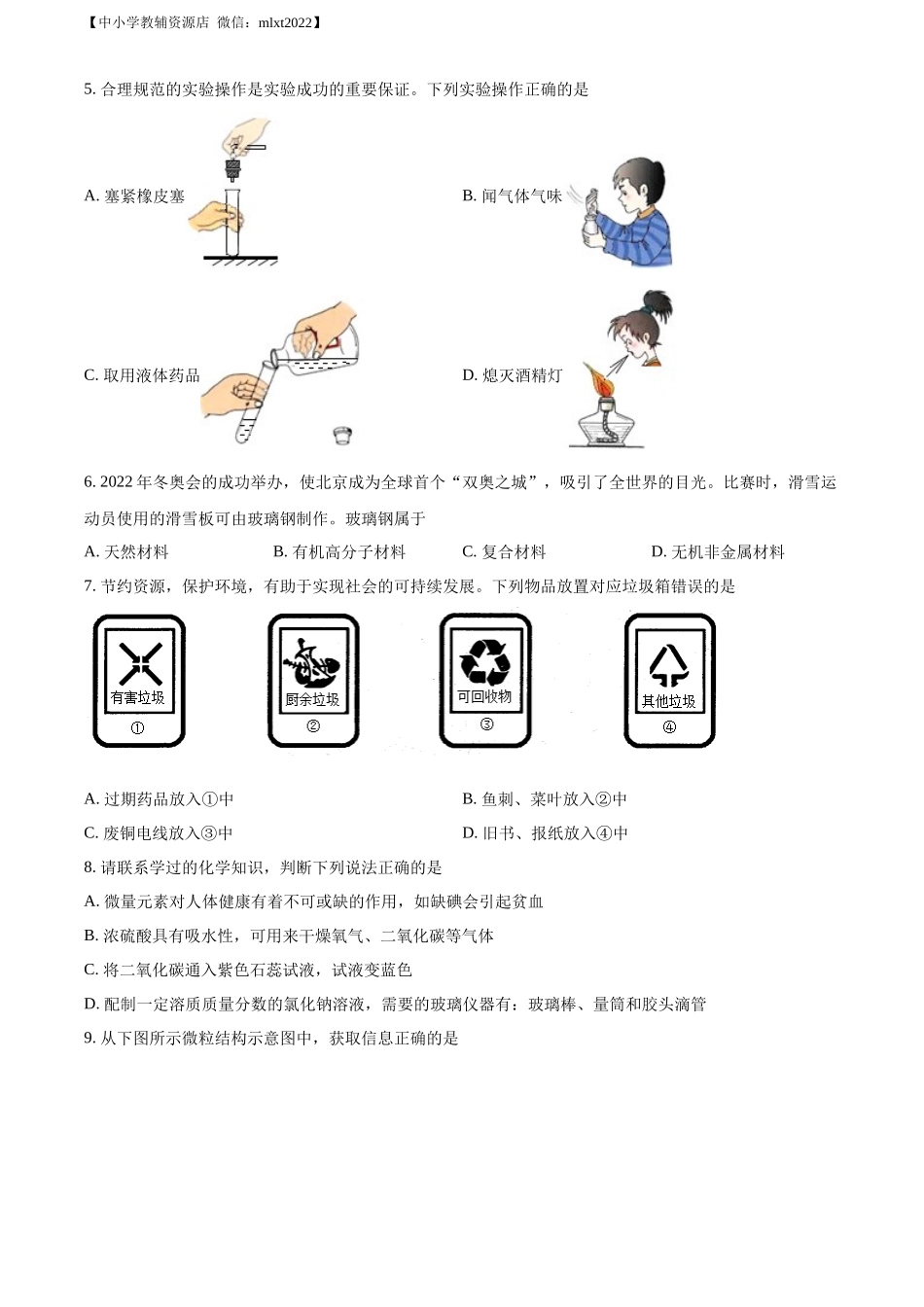 【中小学教辅资源店 微信：mlxt2022】

5. 合理规范的实验操作是实验成功的重要保证。下列实验操作正确的是

A. 塞紧橡皮塞

B. 闻气体气味

C. 取用液体药品

D. 熄灭酒精灯

6. 2022 年冬奥会的成功举办，使北京成为全球首个“双奥之城”，吸引了全世界的目光。比赛时，滑雪运动员使用的滑雪板可由玻璃钢制作。玻璃钢属于

A. 天然材料　B. 有机高分子材料　C. 复合材料　D. 无机非金属材料

7. 节约资源，保护环境，有助于实现社会的可持续发展。下列物品放置对应垃圾箱错误的是

有害垃圾 ①　厨余垃圾 ②　可回收物 ③　其他垃圾 ④

A. 过期药品放入①中

B. 鱼刺、菜叶放入②中

C. 废铜电线放入③中

D. 旧书、报纸放入④中

8. 请联系学过的化学知识，判断下列说法正确的是

A. 微量元素对人体健康有着不可或缺的作用，如缺碘会引起贫血

B. 浓硫酸具有吸水性，可用来干燥氧气、二氧化碳等气体

C. 将二氧化碳通入紫色石蕊试液，试液变蓝色

D. 配制一定溶质质量分数的氯化钠溶液，需要的玻璃仪器有：玻璃棒、量筒和胶头滴管

9. 从下图所示微粒结构示意图中，获取信息正确的是