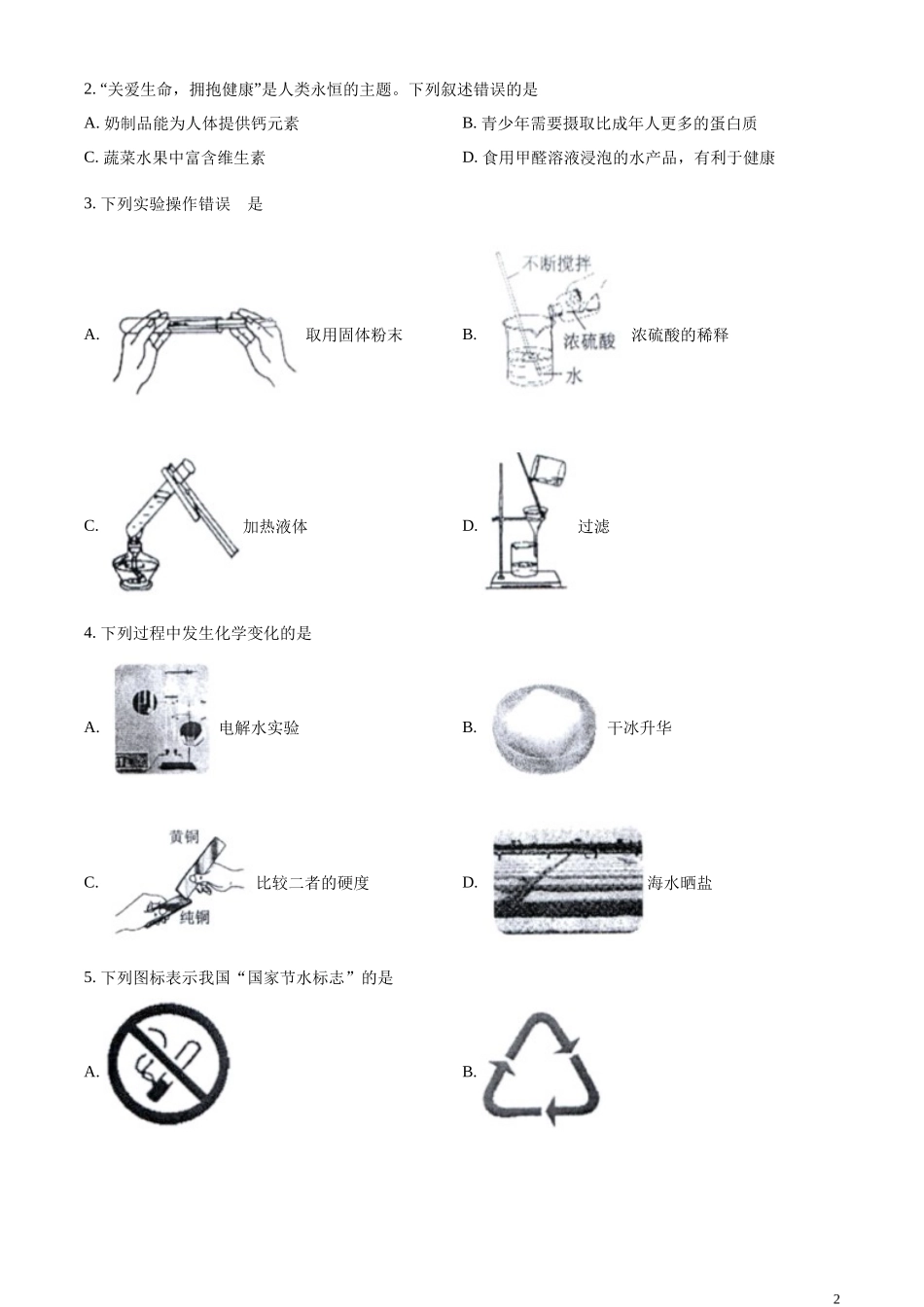 2. “关爱生命，拥抱健康”是人类永恒的主题。下列叙述错误的是

A. 奶制品能为人体提供钙元素

B. 青少年需要摄取比成年人更多的蛋白质

C. 蔬菜水果中富含维生素

D. 食用甲醛溶液浸泡的水产品，有利于健康

3. 下列实验操作错误 是

A. 取用固体粉末

B. 不断搅拌 浓硫酸 水 浓硫酸的稀释

C. 加热液体

D. 过滤

4. 下列过程中发生化学变化的是

A. 电解水实验

B. 干冰升华

C. 黄铜 纯铜 比较二者的硬度

D. 海水晒盐

5. 下列图标表示我国“国家节水标志”的是

A.

B.

2