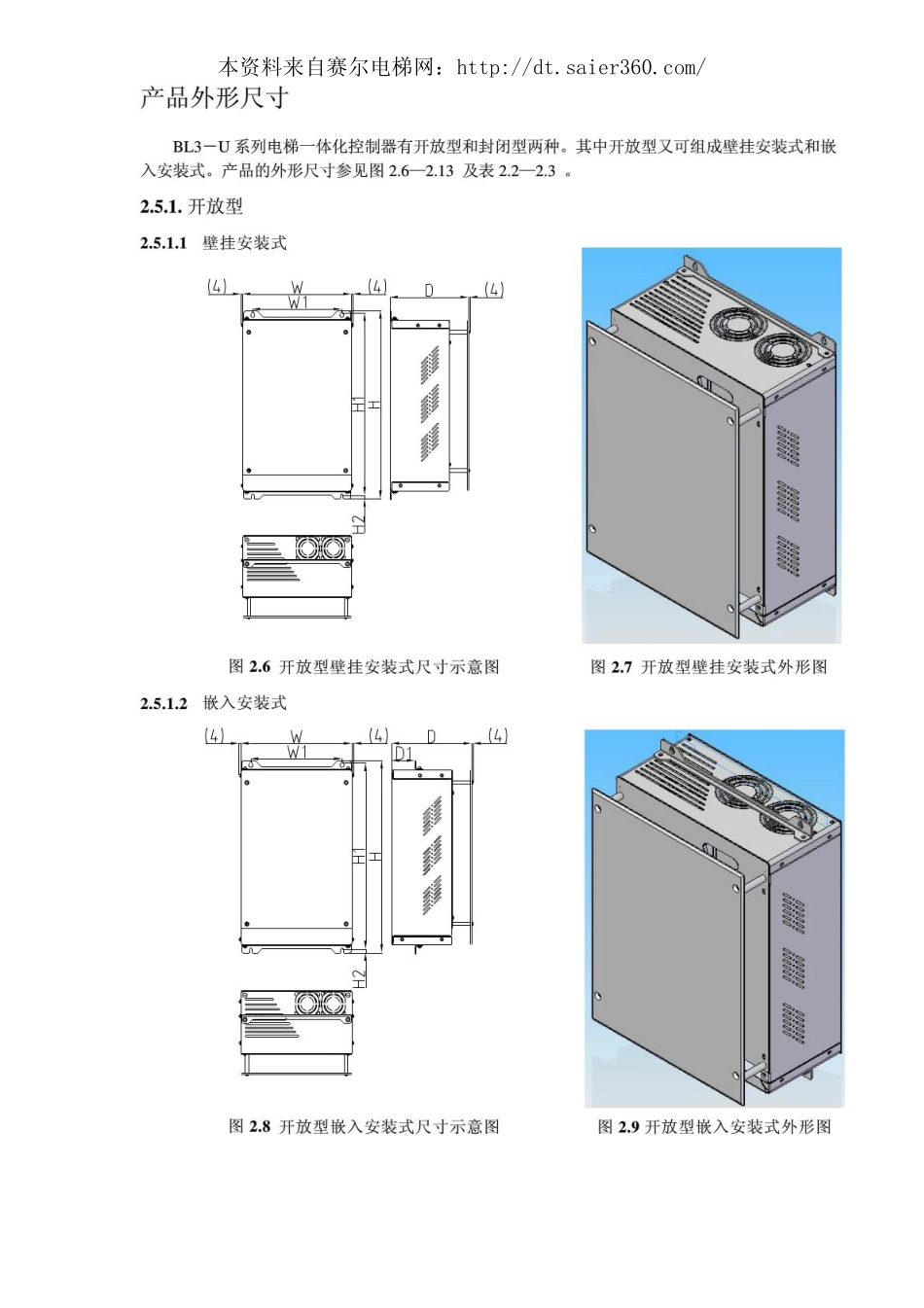 本资料来自赛尔电梯网：http://dt.saier360.com/

产品外形尺寸

BL3－U 系列电梯一体化控制器有开放型和封闭型两种。其中开放型又可组成壁挂安装式和嵌入安装式。产品的外形尺寸参见图 2.6—2.13 及表 2.2—2.3 。

2.5.1. 开放型

2.5.1.1 壁挂安装式

(4) W (4) D (4)
W1
H1 H
H2

图 2.6 开放型壁挂安装式尺寸示意图

图 2.7 开放型壁挂安装式外形图

2.5.1.2 嵌入安装式

(4) W (4) D (4)
W1
D1
H1 H
H2

图 2.8 开放型嵌入安装式尺寸示意图

图 2.9 开放型嵌入安装式外形图