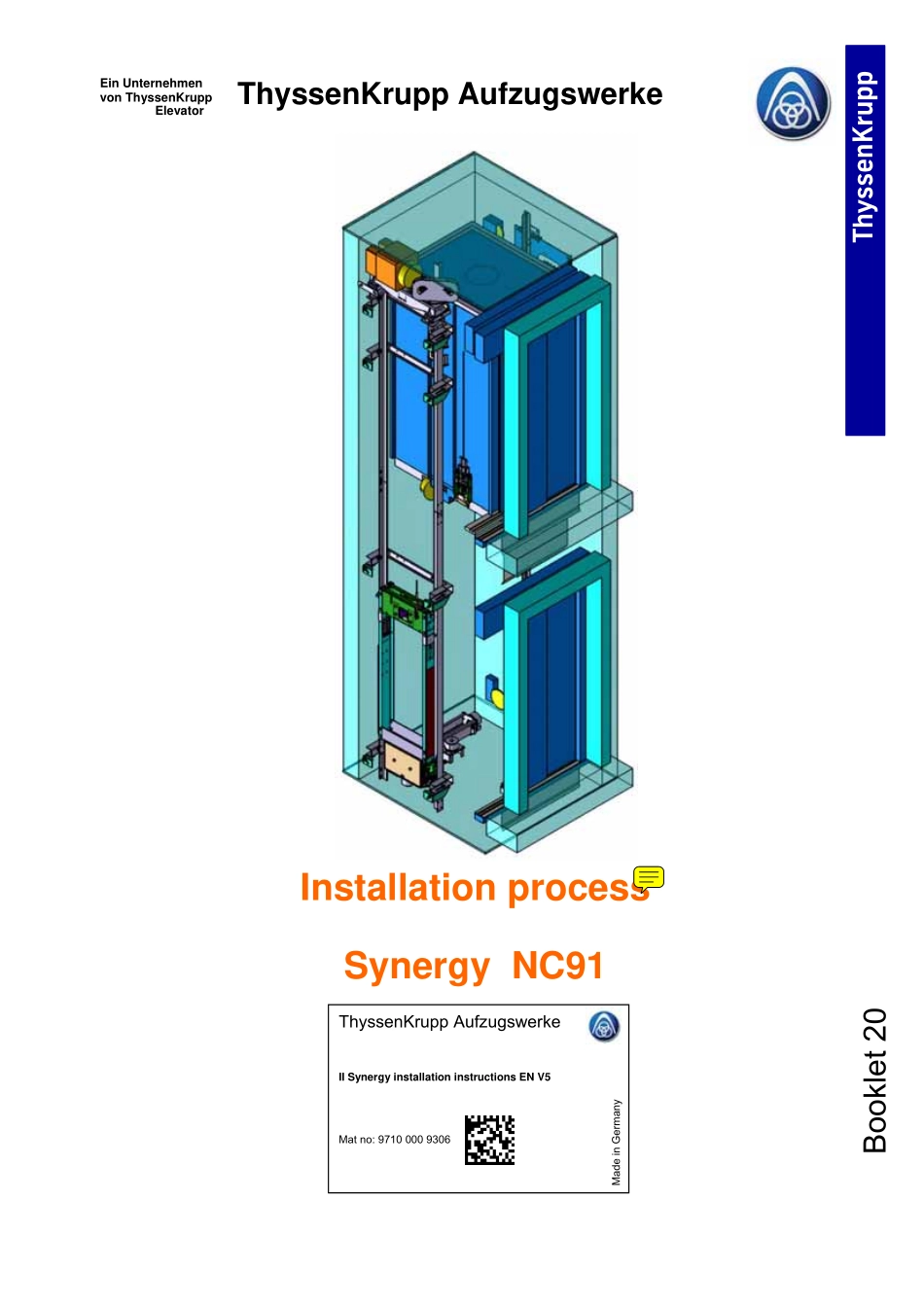 Ein Unternehmen von ThyssenKrupp Elevator

ThyssenKrupp Aufzugswerke

ThyssenKrupp

Installation process

Synergy NC91

ThyssenKrupp Aufzugswerke

II Synergy installation instructions EN V5

Mat no: 9710 000 9306

Made in Germany

Booklet 20