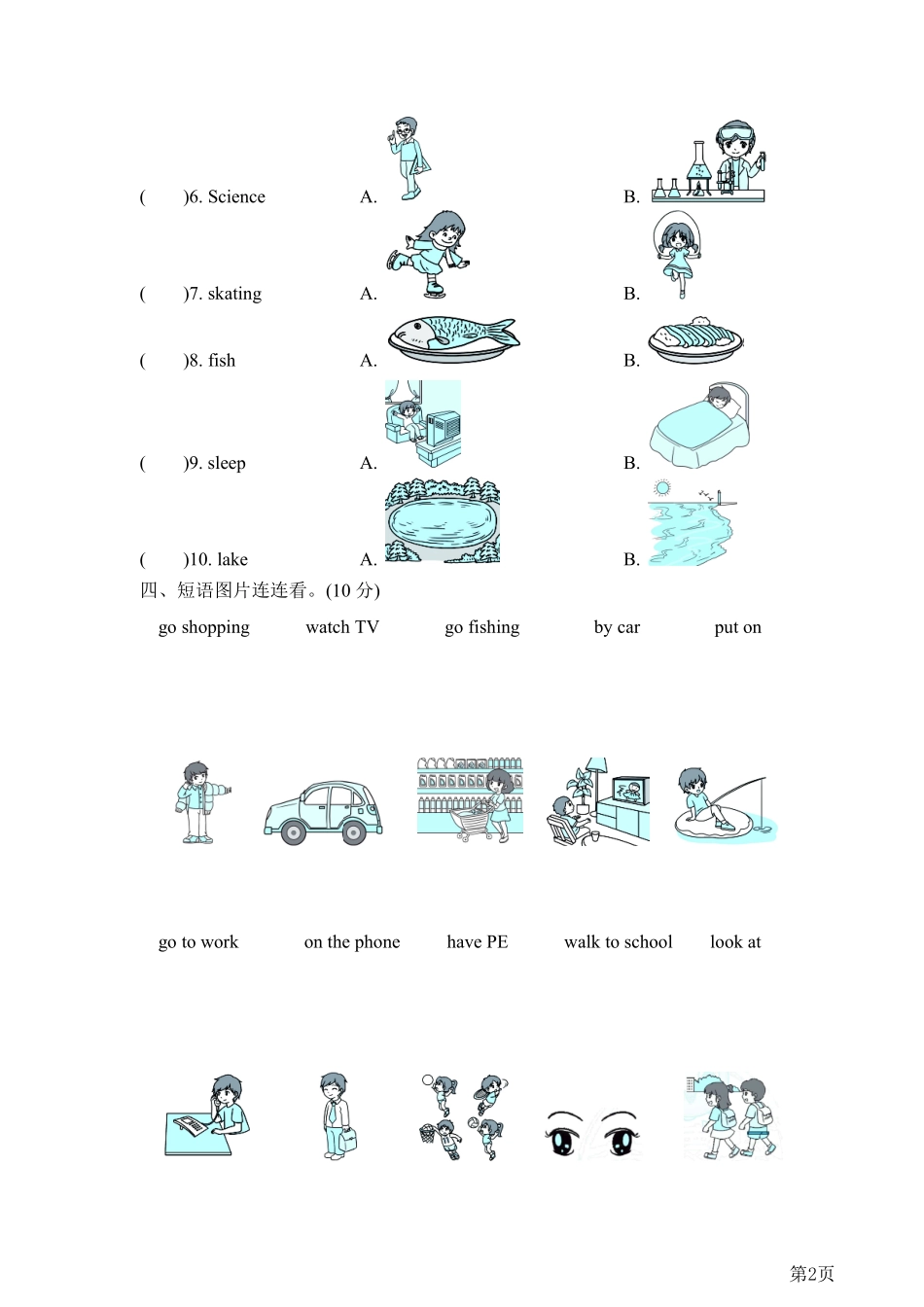 (　　)6. Science　　A.　　B.

(　　)7. skating　　A.　　B.

(　　)8. fish　　A.　　B.

(　　)9. sleep　　A.　　B.

(　　)10. lake　　A.　　B.

四、短语图片连连看。(10 分)

go shopping　　watch TV　　go fishing　　by car　　put on

go to work　　on the phone　　have PE　　walk to school　　look at

第2页