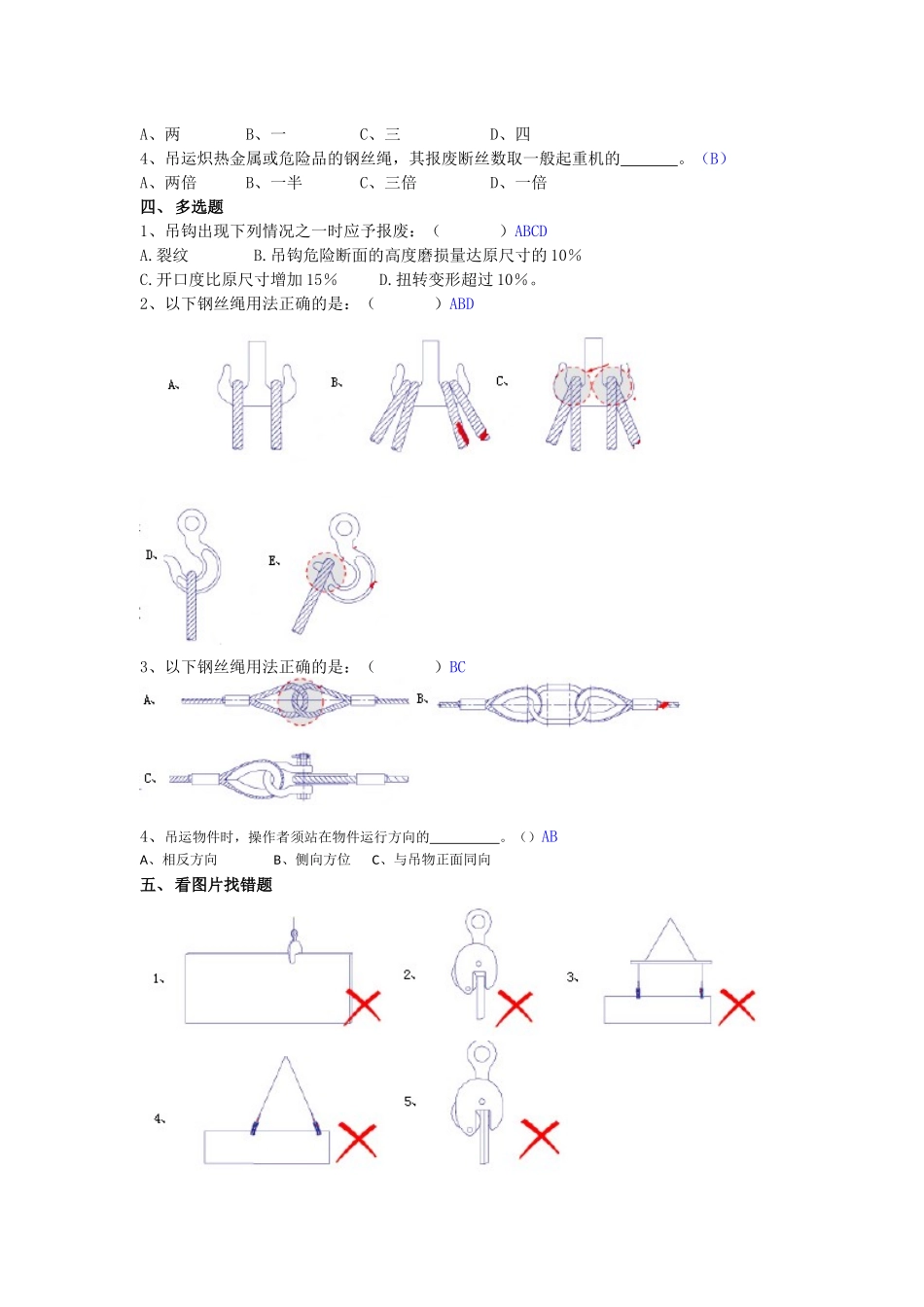 A、两　　　B、一　　　C、三　　　D、四

4、吊运炽热金属或危险品的钢丝绳，其报废断丝数取一般起重机的________。（B）

A、两倍　　　B、一半　　　C、三倍　　　D、一倍

四、多选题

1、吊钩出现下列情况之一时应予报废：（　　　）ABCD

A.裂纹　　　B.吊钩危险断面的高度磨损量达原尺寸的10%

C.开口度比原尺寸增加15%　　　D.扭转变形超过10%。

2、以下钢丝绳用法正确的是：（　　　）ABD

A、

B、

C、

D、

E、

3、以下钢丝绳用法正确的是：（　　　）BC

A、

B、

C、

4、吊运物件时，操作者须站在物件运行方向的__________。（）AB

A、相反方向　　　B、侧向方位　　　C、与吊物正面同向

五、看图片找错题

1、

2、

3、

4、

5、