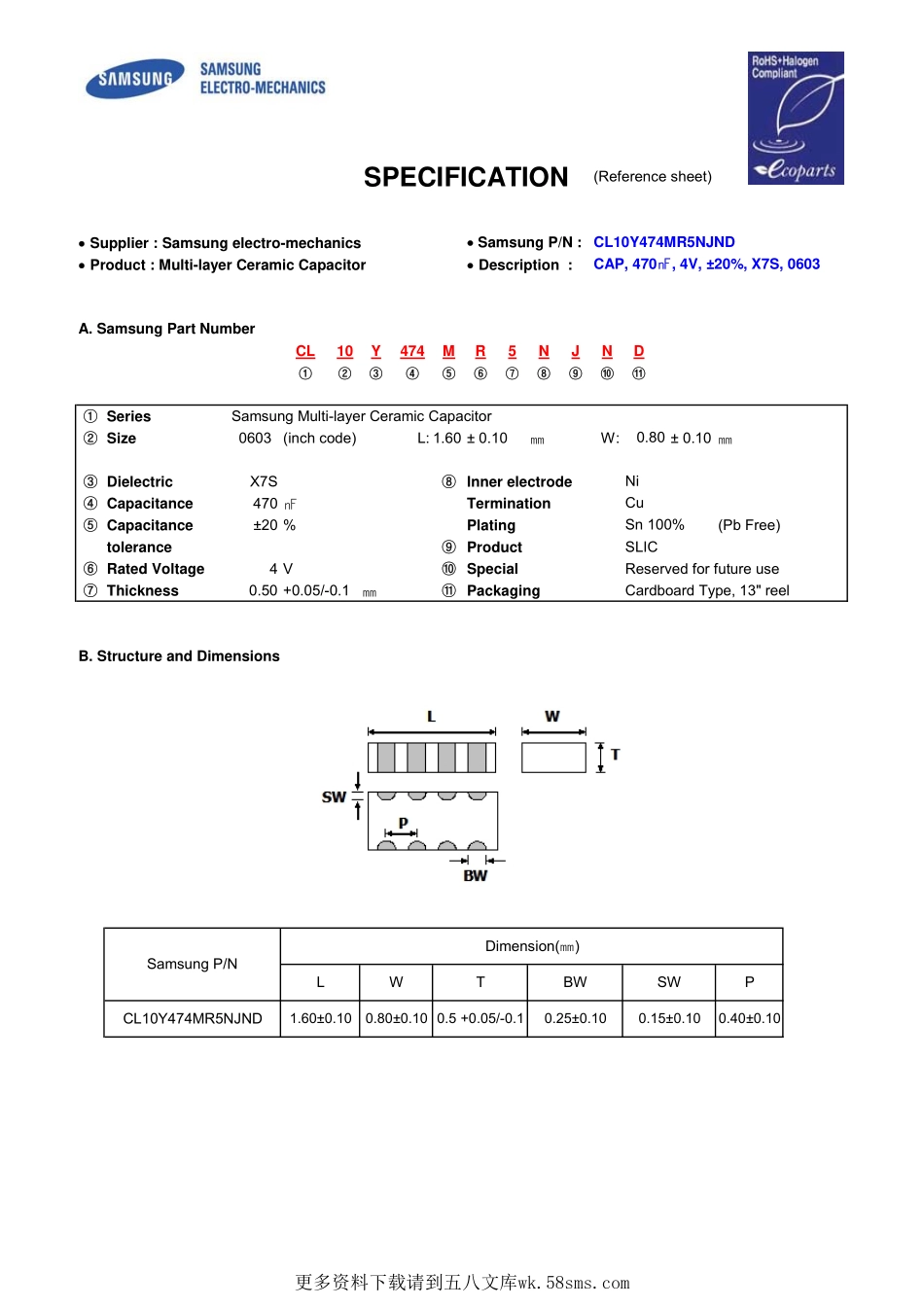 SAMSUNG SAMSUNG ELECTRO-MECHANICS

RoHS+Halogen Compliant Ecoparts

SPECIFICATION (Reference sheet)

• Supplier : Samsung electro-mechanics
• Product : Multi-layer Ceramic Capacitor

• Samsung P/N : CL10Y474MR5NJND
• Description : CAP, 470㎋, 4V, ±20%, X7S, 0603

A. Samsung Part Number

CL 10 Y 474 M R 5 N J N D
① ② ③ ④ ⑤ ⑥ ⑦ ⑧ ⑨ ⑩ ⑪

① Series Samsung Multi-layer Ceramic Capacitor
② Size 0603 (inch code) L: 1.60 ± 0.10 ㎜ W: 0.80 ± 0.10 ㎜

③ Dielectric X7S
④ Capacitance 470 ㎋
⑤ Capacitance tolerance ±20 %
⑥ Rated Voltage 4 V
⑦ Thickness 0.50 +0.05/-0.1 ㎜

⑧ Inner electrode Ni
Termination Cu
Plating Sn 100% (Pb Free)
⑨ Product SLIC
⑩ Special Reserved for future use
⑪ Packaging Cardboard Type, 13" reel

B. Structure and Dimensions

L W T SW P BW

| Samsung P/N | Dimension(㎜) | | | | | |
|---|---|---|---|---|---|---|
| | L | W | T | BW | SW | P |
| CL10Y474MR5NJND | 1.60±0.10 | 0.80±0.10 | 0.5 +0.05/-0.1 | 0.25±0.10 | 0.15±0.10 | 0.40±0.10 |

更多资料下载请到五八文库wk.58sms.com