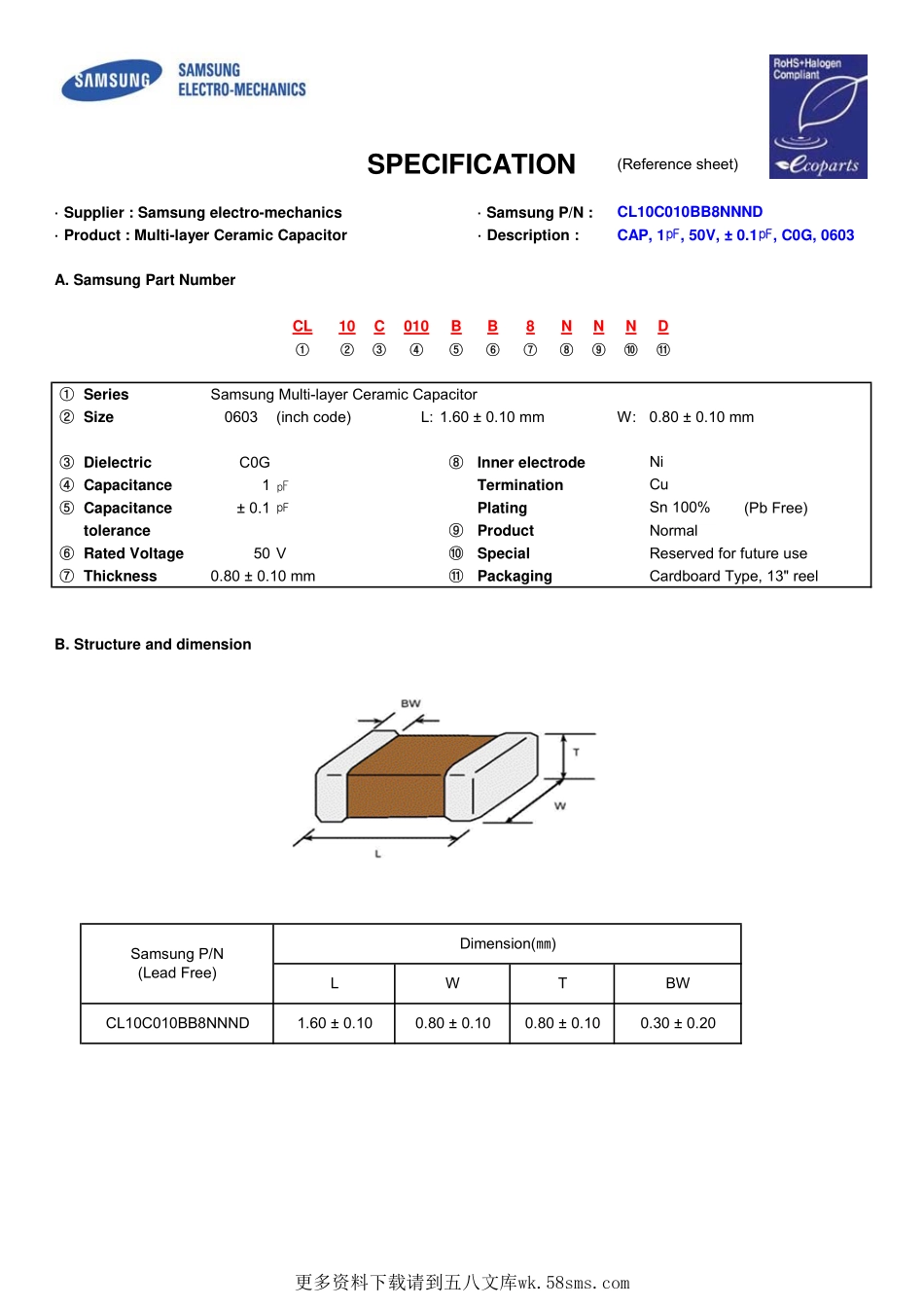 SAMSUNG
SAMSUNG ELECTRO-MECHANICS

RoHS+Halogen Compliant
Ecoparts

SPECIFICATION (Reference sheet)

· Supplier : Samsung electro-mechanics
· Product : Multi-layer Ceramic Capacitor

· Samsung P/N : CL10C010BB8NNND
· Description : CAP, 1pF, 50V, ± 0.1pF, C0G, 0603

A. Samsung Part Number

CL 10 C 010 B B 8 N N N D
① ② ③ ④ ⑤ ⑥ ⑦ ⑧ ⑨ ⑩ ⑪

① Series Samsung Multi-layer Ceramic Capacitor
② Size 0603 (inch code) L: 1.60 ± 0.10 mm W: 0.80 ± 0.10 mm

③ Dielectric C0G
④ Capacitance 1 pF
⑤ Capacitance tolerance ± 0.1 pF
⑥ Rated Voltage 50 V
⑦ Thickness 0.80 ± 0.10 mm

⑧ Inner electrode Ni
Termination Cu
Plating Sn 100% (Pb Free)
⑨ Product Normal
⑩ Special Reserved for future use
⑪ Packaging Cardboard Type, 13" reel

B. Structure and dimension

BW
T
W
L

| Samsung P/N (Lead Free) | Dimension(mm) | | | |
|---|---|---|---|---|
| | L | W | T | BW |
| CL10C010BB8NNND | 1.60 ± 0.10 | 0.80 ± 0.10 | 0.80 ± 0.10 | 0.30 ± 0.20 |

更多资料下载请到五八文库wk.58sms.com