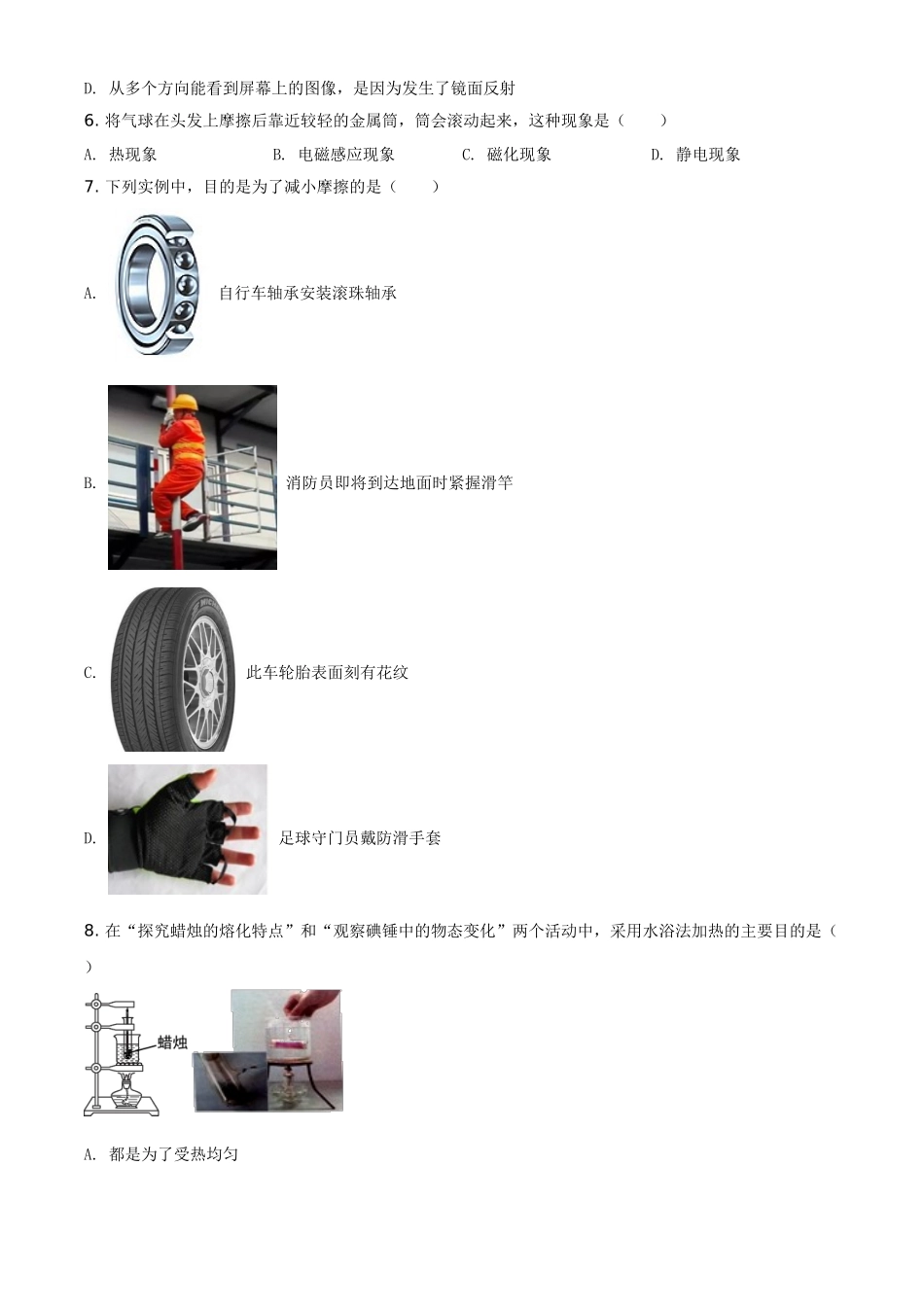 D. 从多个方向能看到屏幕上的图像，是因为发生了镜面反射

6. 将气球在头发上摩擦后靠近较轻的金属筒，筒会滚动起来，这种现象是（　　）

A. 热现象　　B. 电磁感应现象　　C. 磁化现象　　D. 静电现象

7. 下列实例中，目的是为了减小摩擦的是（　　）

A. 自行车轴承安装滚珠轴承

B. 消防员即将到达地面时紧握滑竿

C. 此车轮胎表面刻有花纹

D. 足球守门员戴防滑手套

8. 在“探究蜡烛的熔化特点”和“观察碘锤中的物态变化”两个活动中，采用水浴法加热的主要目的是（　　）

蜡烛

A. 都是为了受热均匀