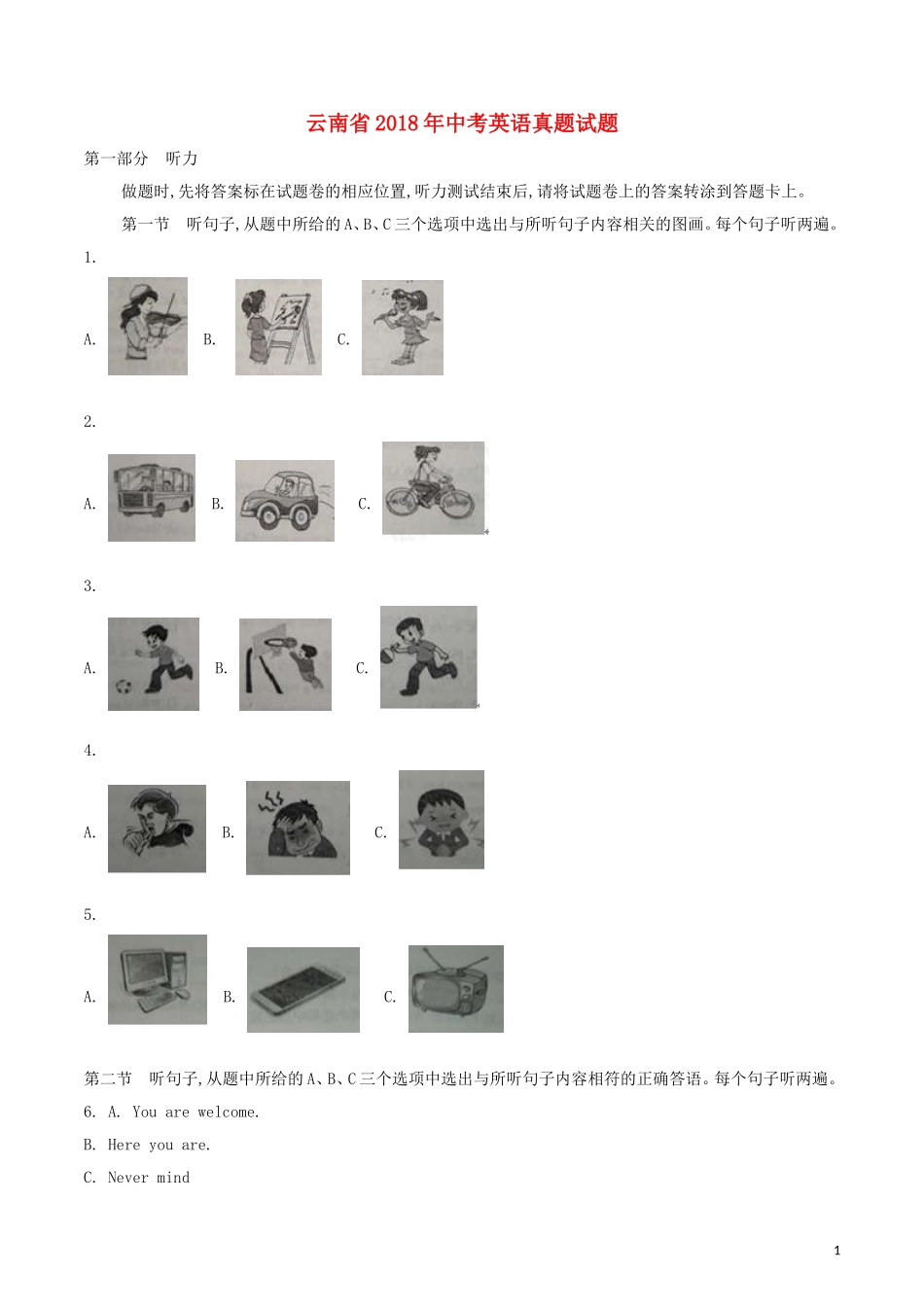 云南省2018年中考英语真题试题

第一部分　听力

做题时,先将答案标在试题卷的相应位置,听力测试结束后,请将试题卷上的答案转涂到答题卡上。

第一节　听句子,从题中所给的A、B、C三个选项中选出与所听句子内容相关的图画。每个句子听两遍。

1.

A.　B.　C.

2.

A.　B.　C.

3.

A.　B.　C.

4.

A.　B.　C.

5.

A.　B.　C.

第二节　听句子,从题中所给的A、B、C三个选项中选出与所听句子内容相符的正确答语。每个句子听两遍。

6. A. You are welcome.

B. Here you are.

C. Never mind

1