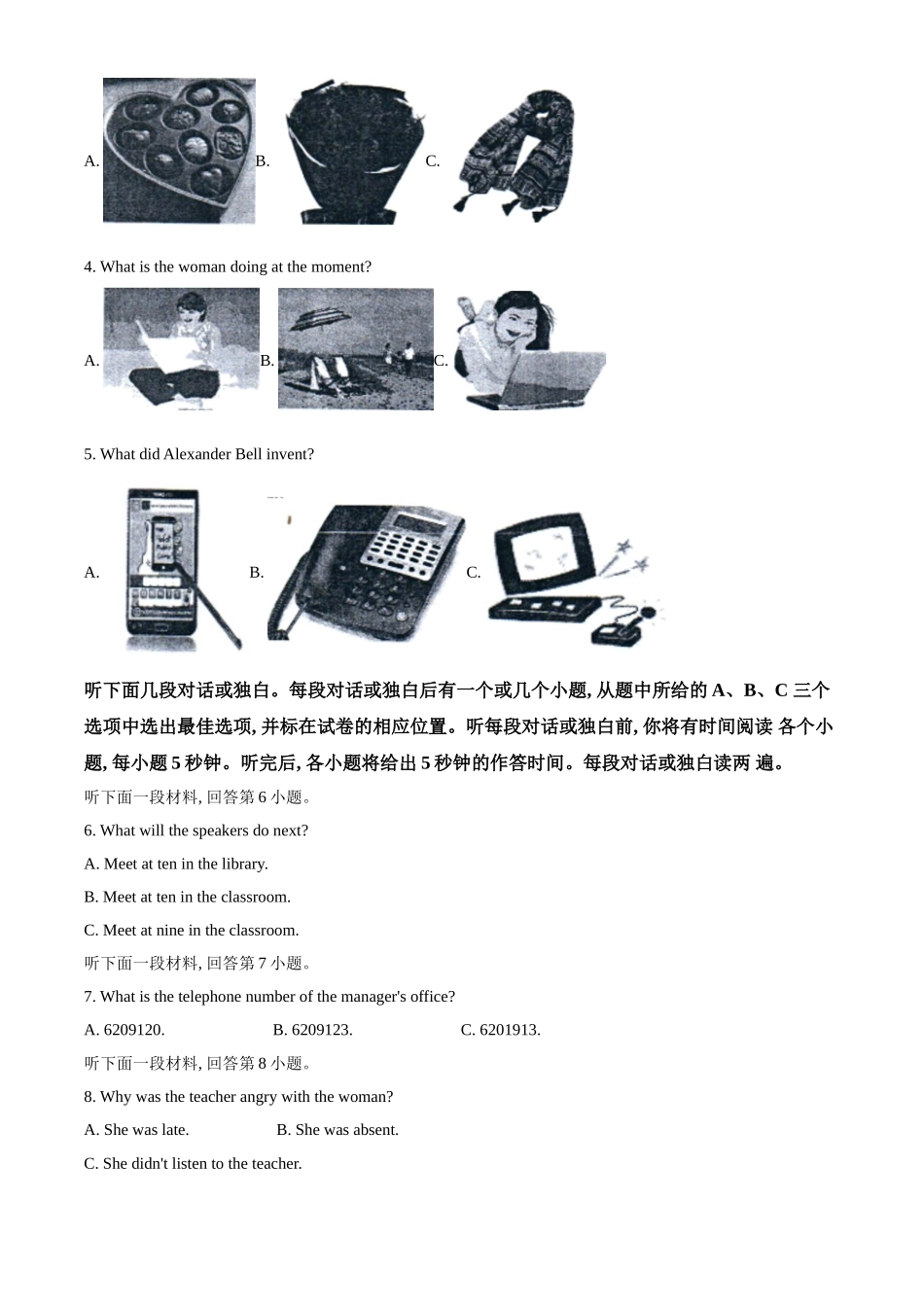 A. B. C.

4. What is the woman doing at the moment?

A. B. C.

5. What did Alexander Bell invent?

A. B. C.

听下面几段对话或独白。每段对话或独白后有一个或几个小题, 从题中所给的 A、B、C 三个选项中选出最佳选项, 并标在试卷的相应位置。听每段对话或独白前, 你将有时间阅读 各个小题, 每小题 5 秒钟。听完后, 各小题将给出 5 秒钟的作答时间。每段对话或独白读两 遍。

听下面一段材料, 回答第 6 小题。

6. What will the speakers do next?

A. Meet at ten in the library.

B. Meet at ten in the classroom.

C. Meet at nine in the classroom.

听下面一段材料, 回答第 7 小题。

7. What is the telephone number of the manager's office?

A. 6209120. B. 6209123. C. 6201913.

听下面一段材料, 回答第 8 小题。

8. Why was the teacher angry with the woman?

A. She was late. B. She was absent.

C. She didn't listen to the teacher.