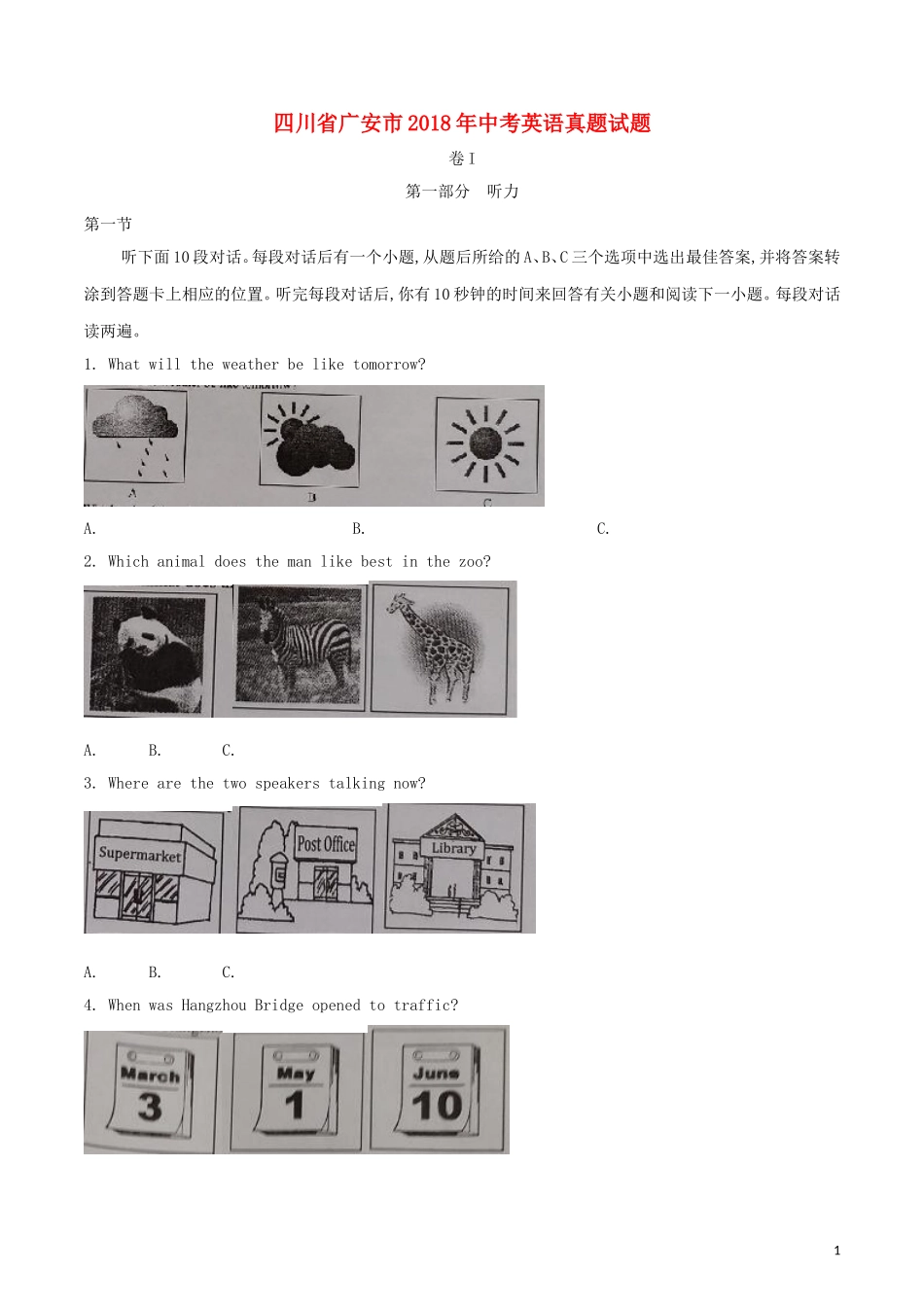 四川省广安市2018年中考英语真题试题

卷I

第一部分 听力

第一节

听下面10段对话。每段对话后有一个小题,从题后所给的A、B、C三个选项中选出最佳答案,并将答案转涂到答题卡上相应的位置。听完每段对话后,你有10秒钟的时间来回答有关小题和阅读下一小题。每段对话读两遍。

1. What will the weather be like tomorrow?

A B C

A. B. C.

2. Which animal does the man like best in the zoo?

A. B. C.

3. Where are the two speakers talking now?

Supermarket Post Office Library

A. B. C.

4. When was Hangzhou Bridge opened to traffic?

March 3 May 1 June 10

1