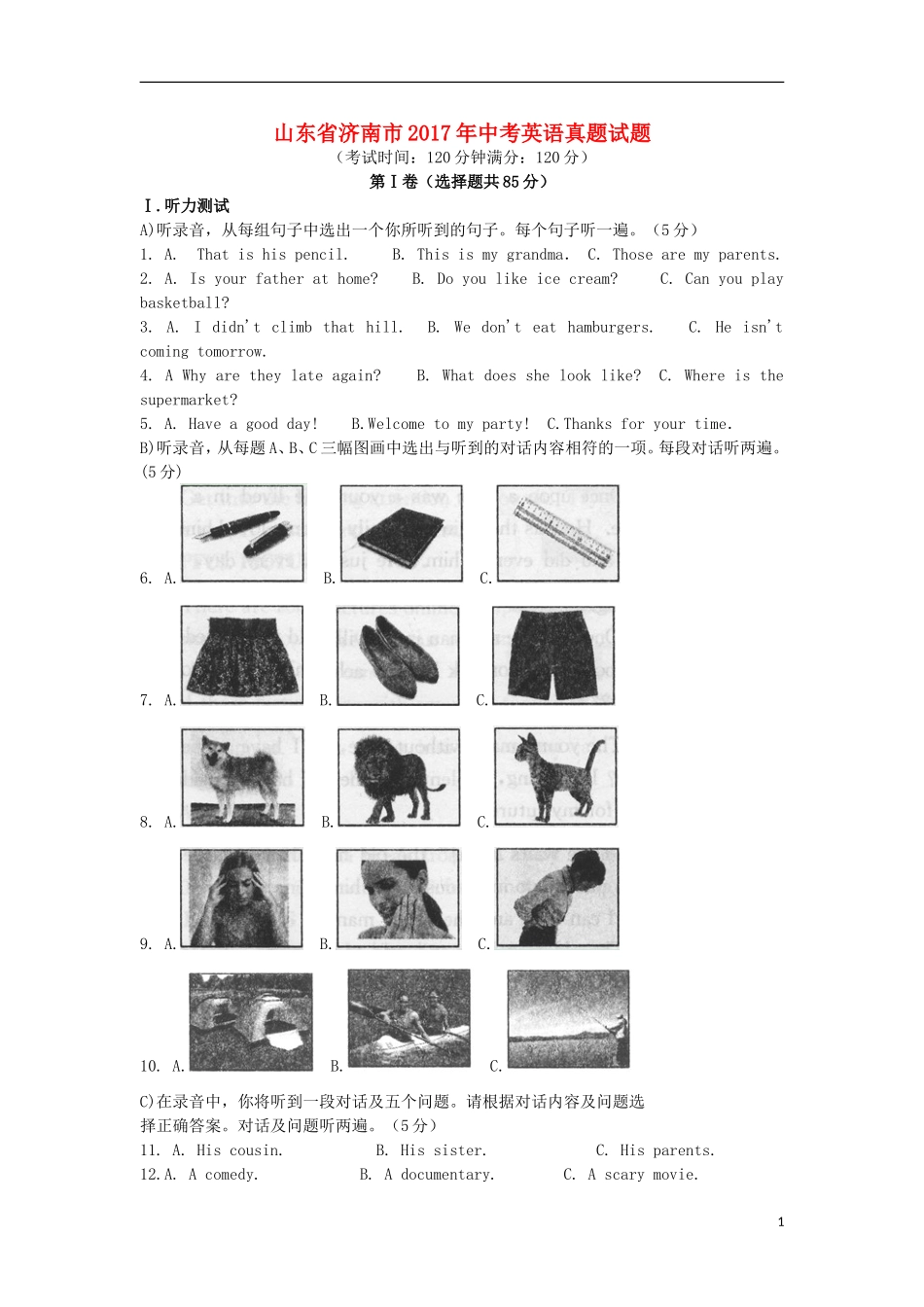 山东省济南市2017年中考英语真题试题
（考试时间：120分钟满分：120分）
第Ⅰ卷（选择题共85分）

Ⅰ.听力测试
A)听录音，从每组句子中选出一个你所听到的句子。每个句子听一遍。（5分）
1. A. That is his pencil. B. This is my grandma. C. Those are my parents.
2. A. Is your father at home? B. Do you like ice cream? C. Can you play basketball?
3. A. I didn't climb that hill. B. We don't eat hamburgers. C. He isn't coming tomorrow.
4. A Why are they late again? B. What does she look like? C. Where is the supermarket?
5. A. Have a good day! B.Welcome to my party! C.Thanks for your time.
B)听录音，从每题A、B、C三幅图画中选出与听到的对话内容相符的一项。每段对话听两遍。(5分)
6. A. B. C.
7. A. B. C.
8. A. B. C.
9. A. B. C.
10. A. B. C.
C)在录音中，你将听到一段对话及五个问题。请根据对话内容及问题选择正确答案。对话及问题听两遍。（5分）
11. A. His cousin. B. His sister. C. His parents.
12.A. A comedy. B. A documentary. C. A scary movie.

1