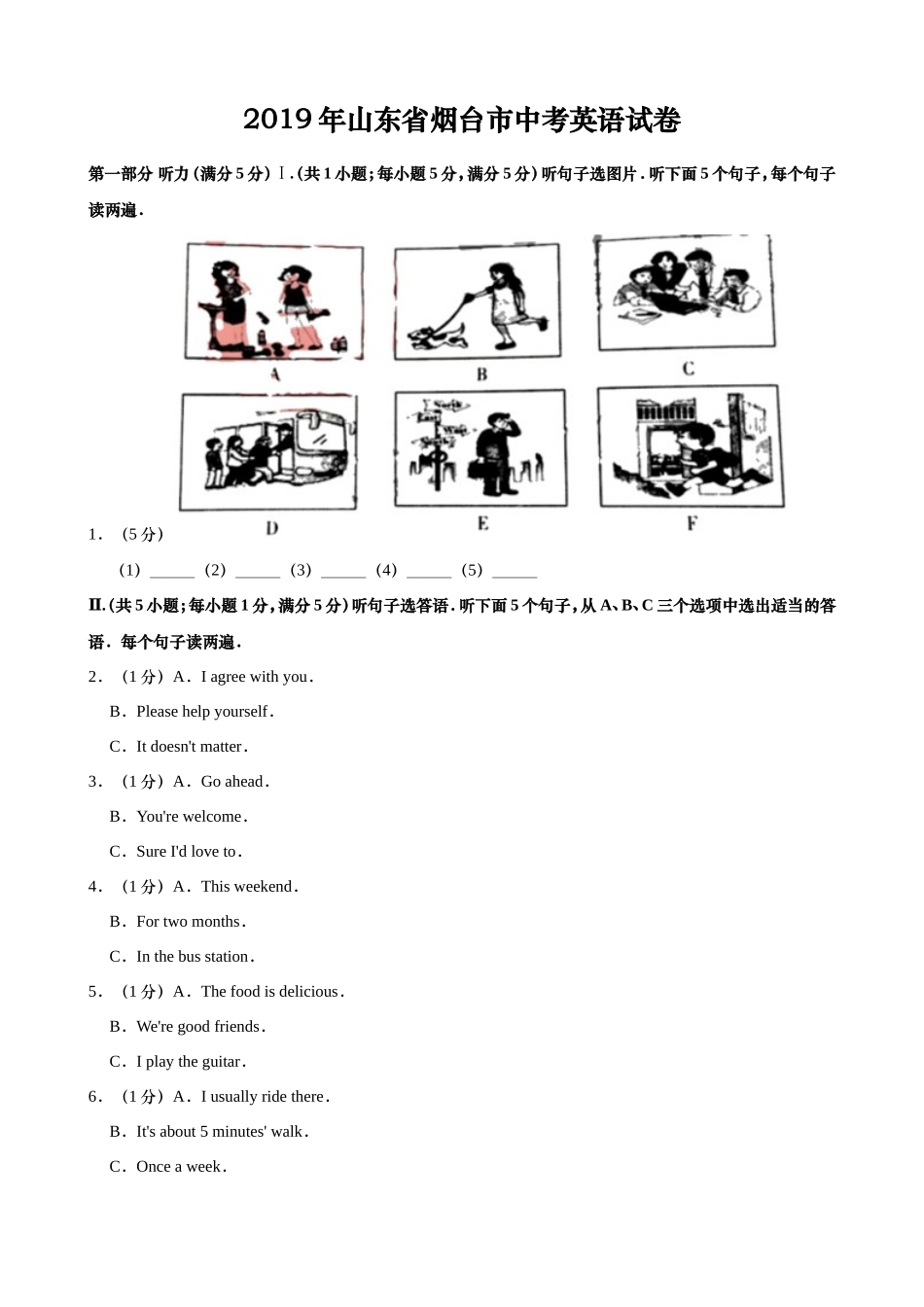 2019年山东省烟台市中考英语试卷

第一部分 听力(满分5分)Ⅰ.(共1小题;每小题5分,满分5分)听句子选图片.听下面5个句子,每个句子读两遍.

A B C

D E F

1.（5分）

（1）______（2）______（3）______（4）______（5）______

Ⅱ.(共5小题;每小题1分,满分5分)听句子选答语.听下面5个句子,从A、B、C三个选项中选出适当的答语.每个句子读两遍.

2.（1分）A．I agree with you．

B．Please help yourself．

C．It doesn't matter．

3.（1分）A．Go ahead．

B．You're welcome．

C．Sure I'd love to．

4.（1分）A．This weekend．

B．For two months．

C．In the bus station．

5.（1分）A．The food is delicious．

B．We're good friends．

C．I play the guitar．

6.（1分）A．I usually ride there．

B．It's about 5 minutes' walk．

C．Once a week．