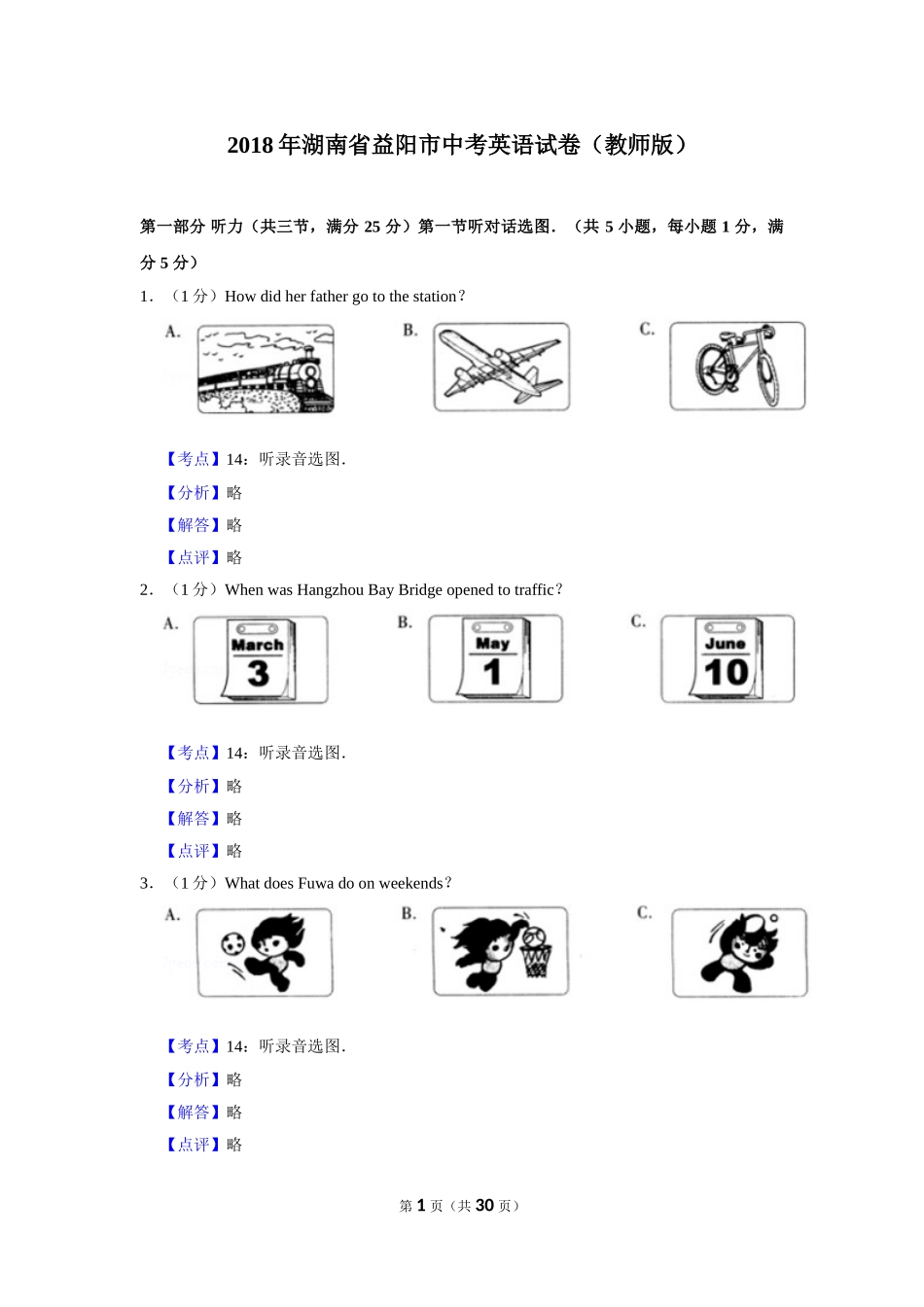 2018 年湖南省益阳市中考英语试卷（教师版）

第一部分 听力（共三节，满分 25 分）第一节听对话选图．（共 5 小题，每小题 1 分，满分 5 分）

1．（1 分）How did her father go to the station？

A.

B.

C.

【考点】14：听录音选图．

【分析】略

【解答】略

【点评】略

2．（1 分）When was Hangzhou Bay Bridge opened to traffic？

A. March 3

B. May 1

C. June 10

【考点】14：听录音选图．

【分析】略

【解答】略

【点评】略

3．（1 分）What does Fuwa do on weekends？

A.

B.

C.

【考点】14：听录音选图．

【分析】略

【解答】略

【点评】略

第 1 页（共 30 页）