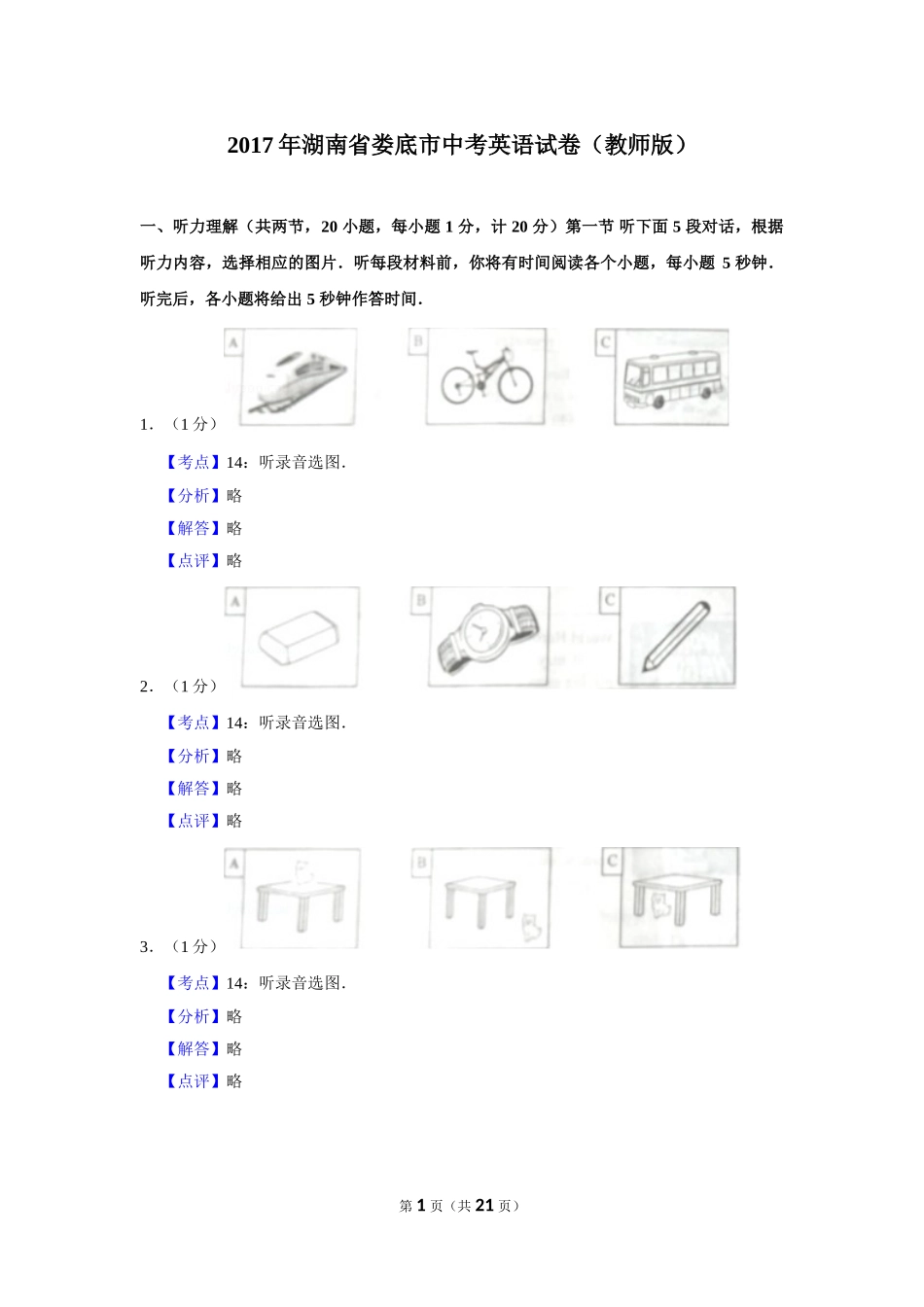 2017年湖南省娄底市中考英语试卷（教师版）

一、听力理解（共两节，20小题，每小题1分，计20分）第一节 听下面5段对话，根据听力内容，选择相应的图片．听每段材料前，你将有时间阅读各个小题，每小题 5秒钟．听完后，各小题将给出5秒钟作答时间．

A B C

1．（1分）

【考点】14：听录音选图．

【分析】略

【解答】略

【点评】略

A B C

2．（1分）

【考点】14：听录音选图．

【分析】略

【解答】略

【点评】略

A B C

3．（1分）

【考点】14：听录音选图．

【分析】略

【解答】略

【点评】略

第1页（共21页）