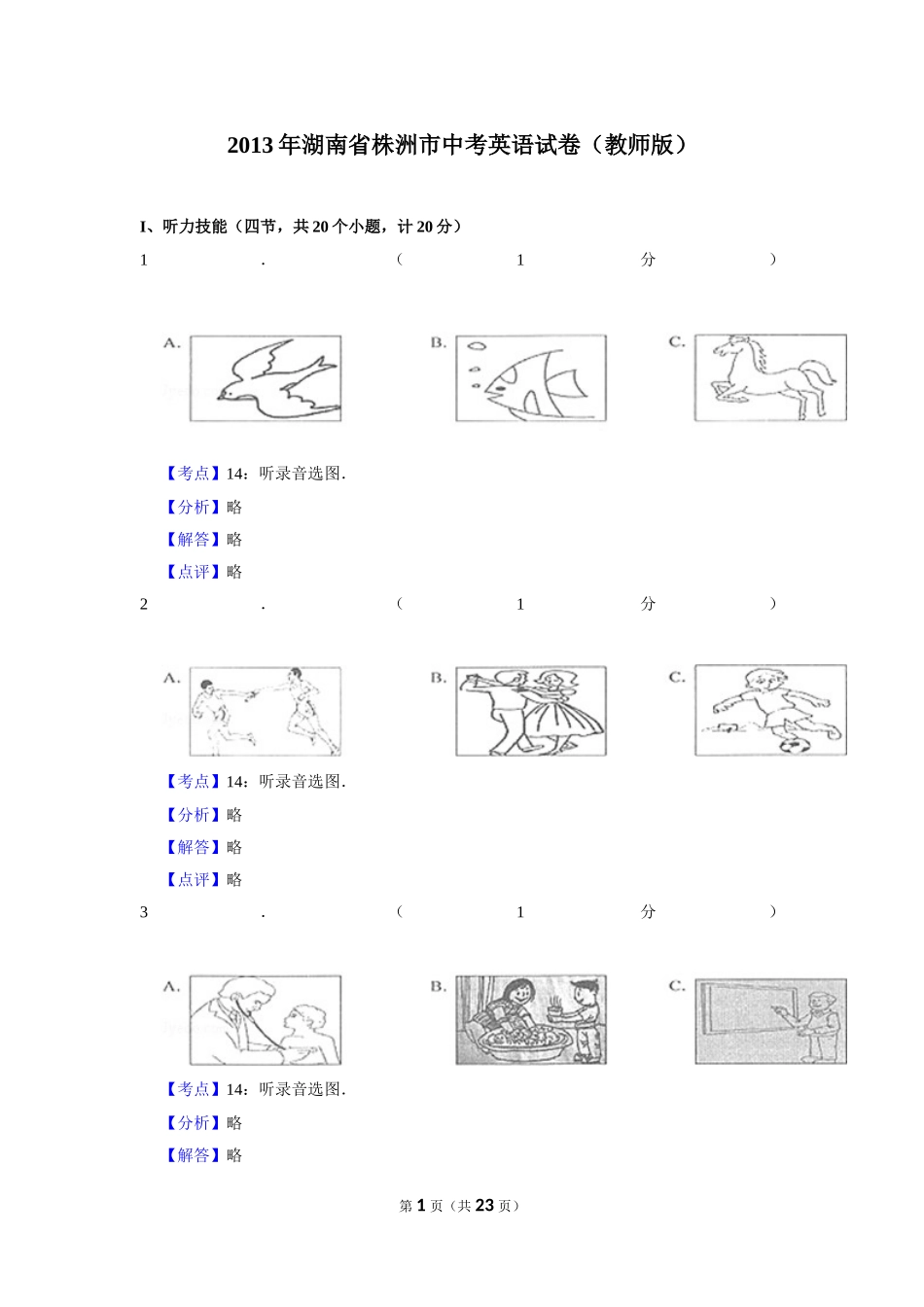 2013年湖南省株洲市中考英语试卷（教师版）

I、听力技能（四节，共20个小题，计20分）

1．（1分）

A.

B.

C.

【考点】14：听录音选图．

【分析】略

【解答】略

【点评】略

2．（1分）

A.

B.

C.

【考点】14：听录音选图．

【分析】略

【解答】略

【点评】略

3．（1分）

A.

B.

C.

【考点】14：听录音选图．

【分析】略

【解答】略

第1页（共23页）