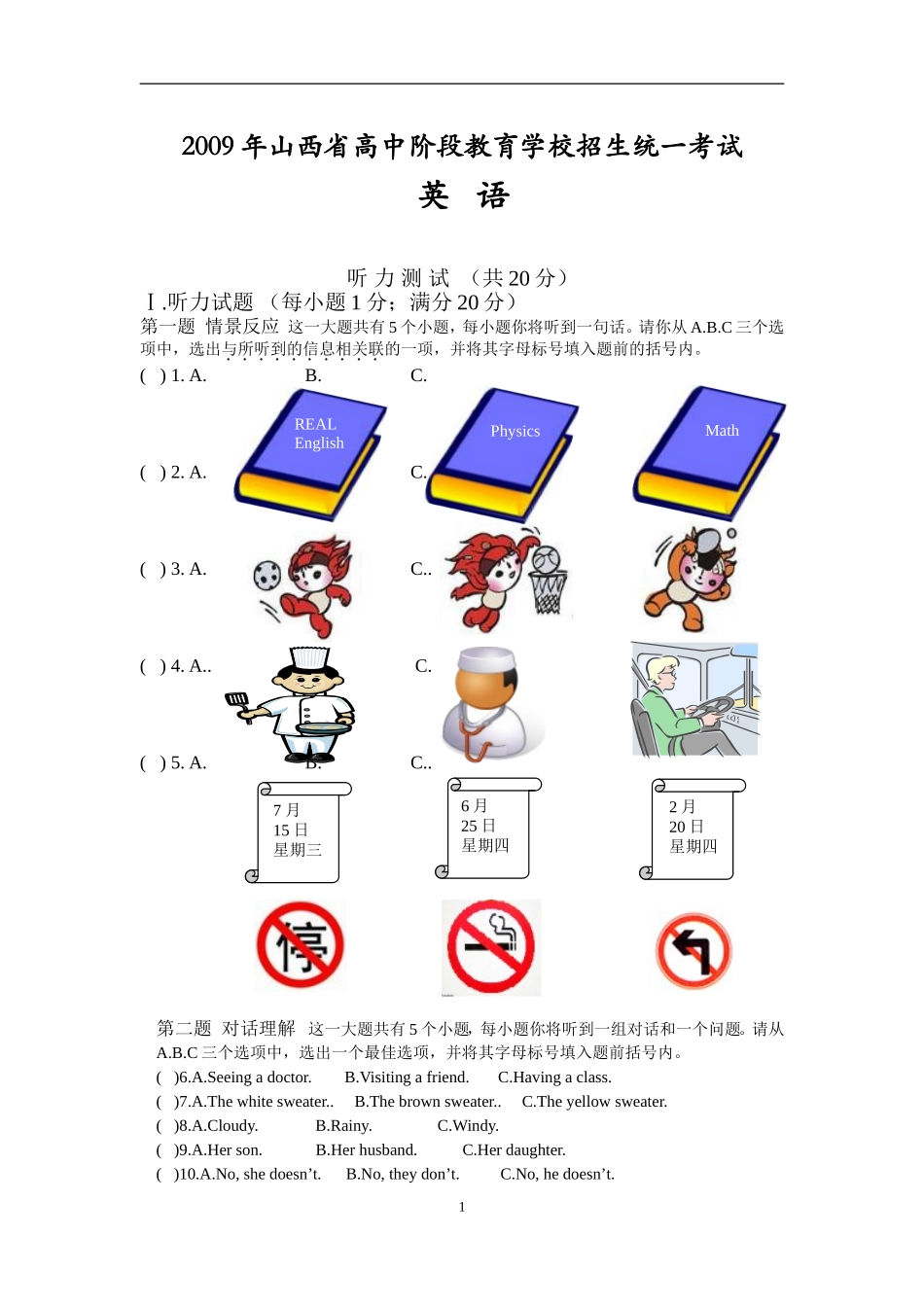 2009 年山西省高中阶段教育学校招生统一考试

英　语

听 力 测 试 （共 20 分）

Ⅰ.听力试题 （每小题 1 分；满分 20 分）

第一题 情景反应 这一大题共有 5 个小题，每小题你将听到一句话。请你从 A.B.C 三个选项中，选出与所听到的信息相关联的一项，并将其字母标号填入题前的括号内。

( ) 1. A. B. C.

REAL English

Physics

Math

( ) 2. A. C.

( ) 3. A. C..

( ) 4. A.. C.

( ) 5. A. B. C..

7 月 15 日 星期三

6 月 25 日 星期四

2 月 20 日 星期四

停

第二题 对话理解 这一大题共有 5 个小题，每小题你将听到一组对话和一个问题。请从 A.B.C 三个选项中，选出一个最佳选项，并将其字母标号填入题前括号内。

( )6.A.Seeing a doctor. B.Visiting a friend. C.Having a class.

( )7.A.The white sweater.. B.The brown sweater.. C.The yellow sweater.

( )8.A.Cloudy. B.Rainy. C.Windy.

( )9.A.Her son. B.Her husband. C.Her daughter.

( )10.A.No, she doesn’t. B.No, they don’t. C.No, he doesn’t.

1