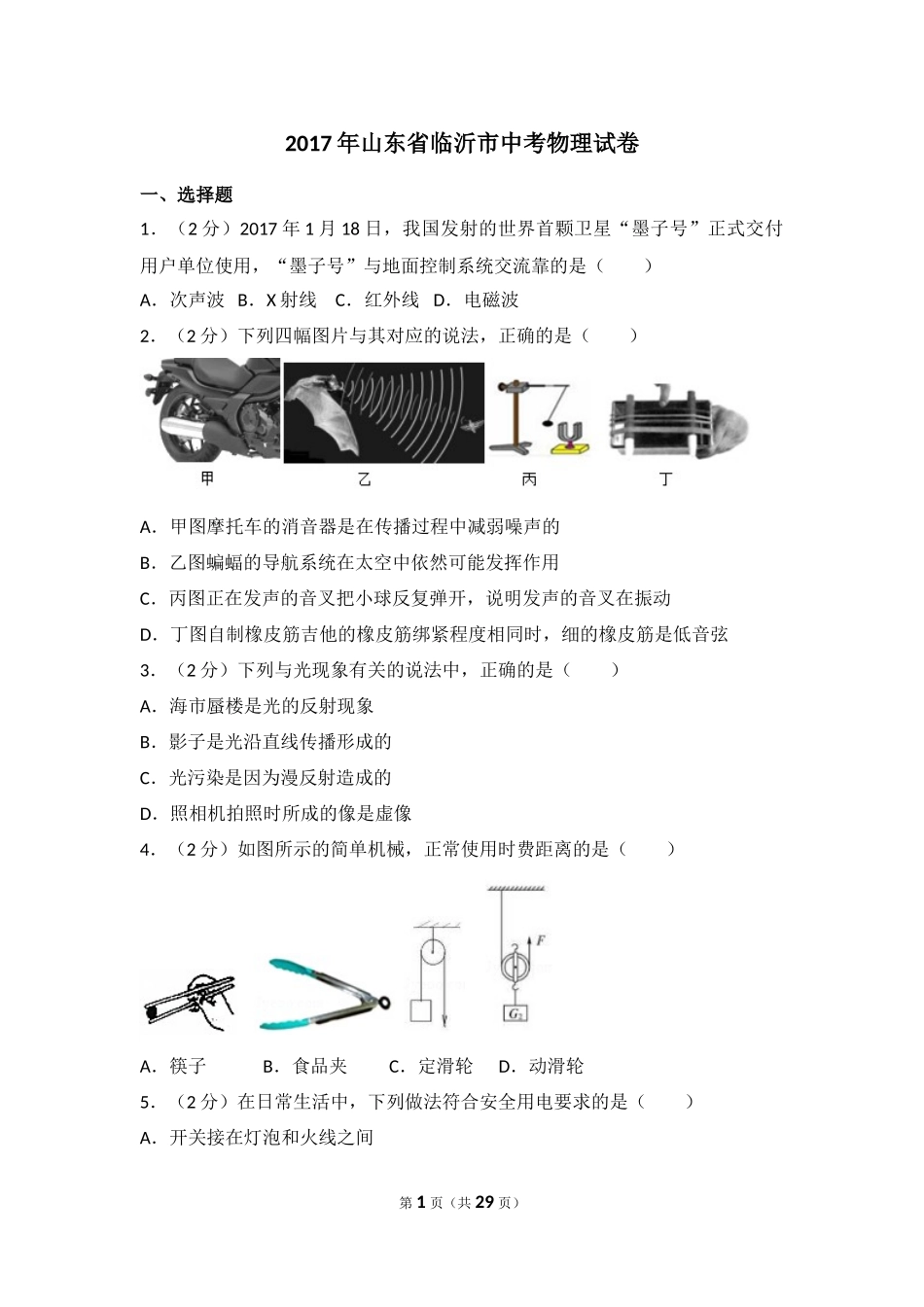 2017年山东省临沂市中考物理试卷

一、选择题

1．（2分）2017年1月18日，我国发射的世界首颗卫星“墨子号”正式交付用户单位使用，“墨子号”与地面控制系统交流靠的是（　　）

A．次声波　B．X射线　C．红外线　D．电磁波

2．（2分）下列四幅图片与其对应的说法，正确的是（　　）

甲

乙

丙

丁

A．甲图摩托车的消音器是在传播过程中减弱噪声的

B．乙图蝙蝠的导航系统在太空中依然可能发挥作用

C．丙图正在发声的音叉把小球反复弹开，说明发声的音叉在振动

D．丁图自制橡皮筋吉他的橡皮筋绑紧程度相同时，细的橡皮筋是低音弦

3．（2分）下列与光现象有关的说法中，正确的是（　　）

A．海市蜃楼是光的反射现象

B．影子是光沿直线传播形成的

C．光污染是因为漫反射造成的

D．照相机拍照时所成的像是虚像

4．（2分）如图所示的简单机械，正常使用时费距离的是（　　）

$F$

$G_2$

A．筷子　　B．食品夹　　C．定滑轮　D．动滑轮

5．（2分）在日常生活中，下列做法符合安全用电要求的是（　　）

A．开关接在灯泡和火线之间

第1页（共29页）