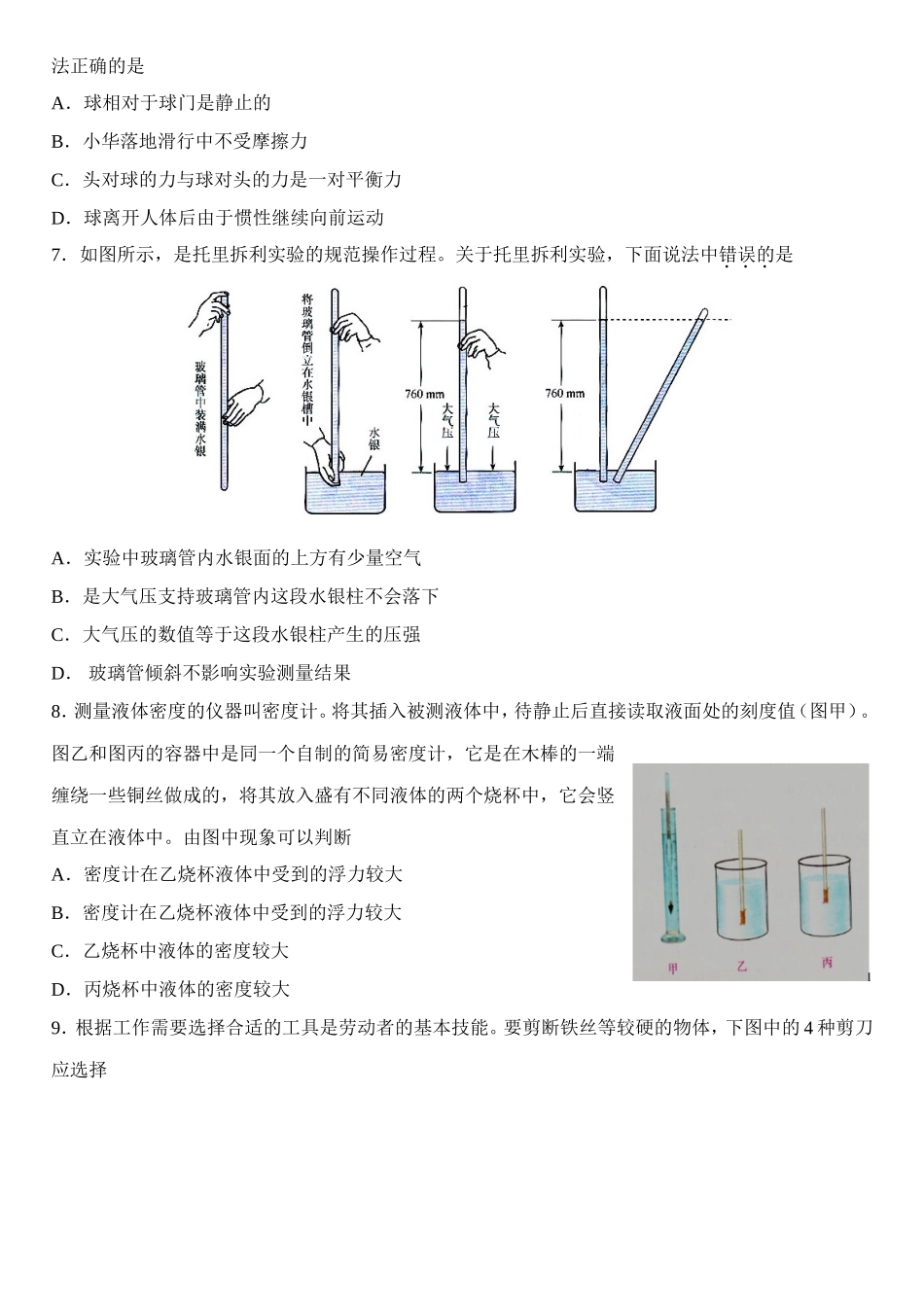 法正确的是

A．球相对于球门是静止的

B．小华落地滑行中不受摩擦力

C．头对球的力与球对头的力是一对平衡力

D．球离开人体后由于惯性继续向前运动

7．如图所示，是托里拆利实验的规范操作过程。关于托里拆利实验，下面说法中错误的是

玻璃管中装满水银

将玻璃管倒立在水银槽中

水银

760 mm

大气压

大气压

760 mm

A．实验中玻璃管内水银面的上方有少量空气

B．是大气压支持玻璃管内这段水银柱不会落下

C．大气压的数值等于这段水银柱产生的压强

D． 玻璃管倾斜不影响实验测量结果

8. 测量液体密度的仪器叫密度计。将其插入被测液体中，待静止后直接读取液面处的刻度值（图甲）。图乙和图丙的容器中是同一个自制的简易密度计，它是在木棒的一端缠绕一些铜丝做成的，将其放入盛有不同液体的两个烧杯中，它会竖直立在液体中。由图中现象可以判断

A．密度计在乙烧杯液体中受到的浮力较大

B．密度计在乙烧杯液体中受到的浮力较大

C．乙烧杯中液体的密度较大

D．丙烧杯中液体的密度较大

甲　乙　丙

9．根据工作需要选择合适的工具是劳动者的基本技能。要剪断铁丝等较硬的物体，下图中的 4 种剪刀应选择