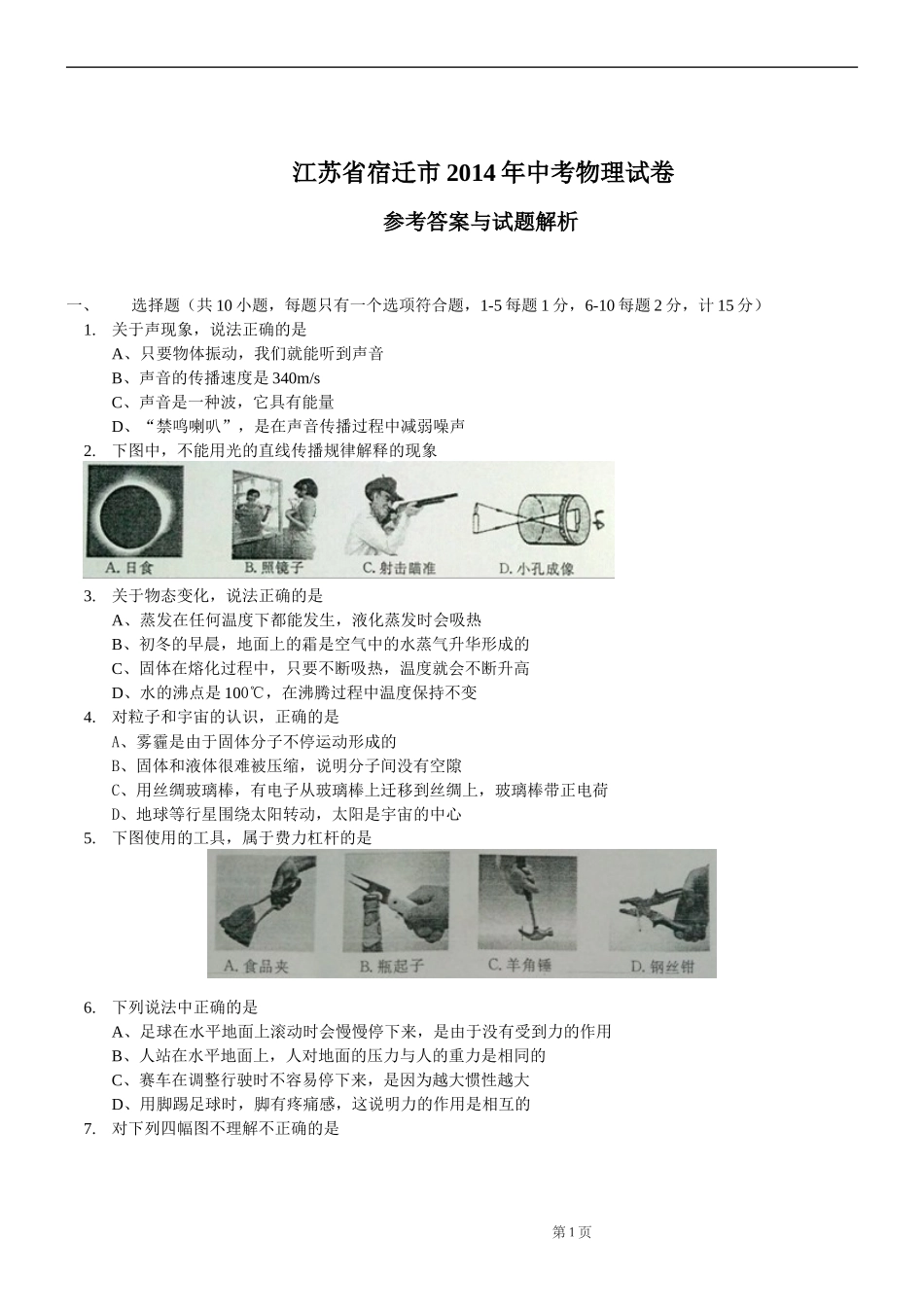 江苏省宿迁市2014年中考物理试卷

参考答案与试题解析

一、 选择题（共10小题，每题只有一个选项符合题，1-5每题1分，6-10每题2分，计15分）

1. 关于声现象，说法正确的是
A、只要物体振动，我们就能听到声音
B、声音的传播速度是340m/s
C、声音是一种波，它具有能量
D、“禁鸣喇叭”，是在声音传播过程中减弱噪声

2. 下图中，不能用光的直线传播规律解释的现象

A. 日食
B. 照镜子
C. 射击瞄准
D. 小孔成像

3. 关于物态变化，说法正确的是
A、蒸发在任何温度下都能发生，液化蒸发时会吸热
B、初冬的早晨，地面上的霜是空气中的水蒸气升华形成的
C、固体在熔化过程中，只要不断吸热，温度就会不断升高
D、水的沸点是100℃，在沸腾过程中温度保持不变

4. 对粒子和宇宙的认识，正确的是
A、雾霾是由于固体分子不停运动形成的
B、固体和液体很难被压缩，说明分子间没有空隙
C、用丝绸玻璃棒，有电子从玻璃棒上迁移到丝绸上，玻璃棒带正电荷
D、地球等行星围绕太阳转动，太阳是宇宙的中心

5. 下图使用的工具，属于费力杠杆的是

A. 食品夹
B. 瓶起子
C. 羊角锤
D. 钢丝钳

6. 下列说法中正确的是
A、足球在水平地面上滚动时会慢慢停下来，是由于没有受到力的作用
B、人站在水平地面上，人对地面的压力与人的重力是相同的
C、赛车在调整行驶时不容易停下来，是因为越大惯性越大
D、用脚踢足球时，脚有疼痛感，这说明力的作用是相互的

7. 对下列四幅图不理解不正确的是

第1页