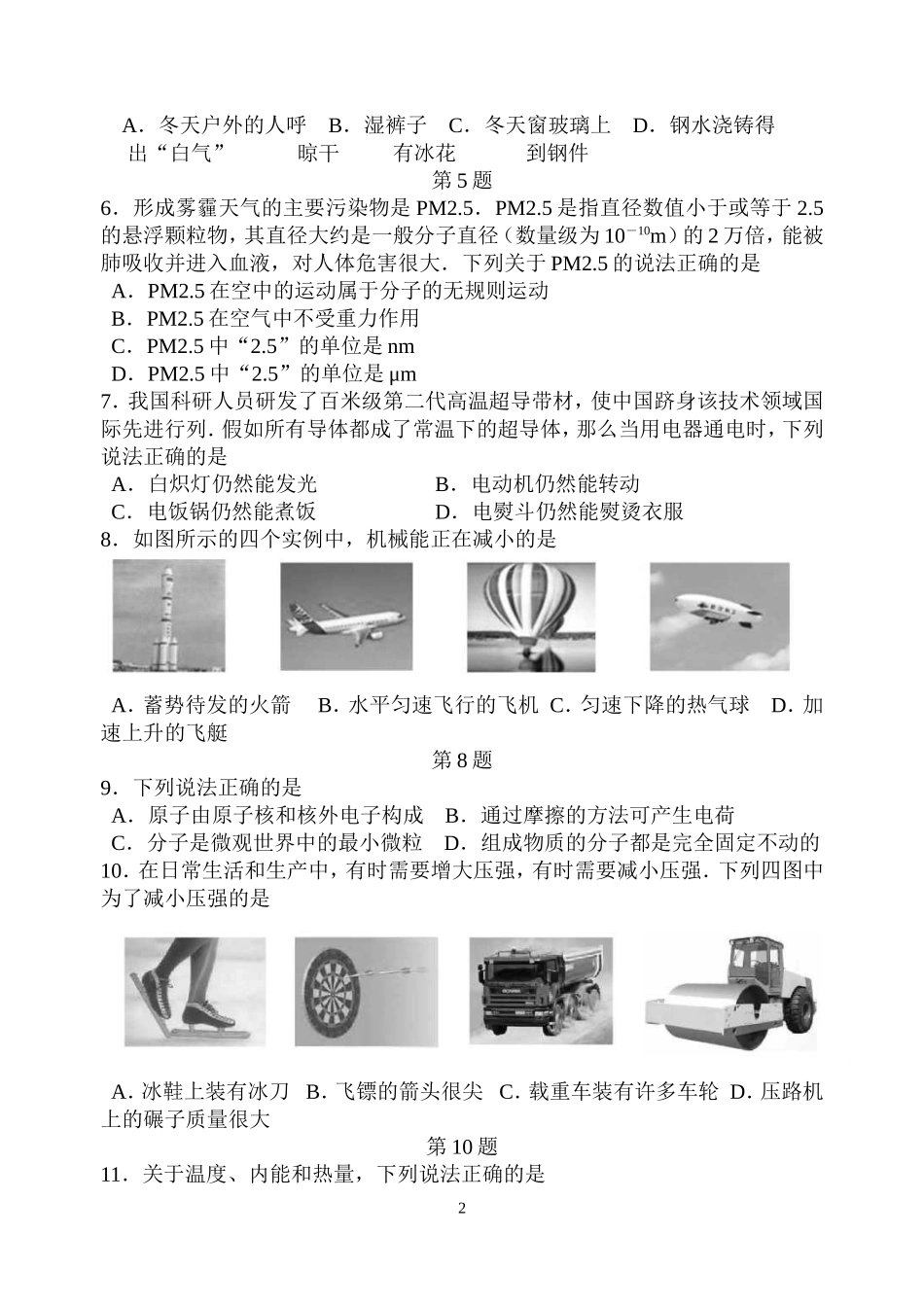 A．冬天户外的人呼出“白气”　B．湿裤子晾干　C．冬天窗玻璃上有冰花　D．钢水浇铸得到钢件

第 5 题

6．形成雾霾天气的主要污染物是 PM2.5．PM2.5 是指直径数值小于或等于 2.5 的悬浮颗粒物，其直径大约是一般分子直径（数量级为 $10^{-10}$m）的 2 万倍，能被肺吸收并进入血液，对人体危害很大．下列关于 PM2.5 的说法正确的是

A．PM2.5 在空中的运动属于分子的无规则运动

B．PM2.5 在空气中不受重力作用

C．PM2.5 中“2.5”的单位是 nm

D．PM2.5 中“2.5”的单位是 μm

7. 我国科研人员研发了百米级第二代高温超导带材，使中国跻身该技术领域国际先进行列. 假如所有导体都成了常温下的超导体，那么当用电器通电时，下列说法正确的是

A．白炽灯仍然能发光　B．电动机仍然能转动

C．电饭锅仍然能煮饭　D．电熨斗仍然能熨烫衣服

8．如图所示的四个实例中，机械能正在减小的是

A．蓄势待发的火箭　B. 水平匀速飞行的飞机　C. 匀速下降的热气球　D. 加速上升的飞艇

第 8 题

9．下列说法正确的是

A．原子由原子核和核外电子构成　B．通过摩擦的方法可产生电荷

C．分子是微观世界中的最小微粒　D．组成物质的分子都是完全固定不动的

10．在日常生活和生产中，有时需要增大压强，有时需要减小压强. 下列四图中为了减小压强的是

A. 冰鞋上装有冰刀　B. 飞镖的箭头很尖　C. 载重车装有许多车轮　D. 压路机上的碾子质量很大

第 10 题

11．关于温度、内能和热量，下列说法正确的是

2