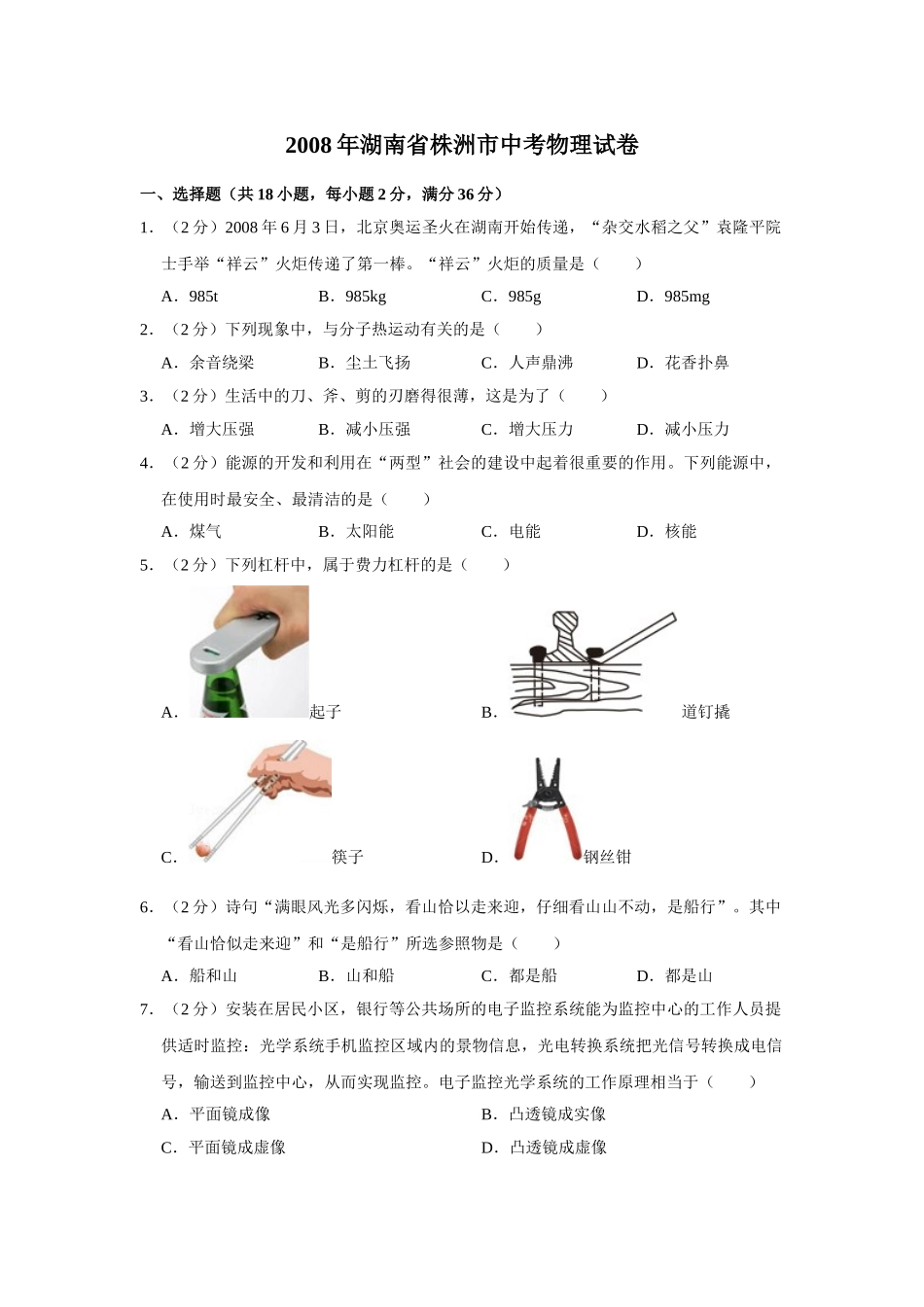 2008年湖南省株洲市中考物理试卷

一、选择题（共18小题，每小题2分，满分36分）

1．（2分）2008年6月3日，北京奥运圣火在湖南开始传递，“杂交水稻之父”袁隆平院士手举“祥云”火炬传递了第一棒。“祥云”火炬的质量是（　　）

A．985t　　B．985kg　　C．985g　　D．985mg

2．（2分）下列现象中，与分子热运动有关的是（　　）

A．余音绕梁　　B．尘土飞扬　　C．人声鼎沸　　D．花香扑鼻

3．（2分）生活中的刀、斧、剪的刃磨得很薄，这是为了（　　）

A．增大压强　　B．减小压强　　C．增大压力　　D．减小压力

4．（2分）能源的开发和利用在“两型”社会的建设中起着很重要的作用。下列能源中，在使用时最安全、最清洁的是（　　）

A．煤气　　B．太阳能　　C．电能　　D．核能

5．（2分）下列杠杆中，属于费力杠杆的是（　　）

A．起子　　B．道钉撬

C．筷子　　D．钢丝钳

6．（2分）诗句“满眼风光多闪烁，看山恰以走来迎，仔细看山山不动，是船行”。其中“看山恰似走来迎”和“是船行”所选参照物是（　　）

A．船和山　　B．山和船　　C．都是船　　D．都是山

7．（2分）安装在居民小区，银行等公共场所的电子监控系统能为监控中心的工作人员提供适时监控：光学系统手机监控区域内的景物信息，光电转换系统把光信号转换成电信号，输送到监控中心，从而实现监控。电子监控光学系统的工作原理相当于（　　）

A．平面镜成像　　B．凸透镜成实像

C．平面镜成虚像　　D．凸透镜成虚像