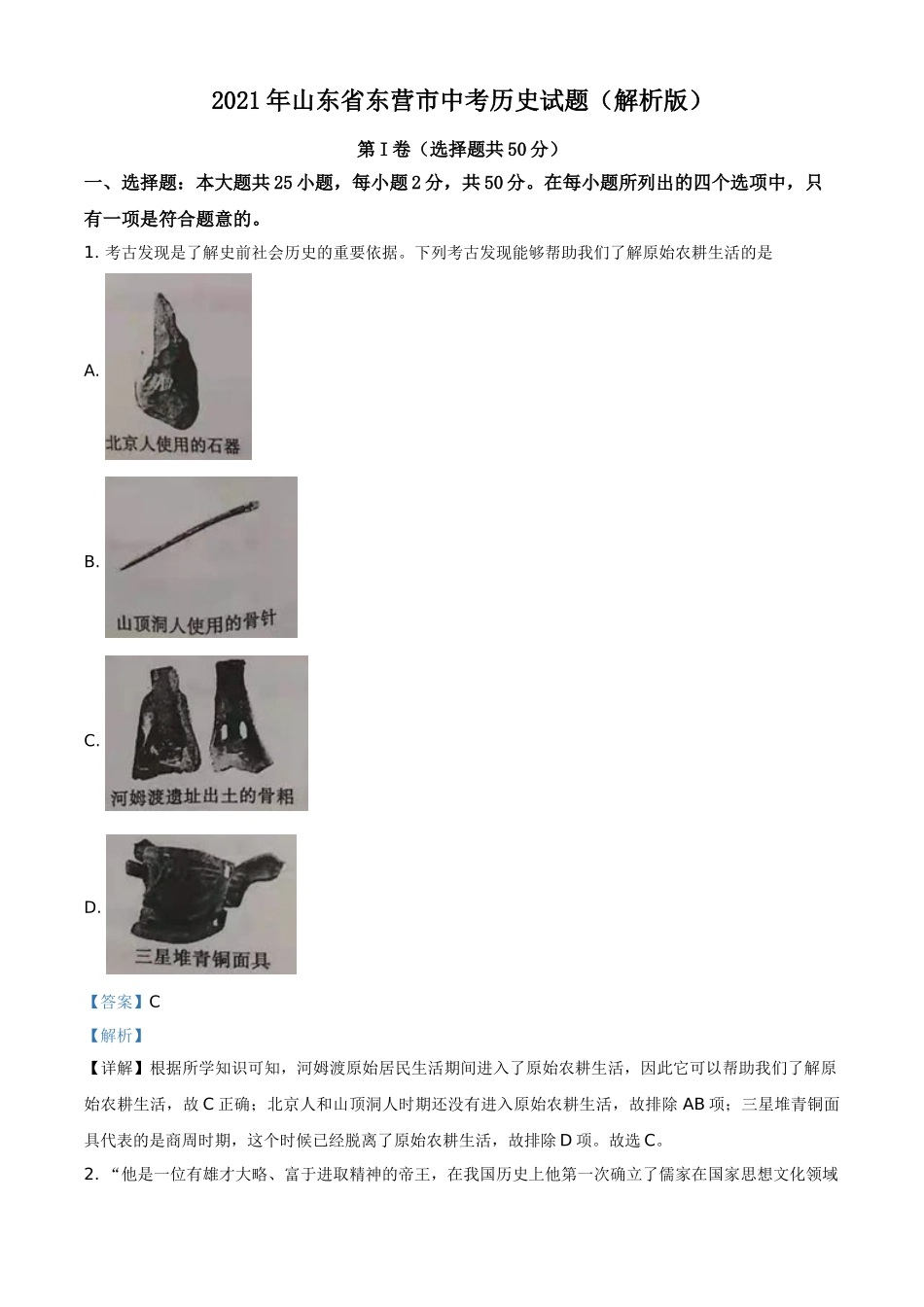 2021年山东省东营市中考历史试题（解析版）

第Ⅰ卷（选择题共50分）

一、选择题：本大题共25小题，每小题2分，共50分。在每小题所列出的四个选项中，只有一项是符合题意的。

1. 考古发现是了解史前社会历史的重要依据。下列考古发现能够帮助我们了解原始农耕生活的是

A. 北京人使用的石器

B. 山顶洞人使用的骨针

C. 河姆渡遗址出土的骨耜

D. 三星堆青铜面具

【答案】C

【解析】

【详解】根据所学知识可知，河姆渡原始居民生活期间进入了原始农耕生活，因此它可以帮助我们了解原始农耕生活，故C正确；北京人和山顶洞人时期还没有进入原始农耕生活，故排除AB项；三星堆青铜面具代表的是商周时期，这个时候已经脱离了原始农耕生活，故排除D项。故选C。

2. “他是一位有雄才大略、富于进取精神的帝王，在我国历史上他第一次确立了儒家在国家思想文化领域