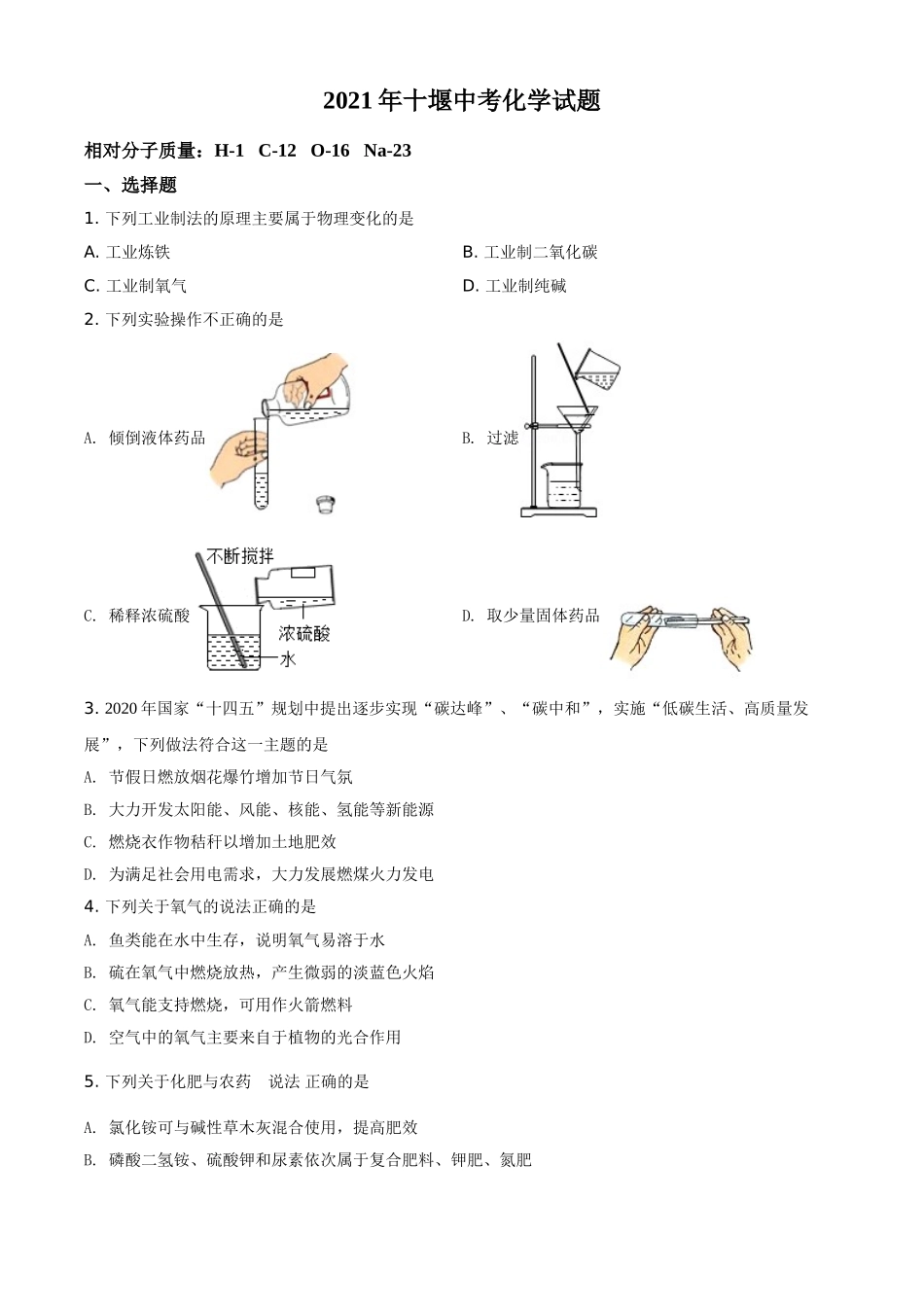 2021年十堰中考化学试题

相对分子质量：H-1　C-12　O-16　Na-23

一、选择题

1. 下列工业制法的原理主要属于物理变化的是

A. 工业炼铁

B. 工业制二氧化碳

C. 工业制氧气

D. 工业制纯碱

2. 下列实验操作不正确的是

A. 倾倒液体药品

B. 过滤

C. 稀释浓硫酸

不断搅拌

浓硫酸

水

D. 取少量固体药品

3. 2020年国家“十四五”规划中提出逐步实现“碳达峰”、“碳中和”，实施“低碳生活、高质量发展”，下列做法符合这一主题的是

A. 节假日燃放烟花爆竹增加节日气氛

B. 大力开发太阳能、风能、核能、氢能等新能源

C. 燃烧农作物秸秆以增加土地肥效

D. 为满足社会用电需求，大力发展燃煤火力发电

4. 下列关于氧气的说法正确的是

A. 鱼类能在水中生存，说明氧气易溶于水

B. 硫在氧气中燃烧放热，产生微弱的淡蓝色火焰

C. 氧气能支持燃烧，可用作火箭燃料

D. 空气中的氧气主要来自于植物的光合作用

5. 下列关于化肥与农药　说法 正确的是

A. 氯化铵可与碱性草木灰混合使用，提高肥效

B. 磷酸二氢铵、硫酸钾和尿素依次属于复合肥料、钾肥、氮肥