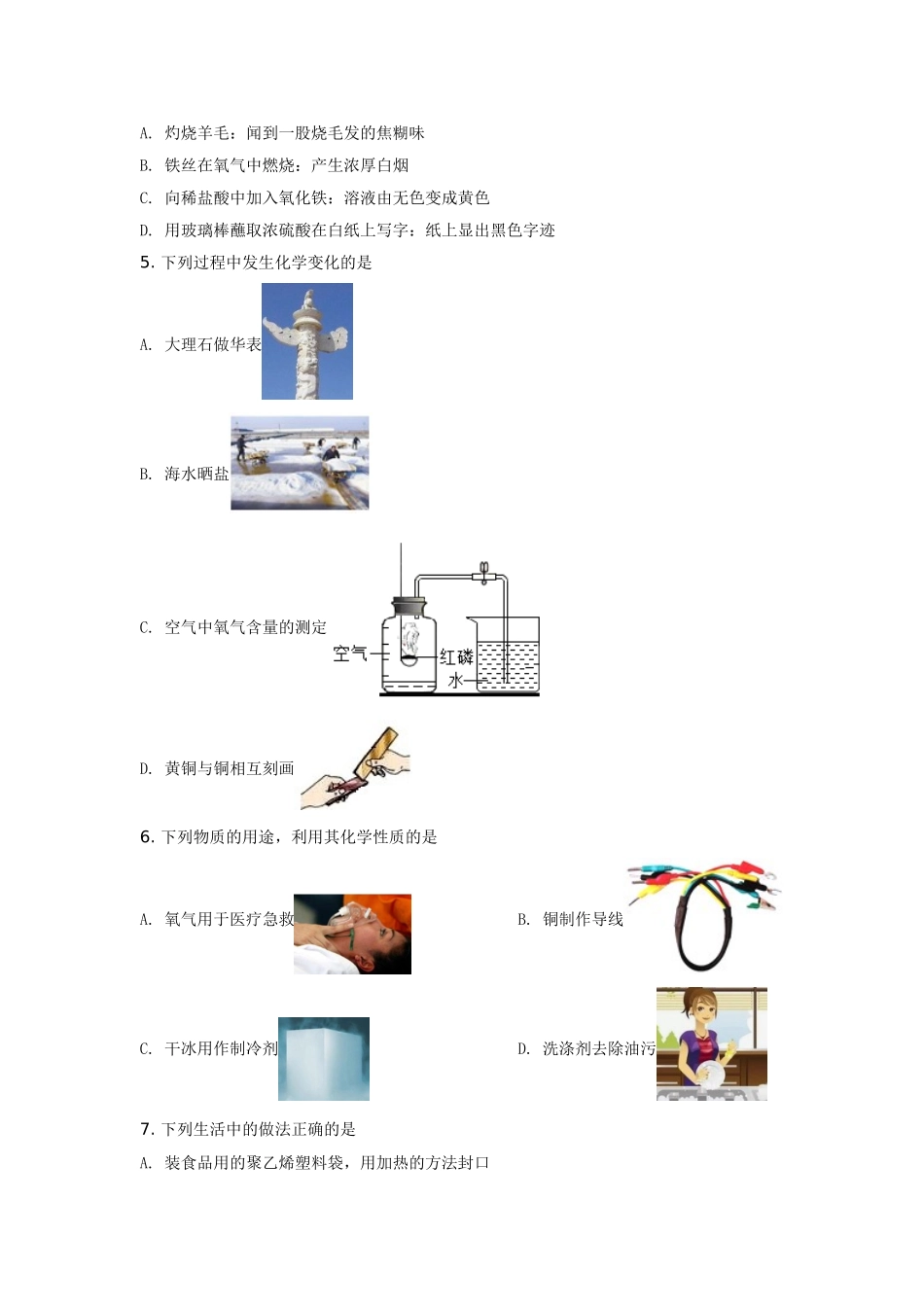 A. 灼烧羊毛：闻到一股烧毛发的焦糊味

B. 铁丝在氧气中燃烧：产生浓厚白烟

C. 向稀盐酸中加入氧化铁：溶液由无色变成黄色

D. 用玻璃棒蘸取浓硫酸在白纸上写字：纸上显出黑色字迹

5. 下列过程中发生化学变化的是

A. 大理石做华表

B. 海水晒盐

C. 空气中氧气含量的测定

空气

红磷

水

D. 黄铜与铜相互刻画

6. 下列物质的用途，利用其化学性质的是

A. 氧气用于医疗急救

B. 铜制作导线

C. 干冰用作制冷剂

D. 洗涤剂去除油污

7. 下列生活中的做法正确的是

A. 装食品用的聚乙烯塑料袋，用加热的方法封口