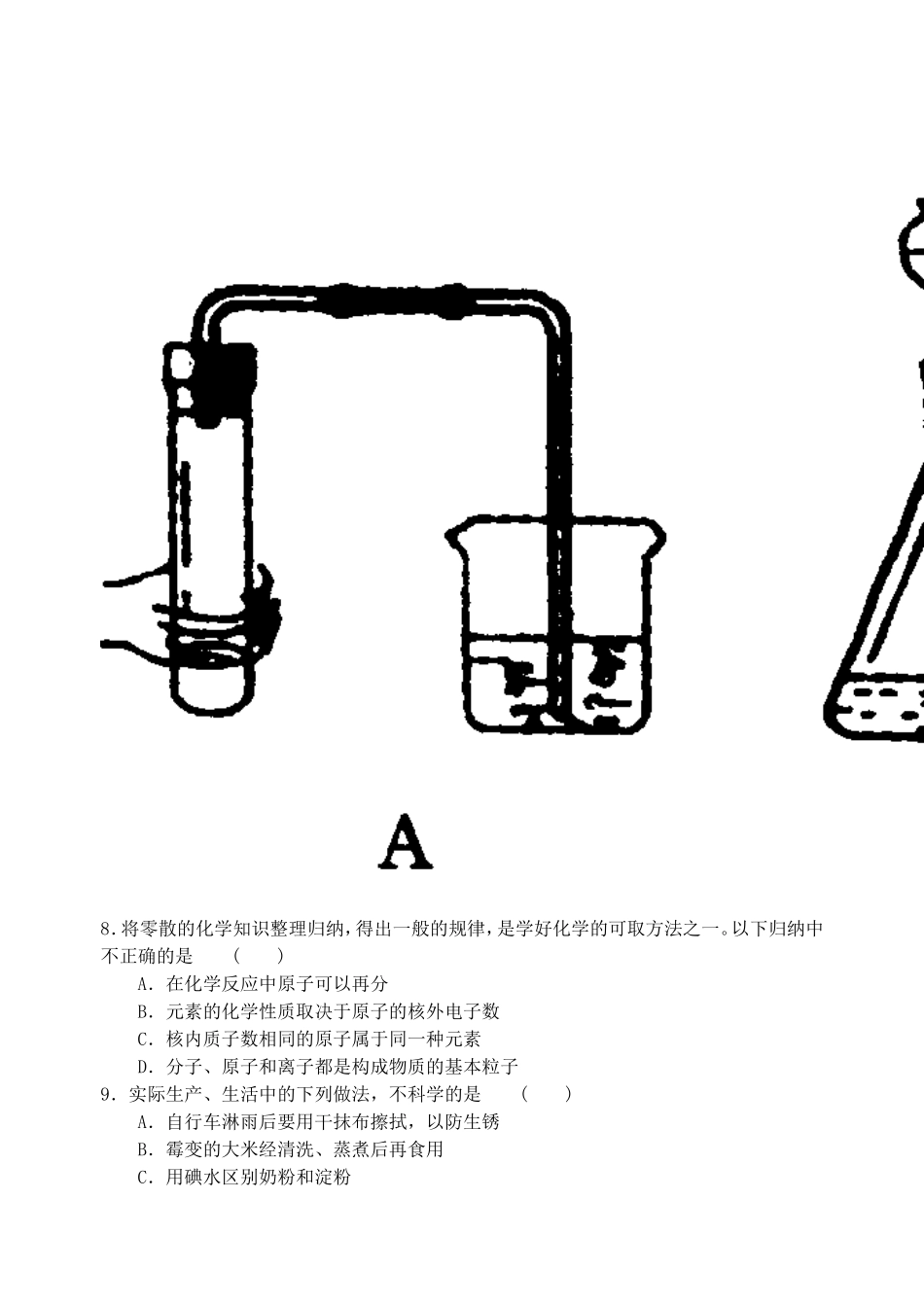 A

8.将零散的化学知识整理归纳，得出一般的规律，是学好化学的可取方法之一。以下归纳中不正确的是　（　）

A. 在化学反应中原子可以再分

B. 元素的化学性质取决于原子的核外电子数

C. 核内质子数相同的原子属于同一种元素

D. 分子、原子和离子都是构成物质的基本粒子

9. 实际生产、生活中的下列做法，不科学的是　（　）

A. 自行车淋雨后要用干抹布擦拭，以防生锈

B. 霉变的大米经清洗、蒸煮后再食用

C. 用碘水区别奶粉和淀粉