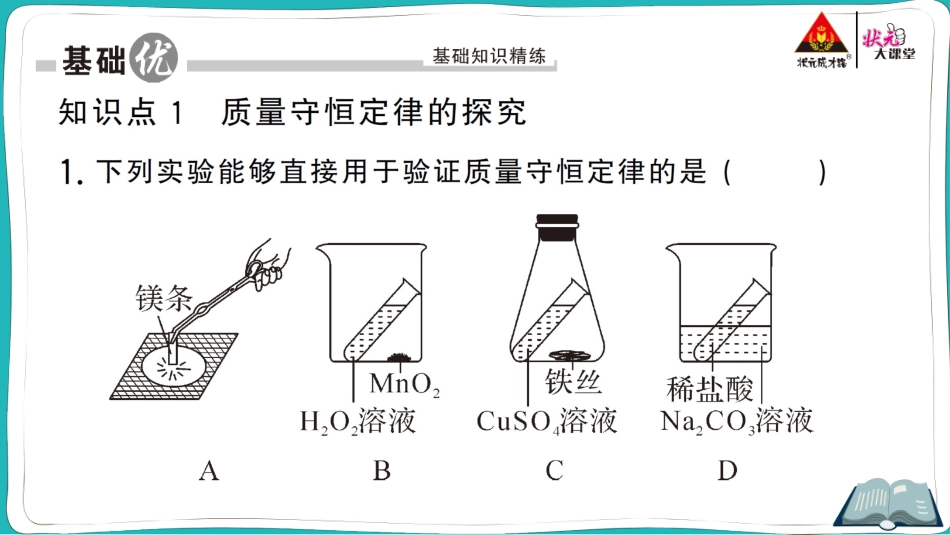 基础优 基础知识精练

状元成才路 状元大课堂

知识点 1 质量守恒定律的探究

1. 下列实验能够直接用于验证质量守恒定律的是（ ）

镁条

A

$MnO_2$

$H_2O_2$溶液

B

铁丝

$CuSO_4$溶液

C

稀盐酸

$Na_2CO_3$溶液

D