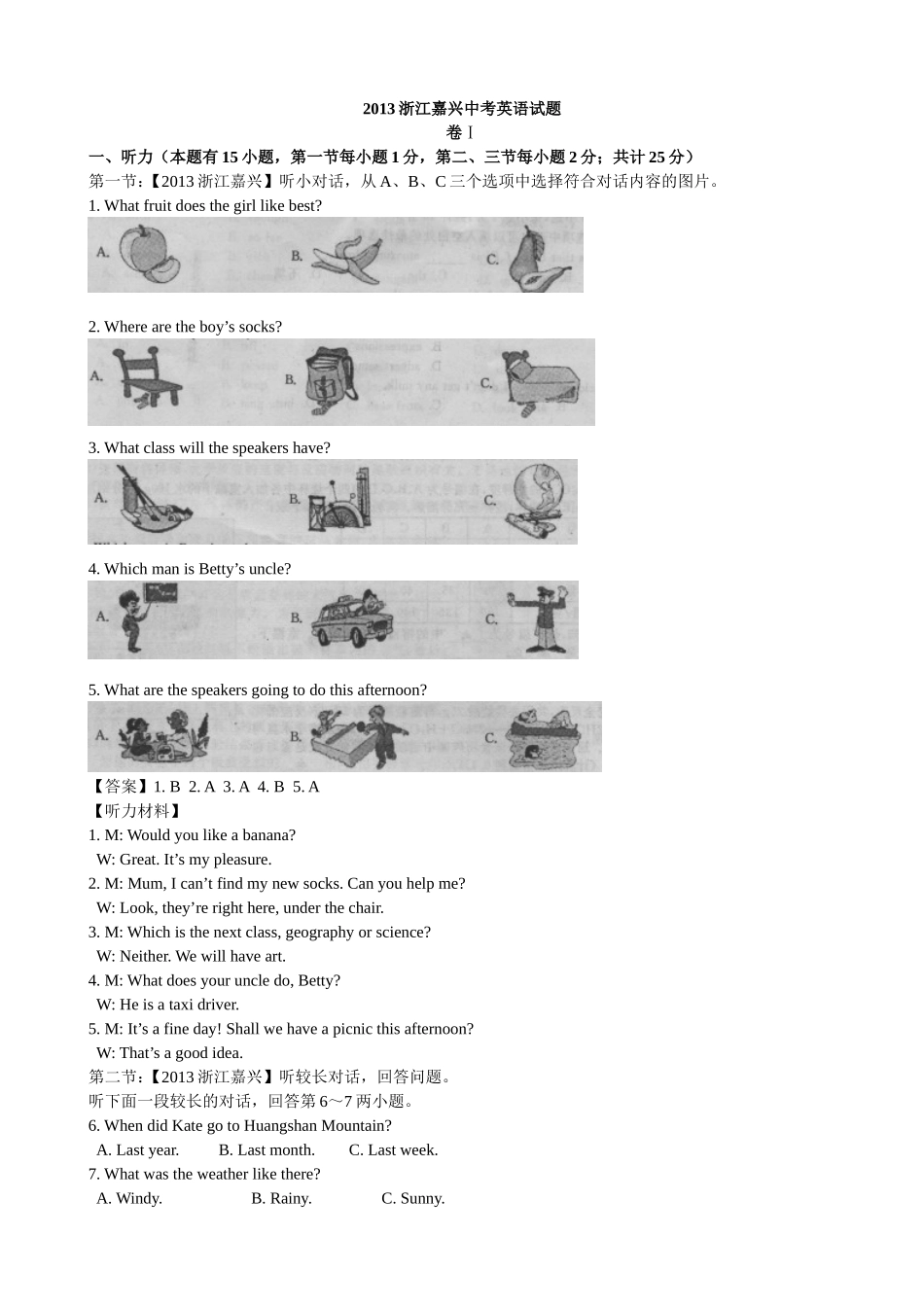 2013 浙江嘉兴中考英语试题
卷 I

一、听力（本题有 15 小题，第一节每小题 1 分，第二、三节每小题 2 分；共计 25 分）

第一节：【2013 浙江嘉兴】听小对话，从 A、B、C 三个选项中选择符合对话内容的图片。

1. What fruit does the girl like best?

A. B. C.

2. Where are the boy’s socks?

A. B. C.

3. What class will the speakers have?

A. B. C.

4. Which man is Betty’s uncle?

A. B. C.

5. What are the speakers going to do this afternoon?

A. B. C.

【答案】1. B 2. A 3. A 4. B 5. A

【听力材料】

1. M: Would you like a banana?
W: Great. It’s my pleasure.

2. M: Mum, I can’t find my new socks. Can you help me?
W: Look, they’re right here, under the chair.

3. M: Which is the next class, geography or science?
W: Neither. We will have art.

4. M: What does your uncle do, Betty?
W: He is a taxi driver.

5. M: It’s a fine day! Shall we have a picnic this afternoon?
W: That’s a good idea.

第二节：【2013 浙江嘉兴】听较长对话，回答问题。

听下面一段较长的对话，回答第 6～7 两小题。

6. When did Kate go to Huangshan Mountain?
A. Last year. B. Last month. C. Last week.

7. What was the weather like there?
A. Windy. B. Rainy. C. Sunny.