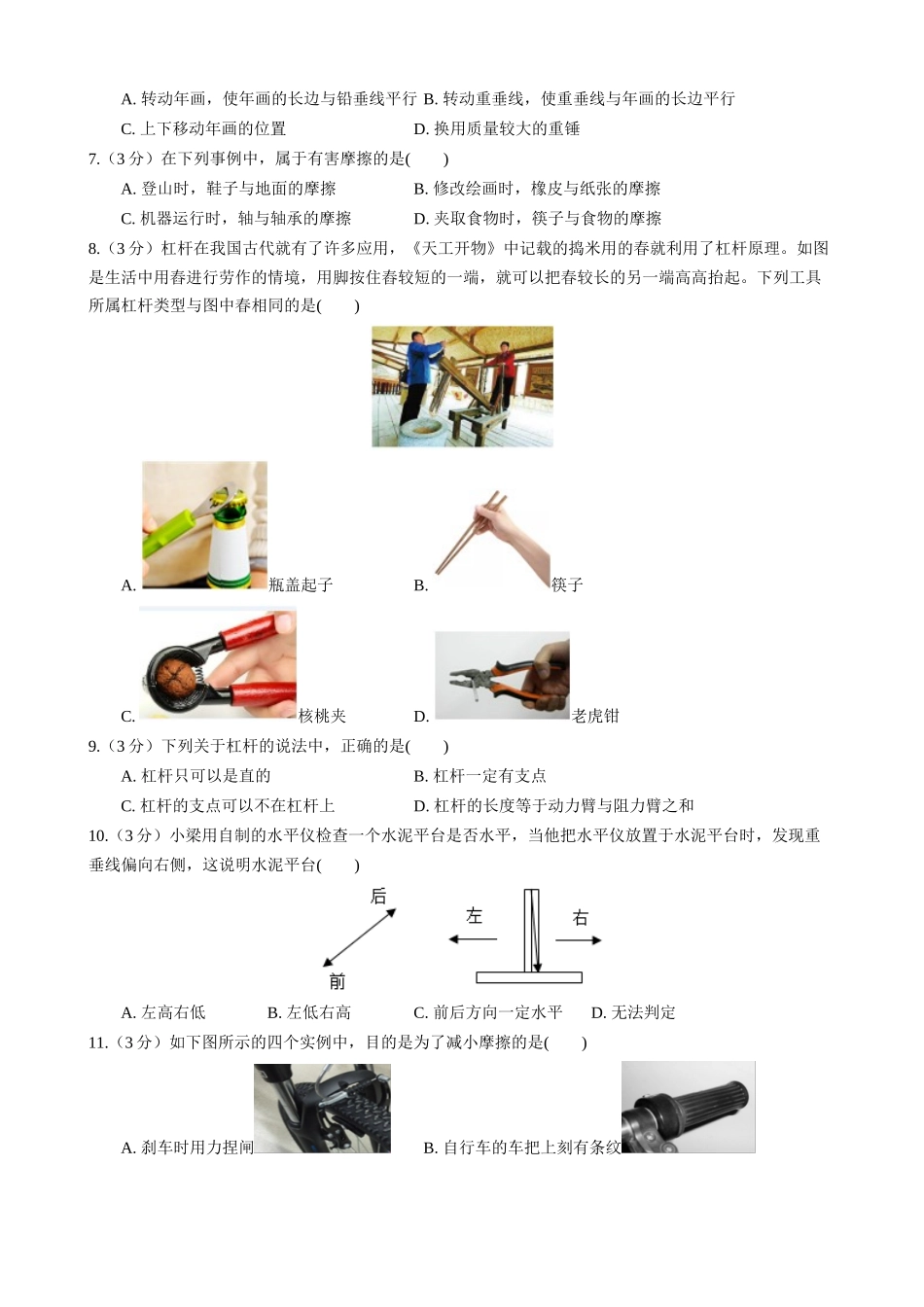 A. 转动年画，使年画的长边与铅垂线平行 B. 转动重垂线，使重垂线与年画的长边平行

C. 上下移动年画的位置

D. 换用质量较大的重锤

7.（3 分）在下列事例中，属于有害摩擦的是(　　)

A. 登山时，鞋子与地面的摩擦

B. 修改绘画时，橡皮与纸张的摩擦

C. 机器运行时，轴与轴承的摩擦

D. 夹取食物时，筷子与食物的摩擦

8.（3 分）杠杆在我国古代就有了许多应用，《天工开物》中记载的捣米用的舂就利用了杠杆原理。如图是生活中用舂进行劳作的情境，用脚按住舂较短的一端，就可以把舂较长的另一端高高抬起。下列工具所属杠杆类型与图中舂相同的是(　　)

A. 瓶盖起子

B. 筷子

C. 核桃夹

D. 老虎钳

9.（3 分）下列关于杠杆的说法中，正确的是(　　)

A. 杠杆只可以是直的

B. 杠杆一定有支点

C. 杠杆的支点可以不在杠杆上

D. 杠杆的长度等于动力臂与阻力臂之和

10.（3 分）小梁用自制的水平仪检查一个水泥平台是否水平，当他把水平仪放置于水泥平台时，发现重垂线偏向右侧，这说明水泥平台(　　)

后

前

左

右

A. 左高右低

B. 左低右高

C. 前后方向一定水平

D. 无法判定

11.（3 分）如下图所示的四个实例中，目的是为了减小摩擦的是(　　)

A. 刹车时用力捏闸

B. 自行车的车把上刻有条纹