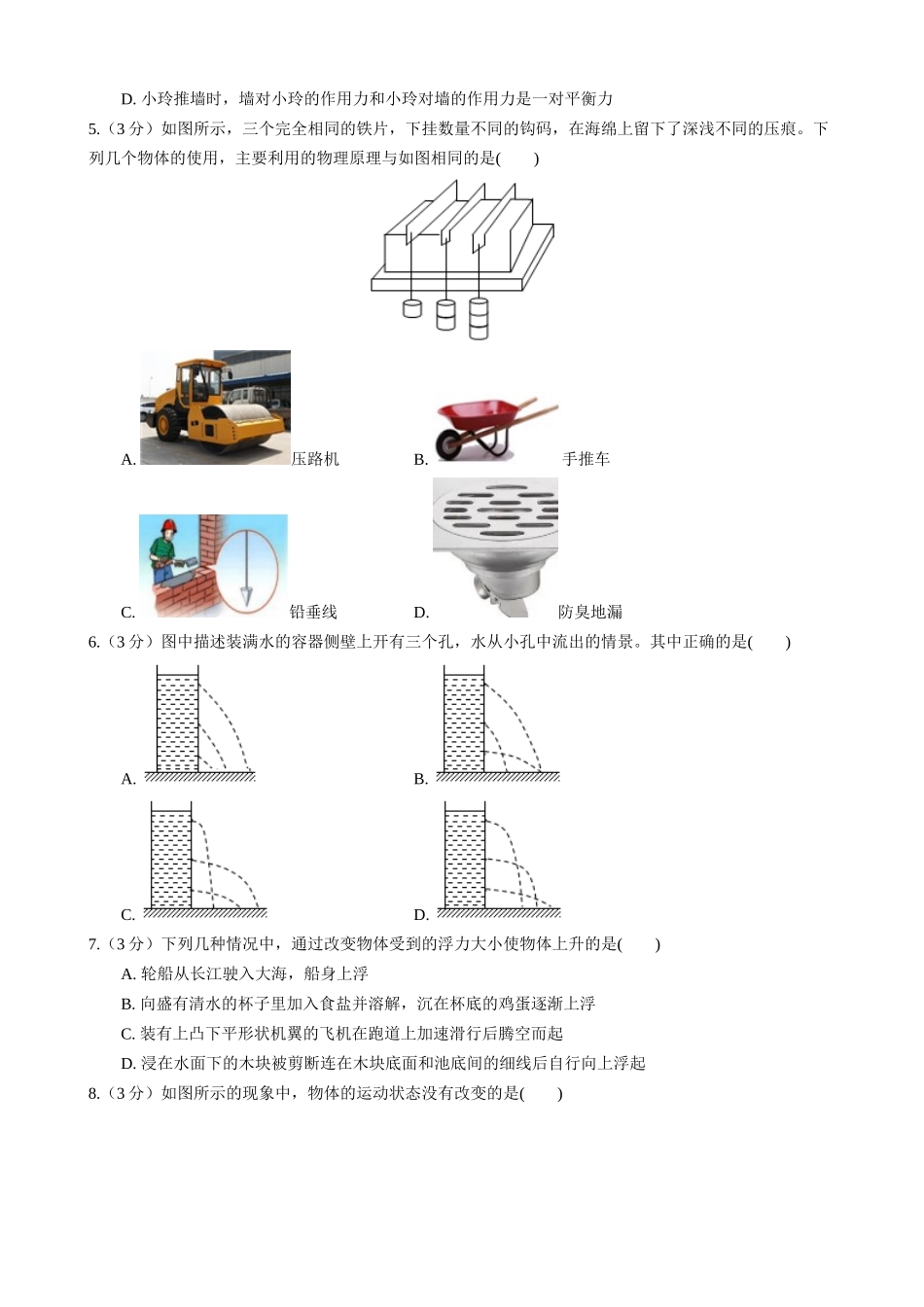 D. 小玲推墙时，墙对小玲的作用力和小玲对墙的作用力是一对平衡力

5.（3 分）如图所示，三个完全相同的铁片，下挂数量不同的钩码，在海绵上留下了深浅不同的压痕。下列几个物体的使用，主要利用的物理原理与如图相同的是(　　)

A. 压路机　　B. 手推车

C. 铅垂线　　D. 防臭地漏

6.（3 分）图中描述装满水的容器侧壁上开有三个孔，水从小孔中流出的情景。其中正确的是(　　)

A.　　B.

C.　　D.

7.（3 分）下列几种情况中，通过改变物体受到的浮力大小使物体上升的是(　　)

A. 轮船从长江驶入大海，船身上浮

B. 向盛有清水的杯子里加入食盐并溶解，沉在杯底的鸡蛋逐渐上浮

C. 装有上凸下平形状机翼的飞机在跑道上加速滑行后腾空而起

D. 浸在水面下的木块被剪断连在木块底面和池底间的细线后自行向上浮起

8.（3 分）如图所示的现象中，物体的运动状态没有改变的是(　　)