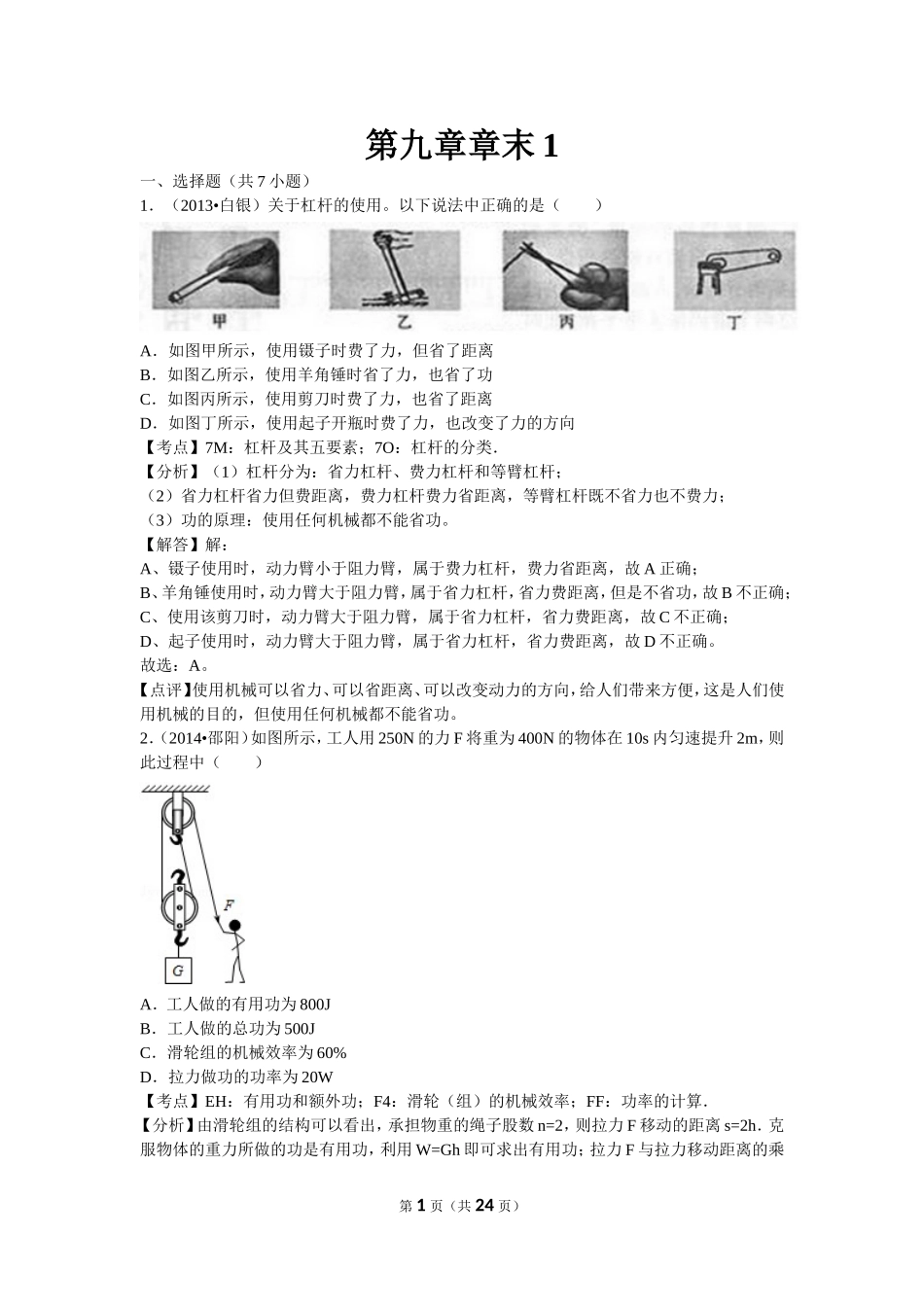 第九章章末 1

一、选择题（共 7 小题）

1．（2013•白银）关于杠杆的使用。以下说法中正确的是（　　）

甲　乙　丙　丁

A．如图甲所示，使用镊子时费了力，但省了距离
B．如图乙所示，使用羊角锤时省了力，也省了功
C．如图丙所示，使用剪刀时费了力，也省了距离
D．如图丁所示，使用起子开瓶时费了力，也改变了力的方向

【考点】7M：杠杆及其五要素；7O：杠杆的分类．
【分析】（1）杠杆分为：省力杠杆、费力杠杆和等臂杠杆；
（2）省力杠杆省力但费距离，费力杠杆费力省距离，等臂杠杆既不省力也不费力；
（3）功的原理：使用任何机械都不能省功。
【解答】解：
A、镊子使用时，动力臂小于阻力臂，属于费力杠杆，费力省距离，故 A 正确；
B、羊角锤使用时，动力臂大于阻力臂，属于省力杠杆，省力费距离，但是不省功，故 B 不正确；
C、使用该剪刀时，动力臂大于阻力臂，属于省力杠杆，省力费距离，故 C 不正确；
D、起子使用时，动力臂大于阻力臂，属于省力杠杆，省力费距离，故 D 不正确。
故选：A。
【点评】使用机械可以省力、可以省距离、可以改变动力的方向，给人们带来方便，这是人们使用机械的目的，但使用任何机械都不能省功。

2．（2014•邵阳）如图所示，工人用 250N 的力 F 将重为 400N 的物体在 10s 内匀速提升 2m，则此过程中（　　）

F
G

A．工人做的有用功为 800J
B．工人做的总功为 500J
C．滑轮组的机械效率为 60%
D．拉力做功的功率为 20W

【考点】EH：有用功和额外功；F4：滑轮（组）的机械效率；FF：功率的计算．
【分析】由滑轮组的结构可以看出，承担物重的绳子股数 n=2，则拉力 F 移动的距离 s=2h．克服物体的重力所做的功是有用功，利用 W=Gh 即可求出有用功；拉力 F 与拉力移动距离的乘

第 1 页（共 24 页）