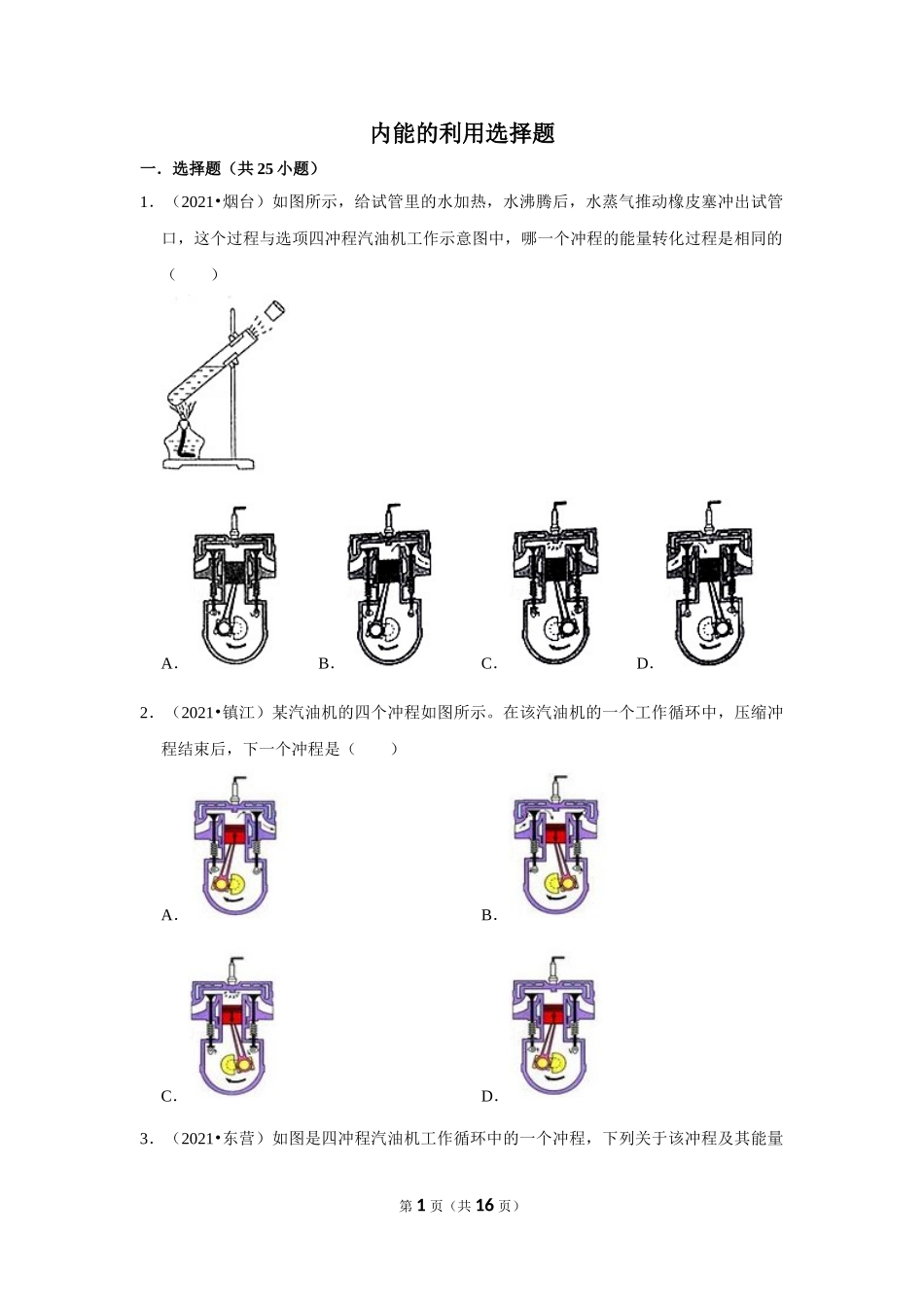 内能的利用选择题

一．选择题（共 25 小题）

1．（2021•烟台）如图所示，给试管里的水加热，水沸腾后，水蒸气推动橡皮塞冲出试管口，这个过程与选项四冲程汽油机工作示意图中，哪一个冲程的能量转化过程是相同的（　　）

A．

B．

C．

D．

2．（2021•镇江）某汽油机的四个冲程如图所示。在该汽油机的一个工作循环中，压缩冲程结束后，下一个冲程是（　　）

A．

B．

C．

D．

3．（2021•东营）如图是四冲程汽油机工作循环中的一个冲程，下列关于该冲程及其能量

第 1 页（共 16 页）