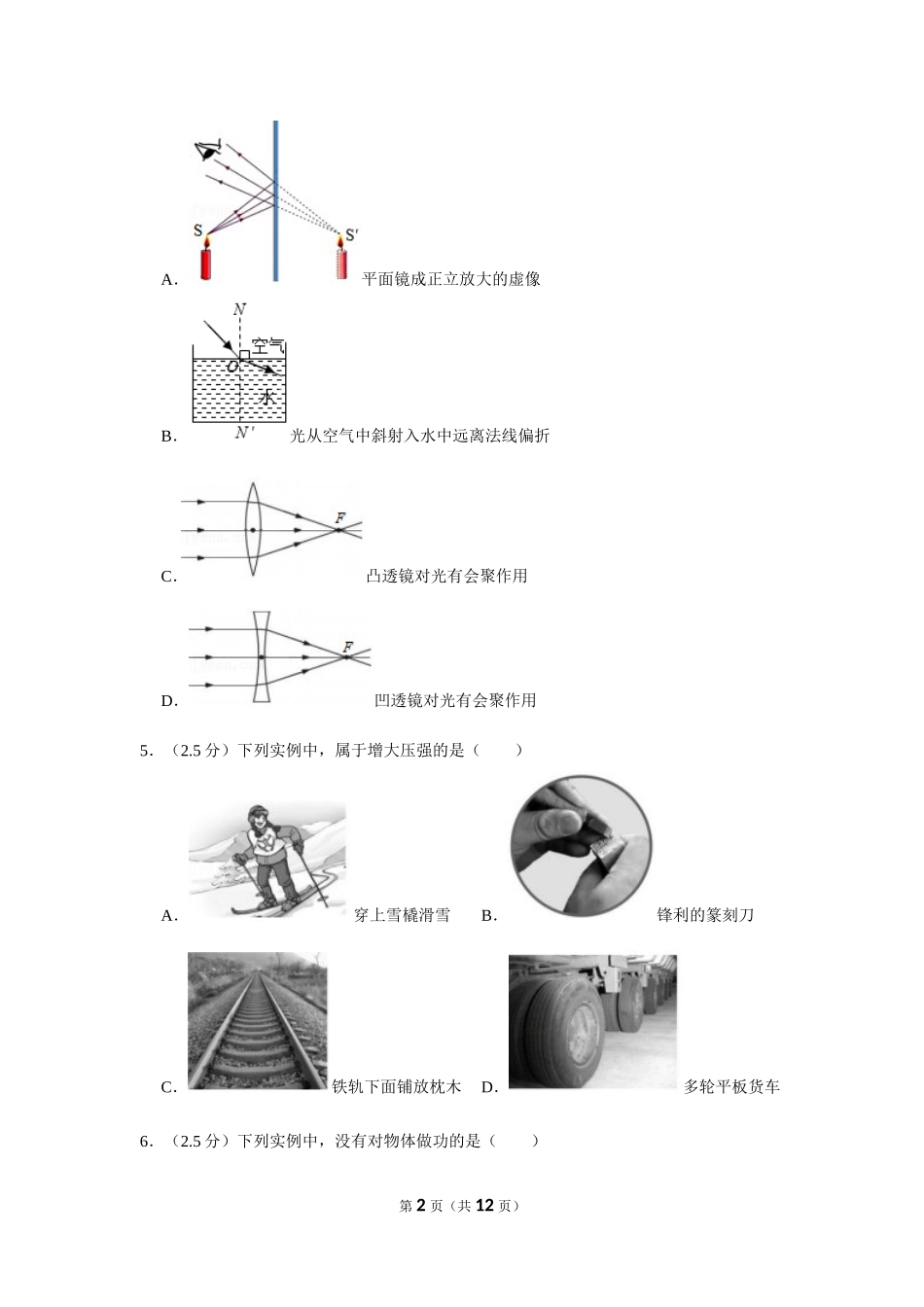 S

S′

A. 平面镜成正立放大的虚像

N

空气

O

水

N′

B. 光从空气中斜射入水中远离法线偏折

F

C. 凸透镜对光有会聚作用

F

D. 凹透镜对光有会聚作用

5．（2.5 分）下列实例中，属于增大压强的是（　　）

A. 穿上雪橇滑雪　B. 锋利的篆刻刀

C. 铁轨下面铺放枕木　D. 多轮平板货车

6．（2.5 分）下列实例中，没有对物体做功的是（　　）

第 2 页（共 12 页）