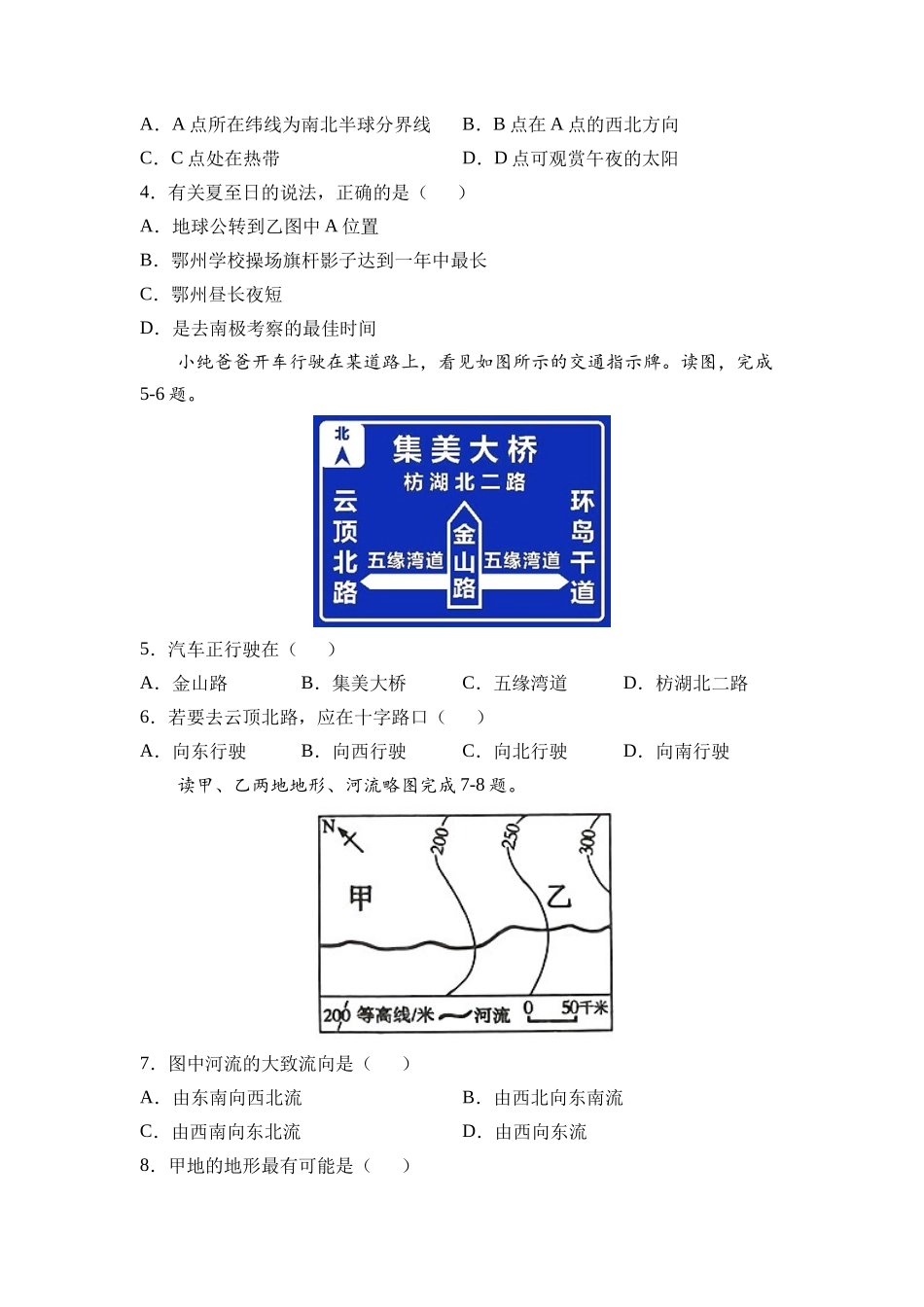 A．A 点所在纬线为南北半球分界线　　B．B 点在 A 点的西北方向
C．C 点处在热带　　D．D 点可观赏午夜的太阳
4．有关夏至日的说法，正确的是（　　）
A．地球公转到乙图中 A 位置
B．鄂州学校操场旗杆影子达到一年中最长
C．鄂州昼长夜短
D．是去南极考察的最佳时间
小纯爸爸开车行驶在某道路上，看见如图所示的交通指示牌。读图，完成 5-6 题。

北
集美大桥
枋湖北二路
云顶北路
五缘湾道
金山路
五缘湾道
环岛干道

5．汽车正行驶在（　　）
A．金山路　　B．集美大桥　　C．五缘湾道　　D．枋湖北二路
6．若要去云顶北路，应在十字路口（　　）
A．向东行驶　　B．向西行驶　　C．向北行驶　　D．向南行驶
读甲、乙两地地形、河流略图完成 7-8 题。

N
200
250
300
甲
乙
200 等高线/米　河流　0　50千米

7．图中河流的大致流向是（　　）
A．由东南向西北流　　B．由西北向东南流
C．由西南向东北流　　D．由西向东流
8．甲地的地形最有可能是（　　）