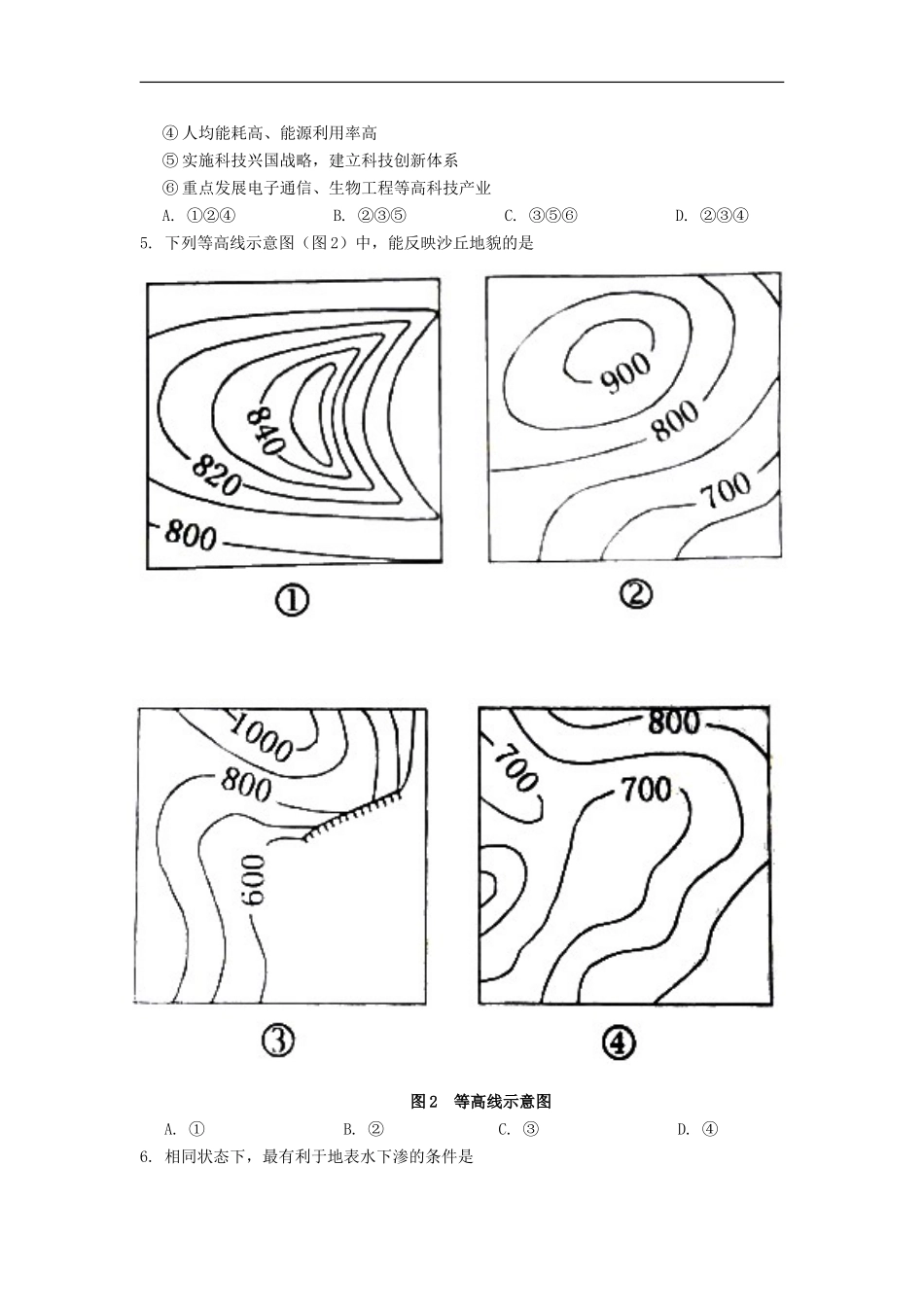 ④ 人均能耗高、能源利用率高
⑤ 实施科技兴国战略，建立科技创新体系
⑥ 重点发展电子通信、生物工程等高科技产业
A. ①②④　　B. ②③⑤　　C. ③⑤⑥　　D. ②③④
5. 下列等高线示意图（图2）中，能反映沙丘地貌的是

840
820
800
①

900
800
700
②

1000
800
600
③

800
700
700
④

图2　等高线示意图
A. ①　　B. ②　　C. ③　　D. ④
6. 相同状态下，最有利于地表水下渗的条件是