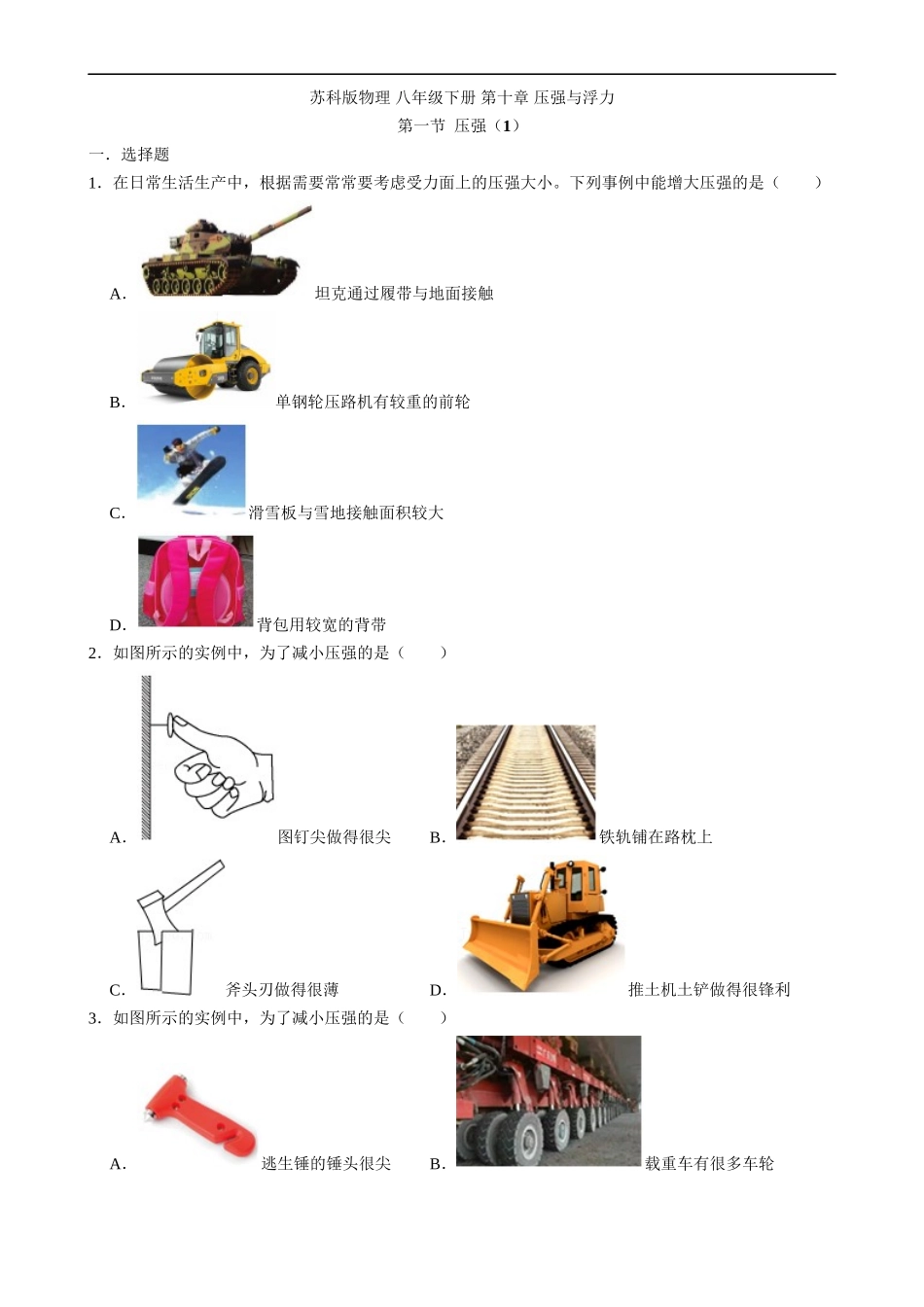 苏科版物理 八年级下册 第十章 压强与浮力

第一节 压强（1）

一．选择题

1．在日常生活生产中，根据需要常常要考虑受力面上的压强大小。下列事例中能增大压强的是（　　）

A．坦克通过履带与地面接触

B．单钢轮压路机有较重的前轮

C．滑雪板与雪地接触面积较大

D．背包用较宽的背带

2．如图所示的实例中，为了减小压强的是（　　）

A．图钉尖做得很尖

B．铁轨铺在路枕上

C．斧头刃做得很薄

D．推土机土铲做得很锋利

3．如图所示的实例中，为了减小压强的是（　　）

A．逃生锤的锤头很尖

B．载重车有很多车轮