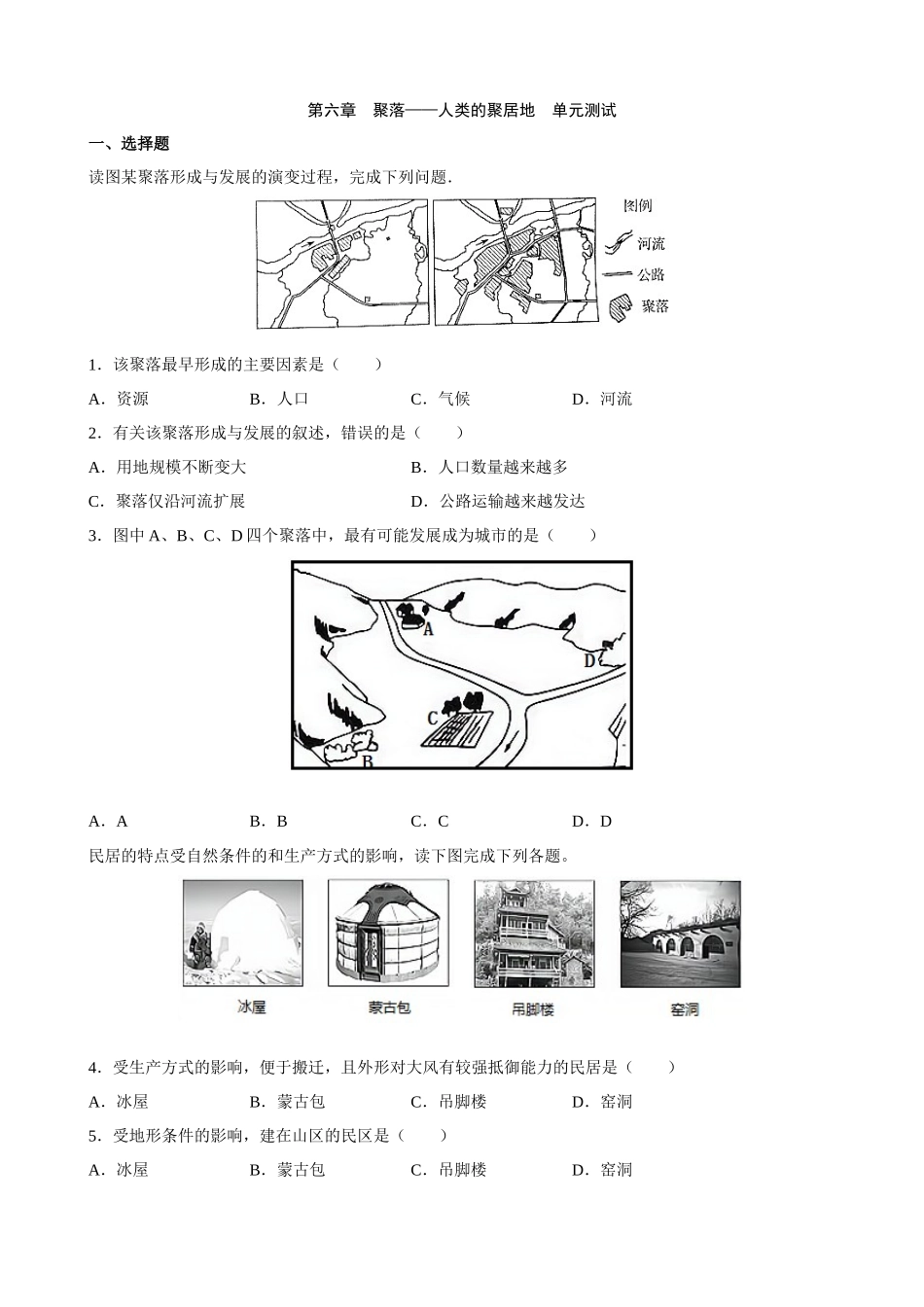 第六章　聚落——人类的聚居地　单元测试

一、选择题

读图某聚落形成与发展的演变过程，完成下列问题．

图例
河流
公路
聚落

1．该聚落最早形成的主要因素是（　　）

A．资源　　B．人口　　C．气候　　D．河流

2．有关该聚落形成与发展的叙述，错误的是（　　）

A．用地规模不断变大　　B．人口数量越来越多

C．聚落仅沿河流扩展　　D．公路运输越来越发达

3．图中 A、B、C、D 四个聚落中，最有可能发展成为城市的是（　　）

A
D
C
B

A．A　　B．B　　C．C　　D．D

民居的特点受自然条件的和生产方式的影响，读下图完成下列各题。

冰屋　蒙古包　吊脚楼　窑洞

4．受生产方式的影响，便于搬迁，且外形对大风有较强抵御能力的民居是（　　）

A．冰屋　　B．蒙古包　　C．吊脚楼　　D．窑洞

5．受地形条件的影响，建在山区的民区是（　　）

A．冰屋　　B．蒙古包　　C．吊脚楼　　D．窑洞