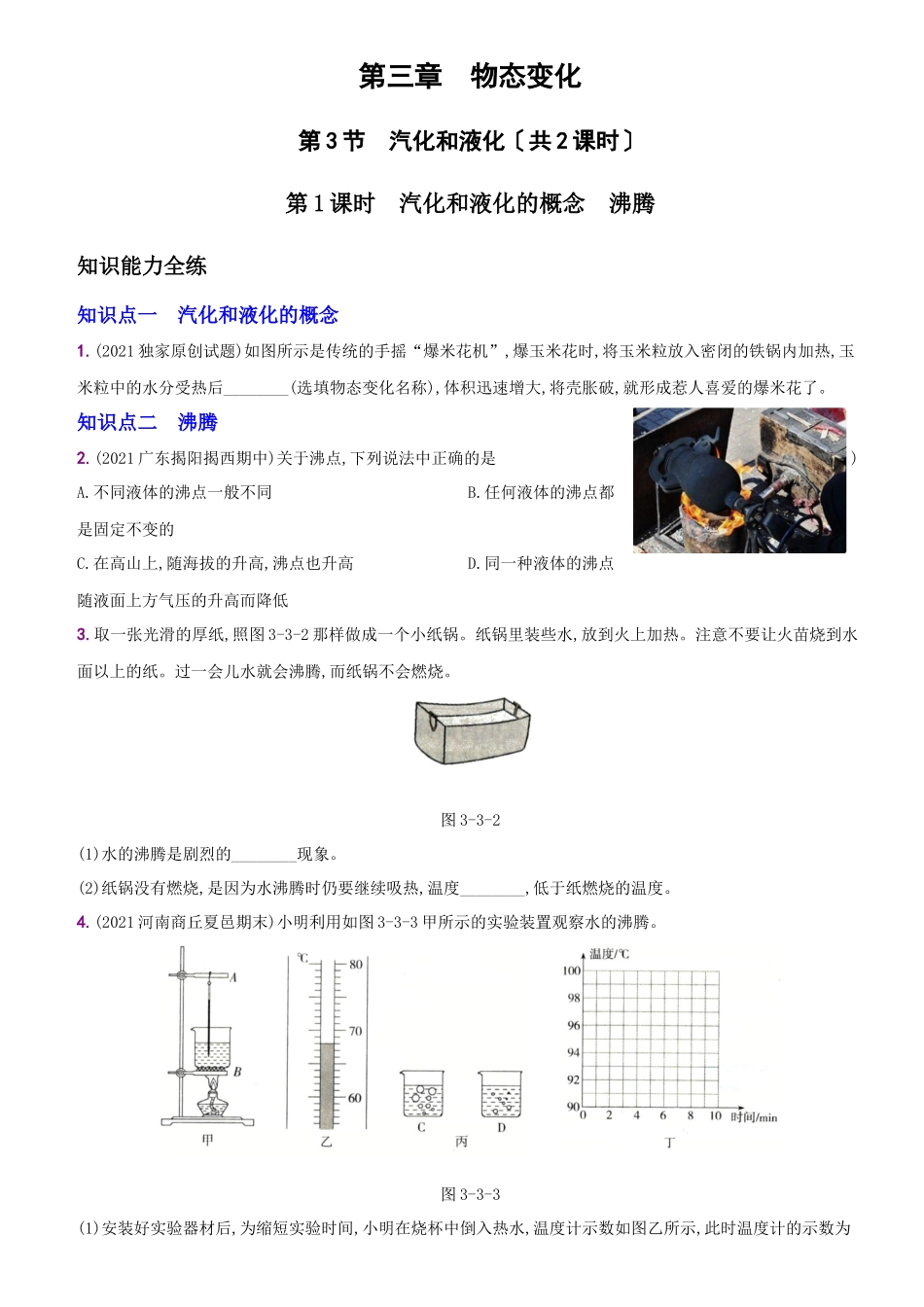 第三章　物态变化

第3节　汽化和液化〔共2课时〕

第1课时　汽化和液化的概念　沸腾

知识能力全练

知识点一　汽化和液化的概念

1. (2021独家原创试题)如图所示是传统的手摇“爆米花机”,爆玉米花时,将玉米粒放入密闭的铁锅内加热,玉米粒中的水分受热后________(选填物态变化名称),体积迅速增大,将壳胀破,就形成惹人喜爱的爆米花了。

知识点二　沸腾

2. (2021广东揭阳揭西期中)关于沸点,下列说法中正确的是　　　　)

A. 不同液体的沸点一般不同　　B. 任何液体的沸点都是固定不变的

C. 在高山上,随海拔的升高,沸点也升高　　D. 同一种液体的沸点随液面上方气压的升高而降低

3. 取一张光滑的厚纸,照图3-3-2那样做成一个小纸锅。纸锅里装些水,放到火上加热。注意不要让火苗烧到水面以上的纸。过一会儿水就会沸腾,而纸锅不会燃烧。

图3-3-2

(1)水的沸腾是剧烈的________现象。

(2)纸锅没有燃烧,是因为水沸腾时仍要继续吸热,温度________,低于纸燃烧的温度。

4. (2021河南商丘夏邑期末)小明利用如图3-3-3甲所示的实验装置观察水的沸腾。

A
B
甲
℃
80
70
60
乙
C
D
丙
温度/℃
100
98
96
94
92
90
0　2　4　6　8　10　时间/min
丁

图3-3-3

(1)安装好实验器材后,为缩短实验时间,小明在烧杯中倒入热水,温度计示数如图乙所示,此时温度计的示数为