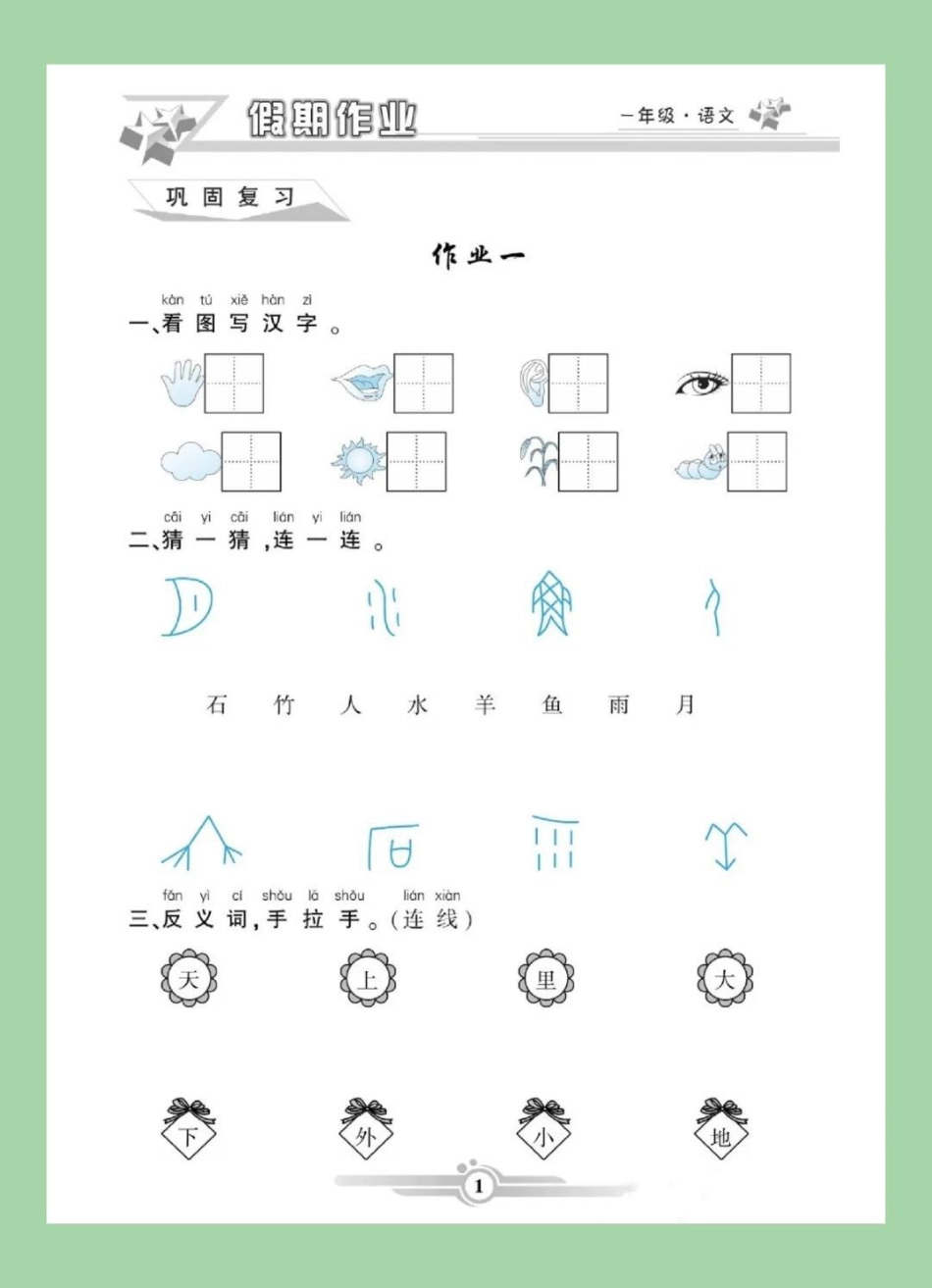 假期作业

一年级·语文

巩固复习

作业一

kàn tú xiě hàn zì
一、看图写汉字。

cāi yi cāi lián yi lián
二、猜一猜，连一连。

石 竹 人 水 羊 鱼 雨 月

fǎn yì cí shǒu lā shǒu lián xiàn
三、反义词，手拉手。(连线)

天 上 里 大

下 外 小 地

1