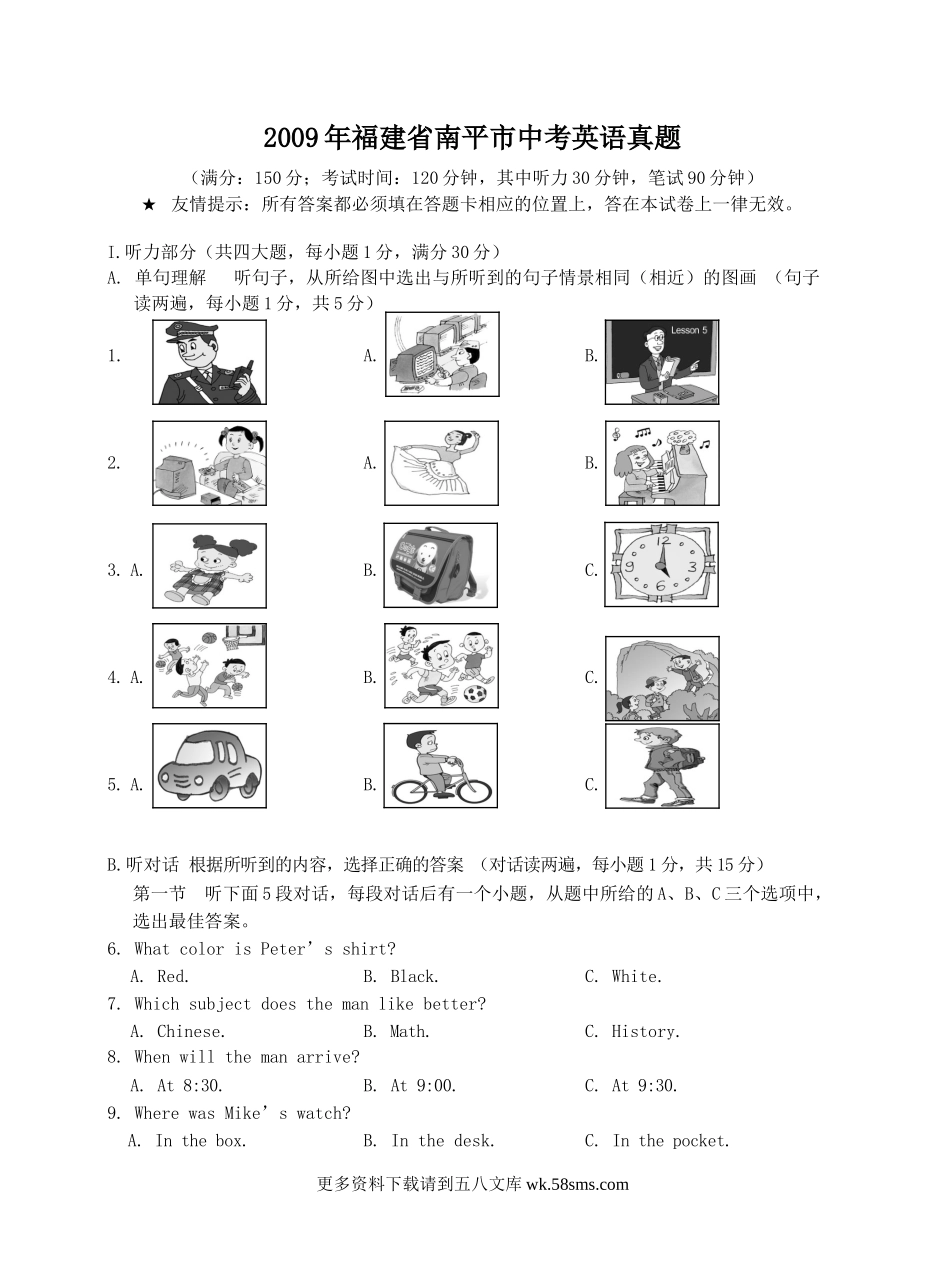 2009年福建省南平市中考英语真题

（满分：150分；考试时间：120分钟，其中听力30分钟，笔试90分钟）

★ 友情提示：所有答案都必须填在答题卡相应的位置上，答在本试卷上一律无效。

I.听力部分（共四大题，每小题1分，满分30分）

A. 单句理解 听句子，从所给图中选出与所听到的句子情景相同（相近）的图画 （句子读两遍，每小题1分，共5分）

1.

A.

B.

Lesson 5

2.

A.

B.

3. A.

B.

C.

12 3 6 9

4. A.

B.

C.

5. A.

B.

C.

B.听对话 根据所听到的内容，选择正确的答案 （对话读两遍，每小题1分，共15分）

第一节 听下面5段对话，每段对话后有一个小题，从题中所给的A、B、C三个选项中，选出最佳答案。

6. What color is Peter’s shirt?
A. Red. B. Black. C. White.

7. Which subject does the man like better?
A. Chinese. B. Math. C. History.

8. When will the man arrive?
A. At 8:30. B. At 9:00. C. At 9:30.

9. Where was Mike’s watch?
A. In the box. B. In the desk. C. In the pocket.

更多资料下载请到五八文库 wk.58sms.com