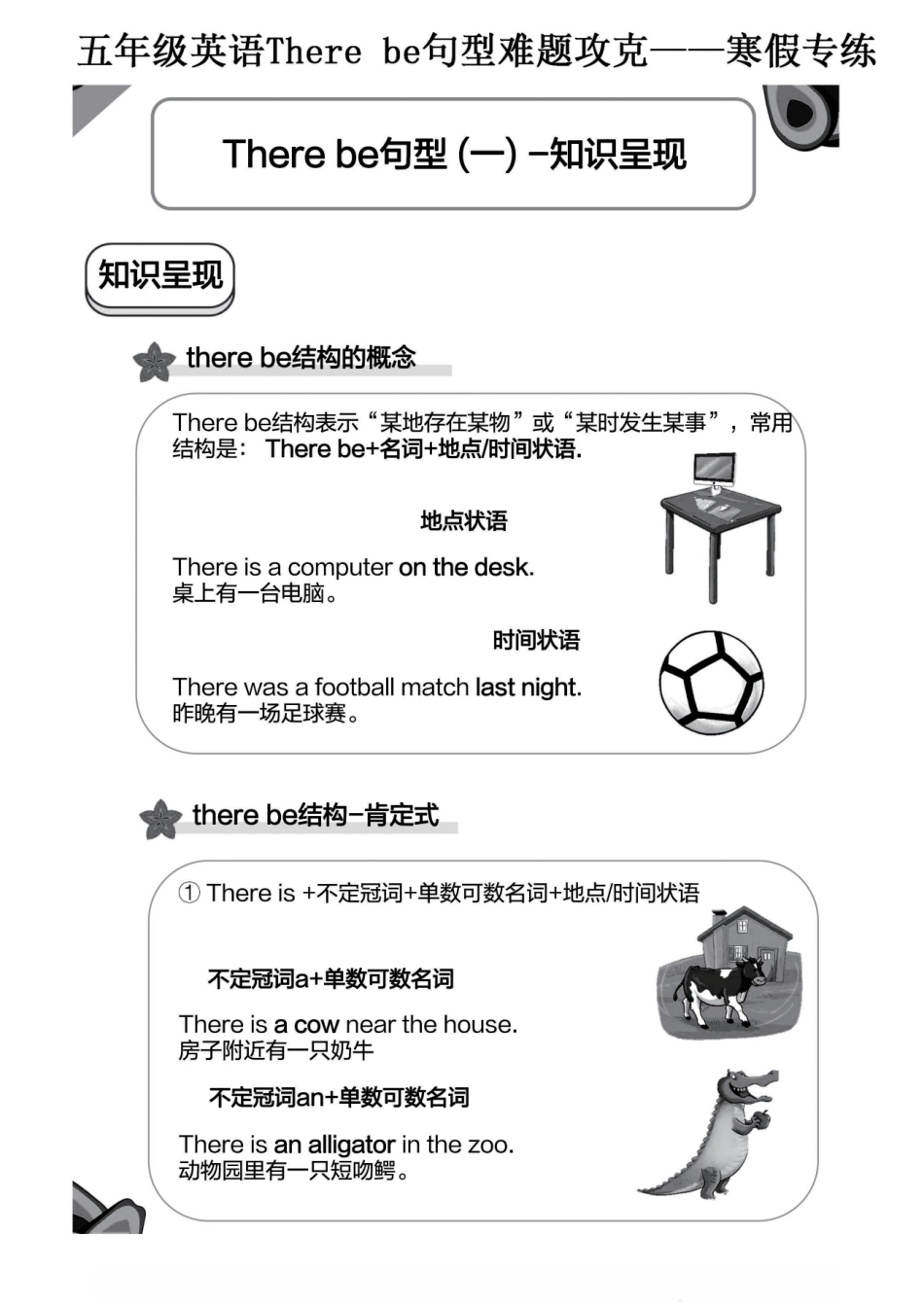 五年级英语There be句型难题攻克——寒假专练

There be句型 (一) -知识呈现

知识呈现

there be结构的概念

There be结构表示“某地存在某物”或“某时发生某事”，常用结构是： There be+名词+地点/时间状语.

地点状语

There is a computer on the desk.
桌上有一台电脑。

时间状语

There was a football match last night.
昨晚有一场足球赛。

there be结构-肯定式

① There is +不定冠词+单数可数名词+地点/时间状语

不定冠词a+单数可数名词

There is a cow near the house.
房子附近有一只奶牛

不定冠词an+单数可数名词

There is an alligator in the zoo.
动物园里有一只短吻鳄。