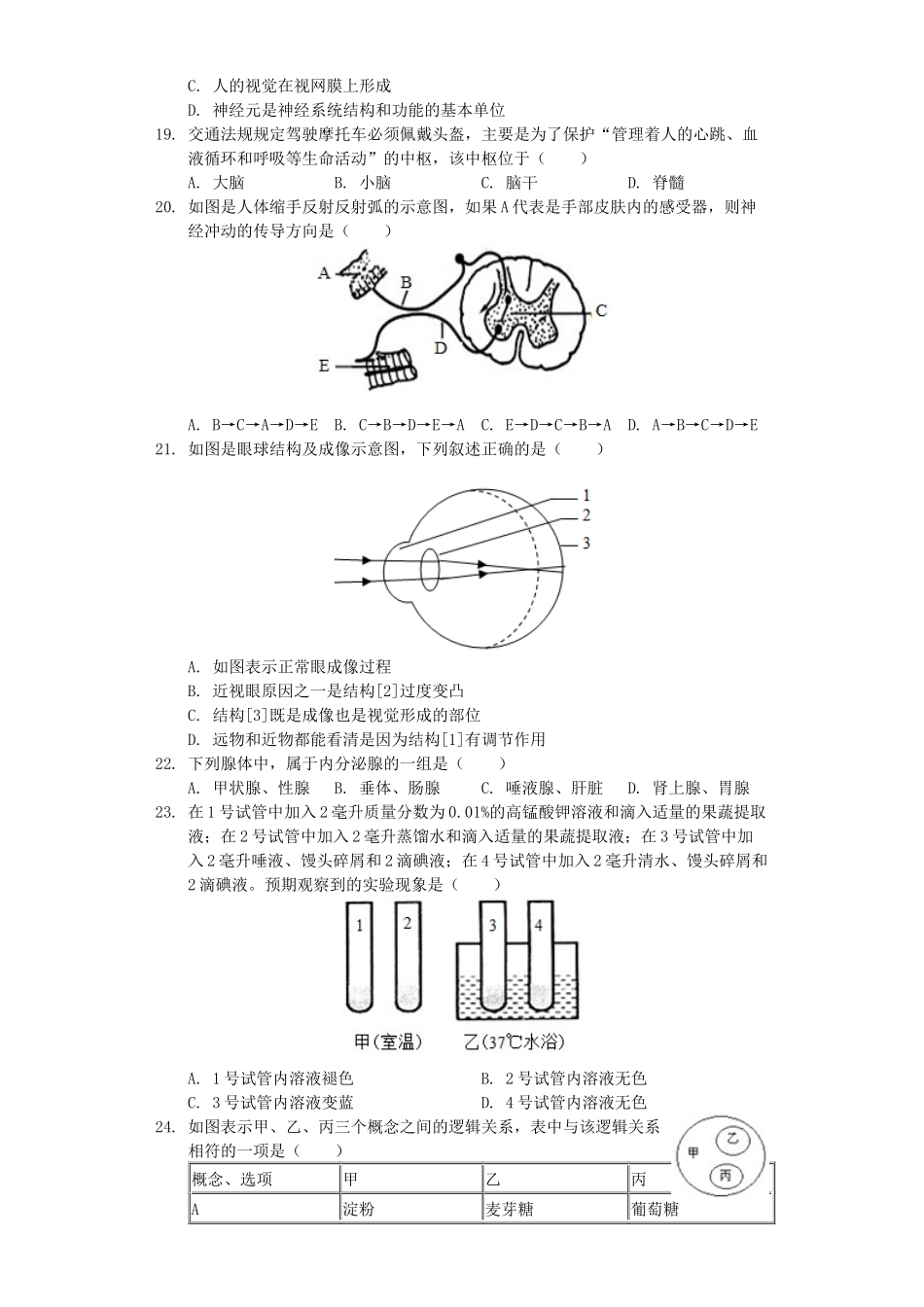 C. 人的视觉在视网膜上形成

D. 神经元是神经系统结构和功能的基本单位

19. 交通法规规定驾驶摩托车必须佩戴头盔，主要是为了保护“管理着人的心跳、血液循环和呼吸等生命活动”的中枢，该中枢位于（　　）

A. 大脑　　B. 小脑　　C. 脑干　　D. 脊髓

20. 如图是人体缩手反射反射弧的示意图，如果A代表是手部皮肤内的感受器，则神经冲动的传导方向是（　　）

A B C D E

A. B→C→A→D→E　B. C→B→D→E→A　C. E→D→C→B→A　D. A→B→C→D→E

21. 如图是眼球结构及成像示意图，下列叙述正确的是（　　）

1 2 3

A. 如图表示正常眼成像过程

B. 近视眼原因之一是结构[2]过度变凸

C. 结构[3]既是成像也是视觉形成的部位

D. 远物和近物都能看清是因为结构[1]有调节作用

22. 下列腺体中，属于内分泌腺的一组是（　　）

A. 甲状腺、性腺　B. 垂体、肠腺　C. 唾液腺、肝脏　D. 肾上腺、胃腺

23. 在1号试管中加入2毫升质量分数为0.01%的高锰酸钾溶液和滴入适量的果蔬提取液；在2号试管中加入2毫升蒸馏水和滴入适量的果蔬提取液；在3号试管中加入2毫升唾液、馒头碎屑和2滴碘液；在4号试管中加入2毫升清水、馒头碎屑和2滴碘液。预期观察到的实验现象是（　　）

1 2 3 4

甲(室温)　乙(37℃水浴)

A. 1号试管内溶液褪色　　B. 2号试管内溶液无色

C. 3号试管内溶液变蓝　　D. 4号试管内溶液无色

24. 如图表示甲、乙、丙三个概念之间的逻辑关系，表中与该逻辑关系相符的一项是（　　）

甲 乙 丙

| 概念、选项 | 甲 | 乙 | 丙 |
|---|---|---|---|
| A | 淀粉 | 麦芽糖 | 葡萄糖 |